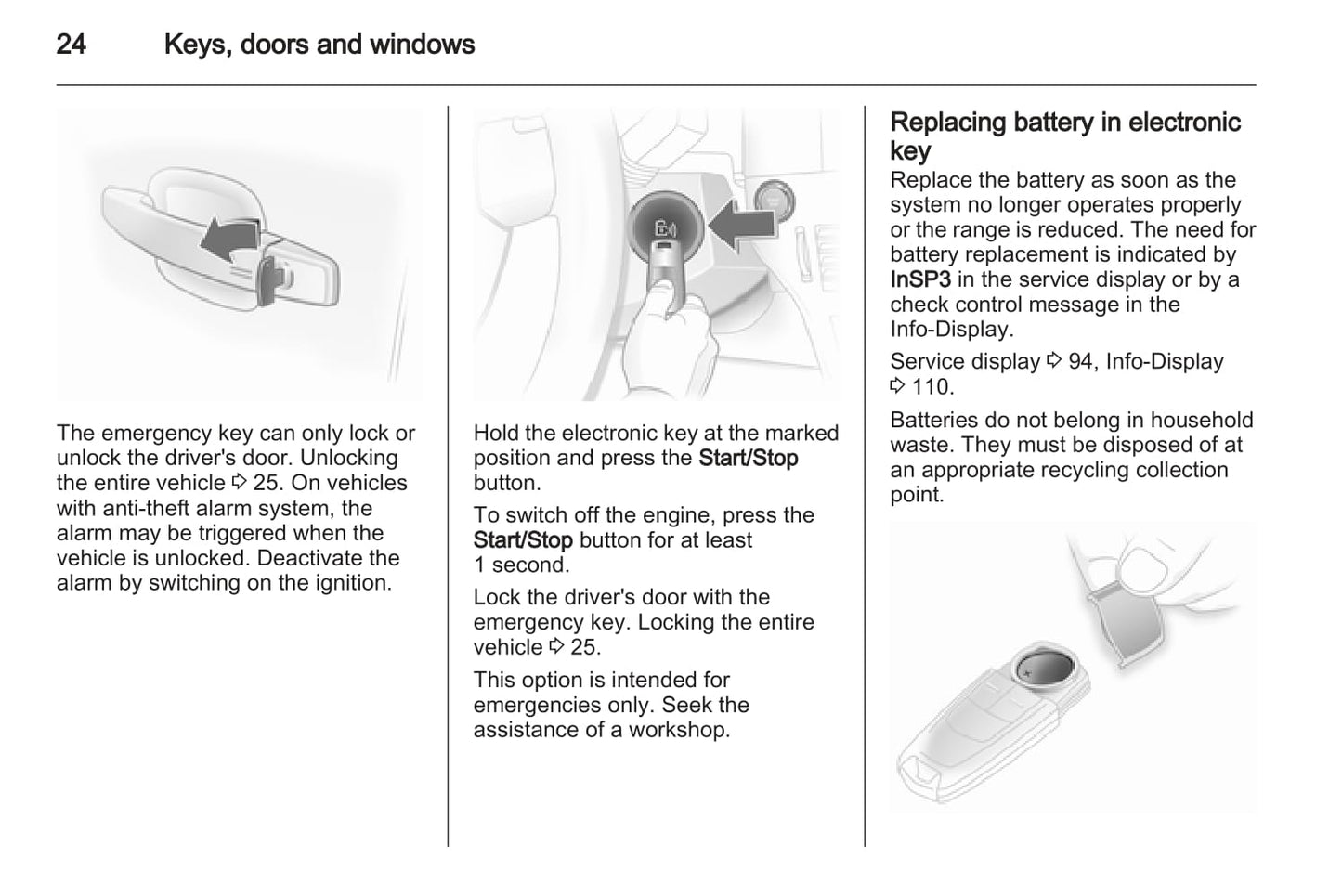 24 Keys, doors and windows

The emergency key can only lock or unlock the driver's door. Unlocking the entire vehicle ⇨ 25. On vehicles with anti-theft alarm system, the alarm may be triggered when the vehicle is unlocked. Deactivate the alarm by switching on the ignition.

Hold the electronic key at the marked position and press the Start/Stop button.

To switch off the engine, press the Start/Stop button for at least 1 second.

Lock the driver's door with the emergency key. Locking the entire vehicle ⇨ 25.

This option is intended for emergencies only. Seek the assistance of a workshop.

Replacing battery in electronic key

Replace the battery as soon as the system no longer operates properly or the range is reduced. The need for battery replacement is indicated by InSP3 in the service display or by a check control message in the Info-Display.

Service display ⇨ 94, Info-Display ⇨ 110.

Batteries do not belong in household waste. They must be disposed of at an appropriate recycling collection point.