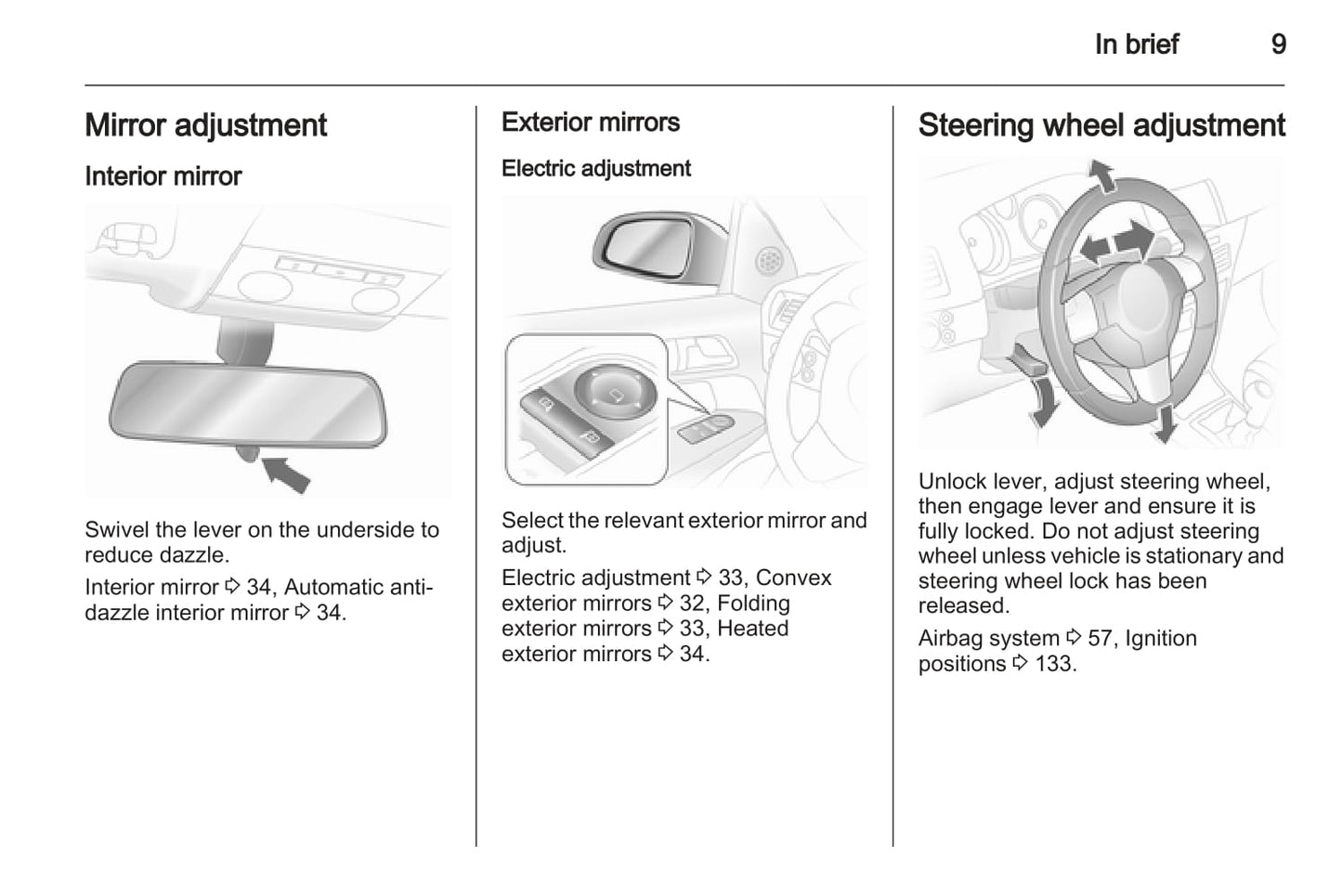 In brief 9

Mirror adjustment

Interior mirror

Swivel the lever on the underside to reduce dazzle.

Interior mirror ⇨ 34, Automatic anti-dazzle interior mirror ⇨ 34.

Exterior mirrors

Electric adjustment

Select the relevant exterior mirror and adjust.

Electric adjustment ⇨ 33, Convex exterior mirrors ⇨ 32, Folding exterior mirrors ⇨ 33, Heated exterior mirrors ⇨ 34.

Steering wheel adjustment

Unlock lever, adjust steering wheel, then engage lever and ensure it is fully locked. Do not adjust steering wheel unless vehicle is stationary and steering wheel lock has been released.

Airbag system ⇨ 57, Ignition positions ⇨ 133.