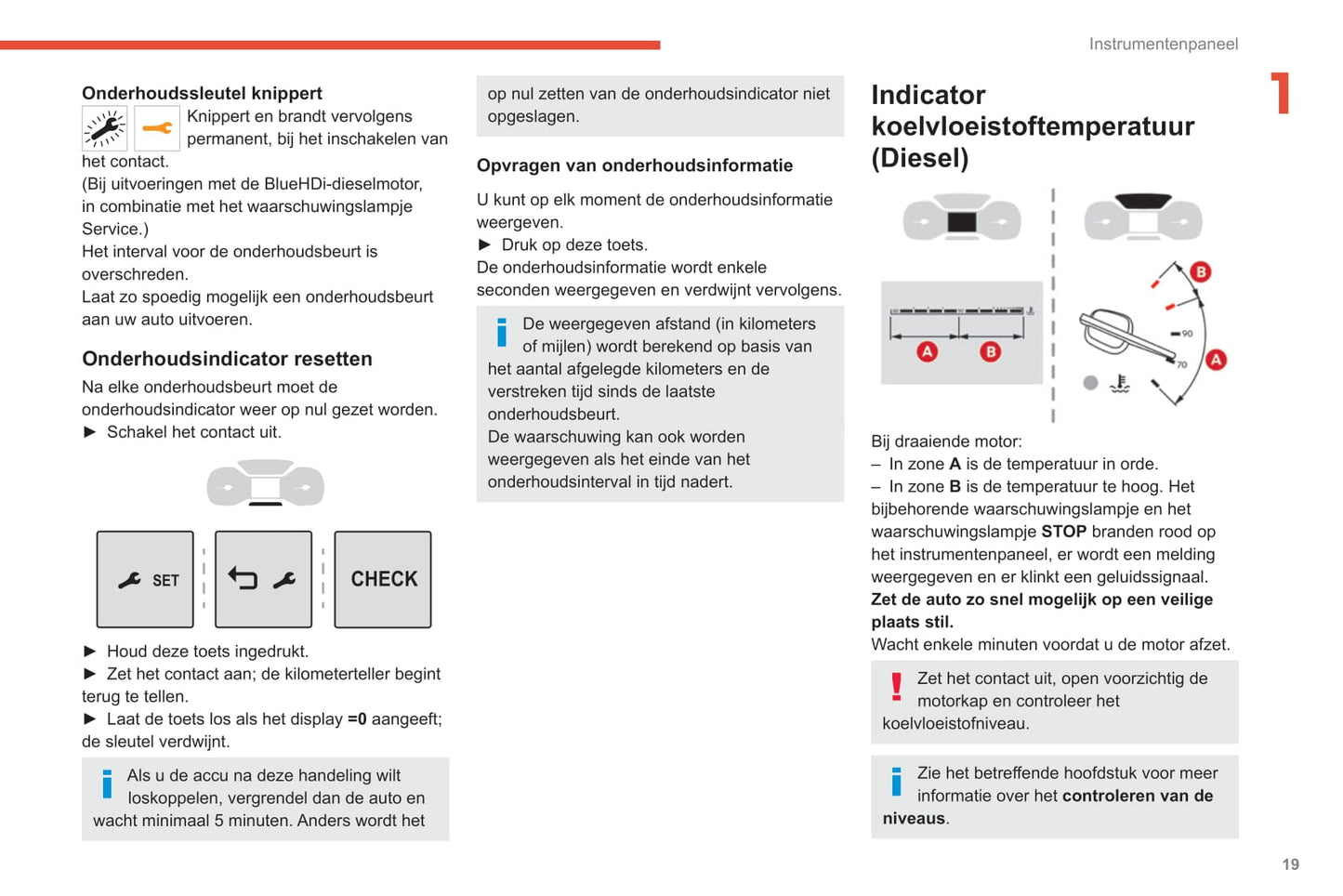 Instrumentenpaneel

1

Onderhoudssleutel knippert

Knippert en brandt vervolgens permanent, bij het inschakelen van het contact.
(Bij uitvoeringen met de BlueHDi-dieselmotor, in combinatie met het waarschuwingslampje Service.)
Het interval voor de onderhoudsbeurt is overschreden.
Laat zo spoedig mogelijk een onderhoudsbeurt aan uw auto uitvoeren.

Onderhoudsindicator resetten

Na elke onderhoudsbeurt moet de onderhoudsindicator weer op nul gezet worden.
► Schakel het contact uit.

SET

CHECK

► Houd deze toets ingedrukt.
► Zet het contact aan; de kilometerteller begint terug te tellen.
► Laat de toets los als het display =0 aangeeft; de sleutel verdwijnt.

Als u de accu na deze handeling wilt loskoppelen, vergrendel dan de auto en wacht minimaal 5 minuten. Anders wordt het op nul zetten van de onderhoudsindicator niet opgeslagen.

Opvragen van onderhoudsinformatie

U kunt op elk moment de onderhoudsinformatie weergeven.
► Druk op deze toets.
De onderhoudsinformatie wordt enkele seconden weergegeven en verdwijnt vervolgens.

De weergegeven afstand (in kilometers of mijlen) wordt berekend op basis van het aantal afgelegde kilometers en de verstreken tijd sinds de laatste onderhoudsbeurt.
De waarschuwing kan ook worden weergegeven als het einde van het onderhoudsinterval in tijd nadert.

Indicator koelvloeistoftemperatuur (Diesel)

A B

B
90
70
A

Bij draaiende motor:
– In zone A is de temperatuur in orde.
– In zone B is de temperatuur te hoog. Het bijbehorende waarschuwingslampje en het waarschuwingslampje STOP branden rood op het instrumentenpaneel, er wordt een melding weergegeven en er klinkt een geluidssignaal.
Zet de auto zo snel mogelijk op een veilige plaats stil.
Wacht enkele minuten voordat u de motor afzet.

Zet het contact uit, open voorzichtig de motorkap en controleer het koelvloeistofniveau.

Zie het betreffende hoofdstuk voor meer informatie over het controleren van de niveaus.

19