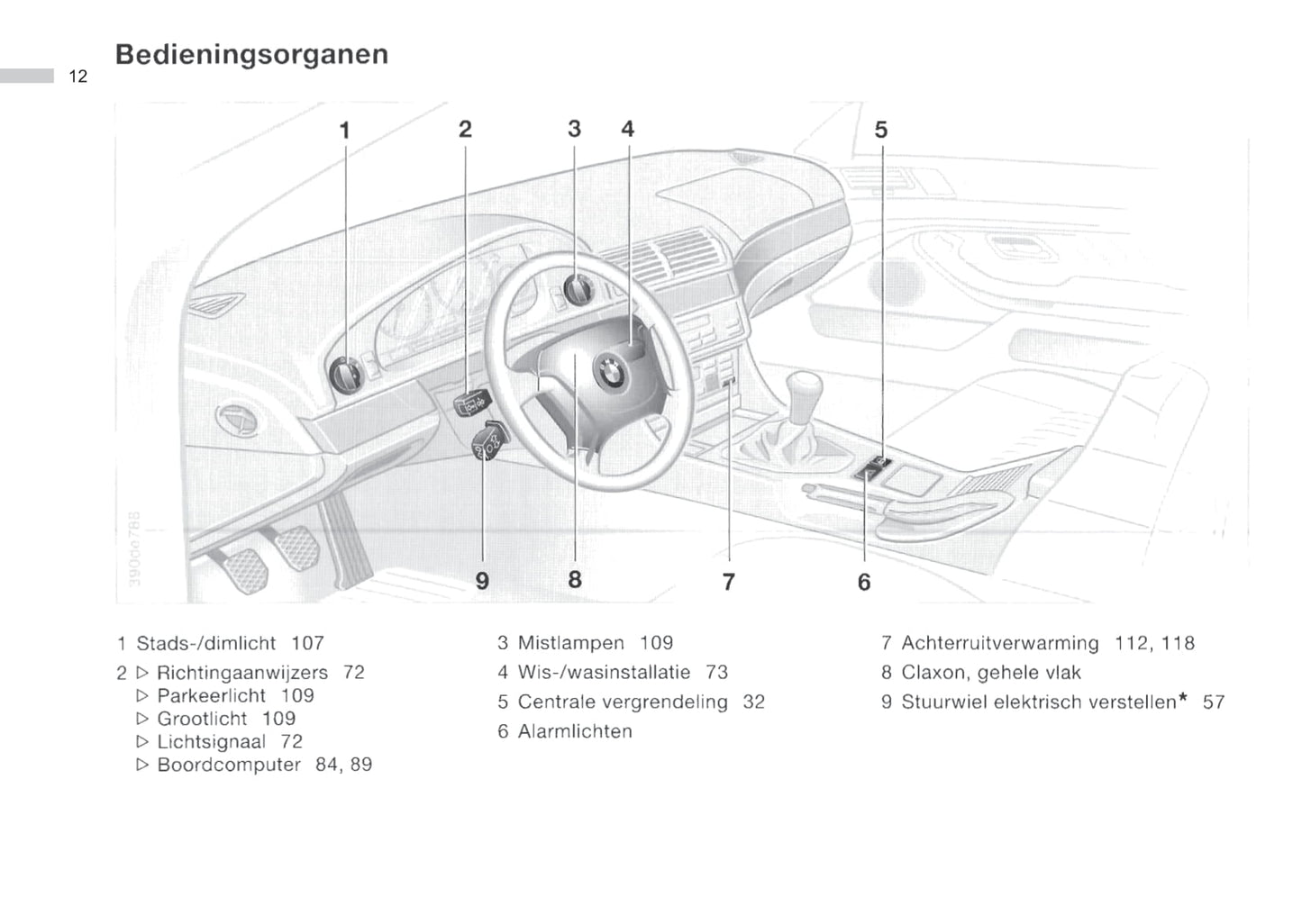 12

Bedieningsorganen

1 2 3 4 5

9 8 7 6

390de788

1 Stads-/dimlicht 107

2 ▷ Richtingaanwijzers 72
▷ Parkeerlicht 109
▷ Grootlicht 109
▷ Lichtsignaal 72
▷ Boordcomputer 84, 89

3 Mistlampen 109

4 Wis-/wasinstallatie 73

5 Centrale vergrendeling 32

6 Alarmlichten

7 Achterruitverwarming 112, 118

8 Claxon, gehele vlak

9 Stuurwiel elektrisch verstellen* 57