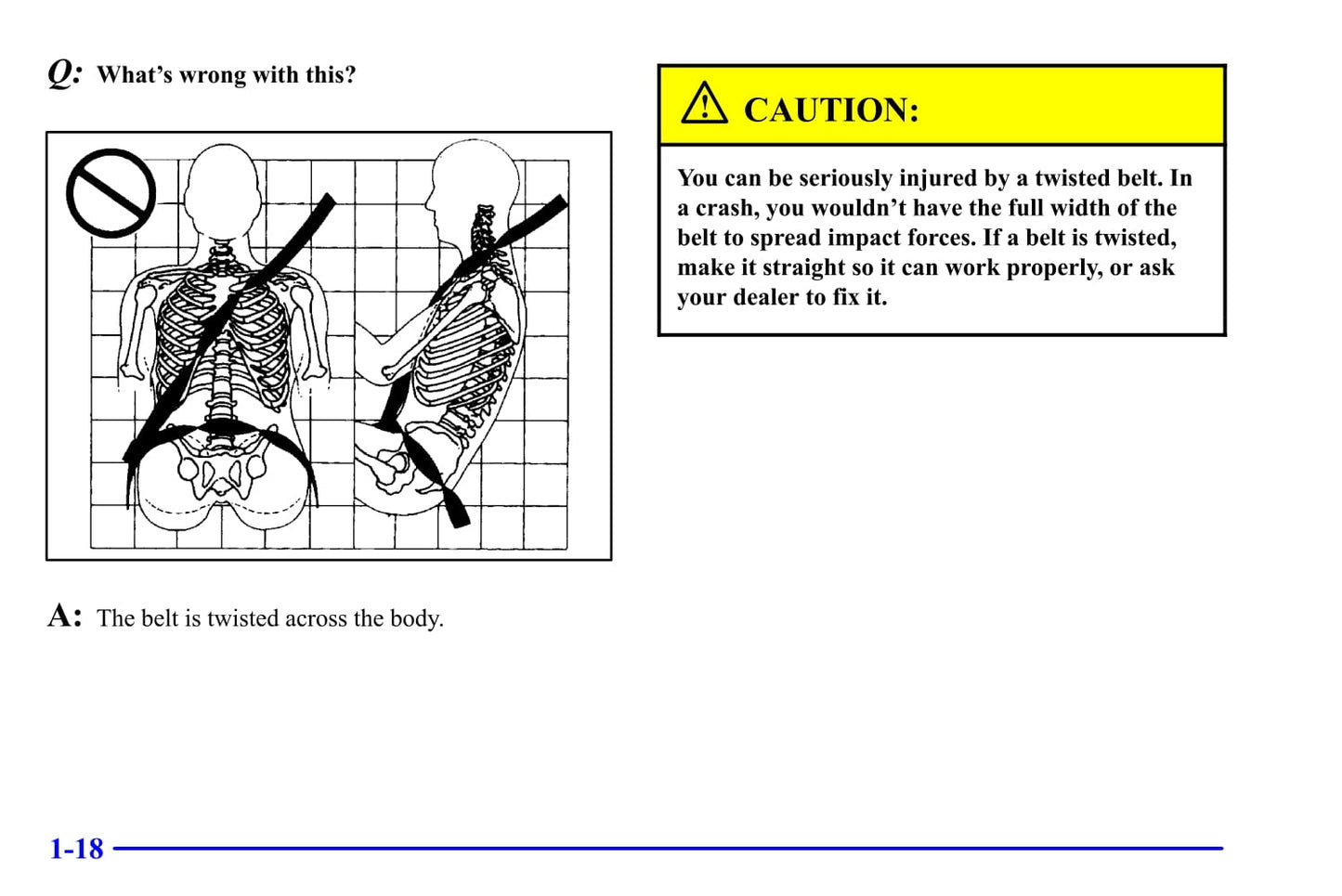 Q: What's wrong with this?

A: The belt is twisted across the body.

CAUTION:

You can be seriously injured by a twisted belt. In a crash, you wouldn't have the full width of the belt to spread impact forces. If a belt is twisted, make it straight so it can work properly, or ask your dealer to fix it.

1-18