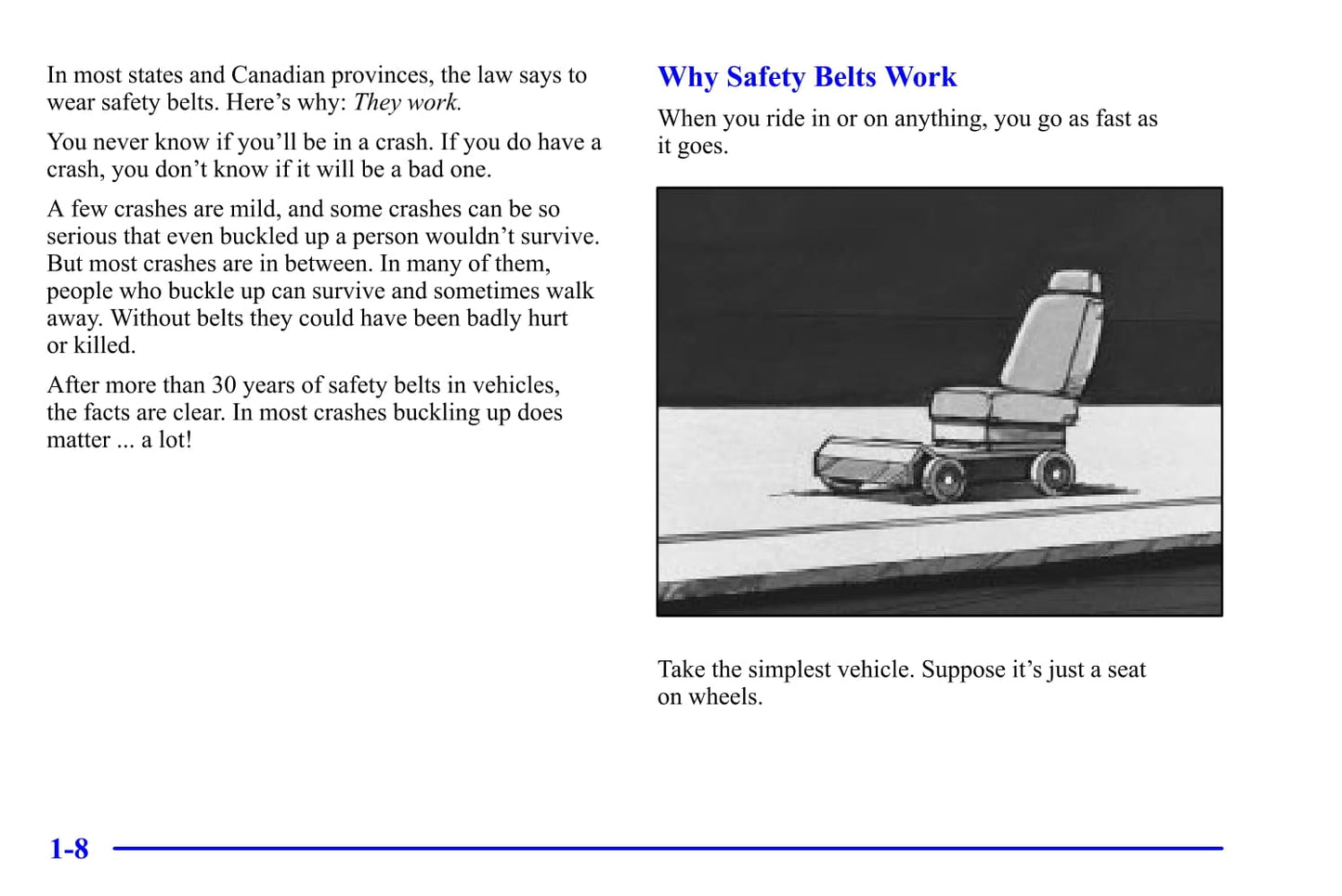 In most states and Canadian provinces, the law says to wear safety belts. Here's why: They work.

You never know if you'll be in a crash. If you do have a crash, you don't know if it will be a bad one.

A few crashes are mild, and some crashes can be so serious that even buckled up a person wouldn't survive. But most crashes are in between. In many of them, people who buckle up can survive and sometimes walk away. Without belts they could have been badly hurt or killed.

After more than 30 years of safety belts in vehicles, the facts are clear. In most crashes buckling up does matter ... a lot!

Why Safety Belts Work

When you ride in or on anything, you go as fast as it goes.

Take the simplest vehicle. Suppose it's just a seat on wheels.

1-8