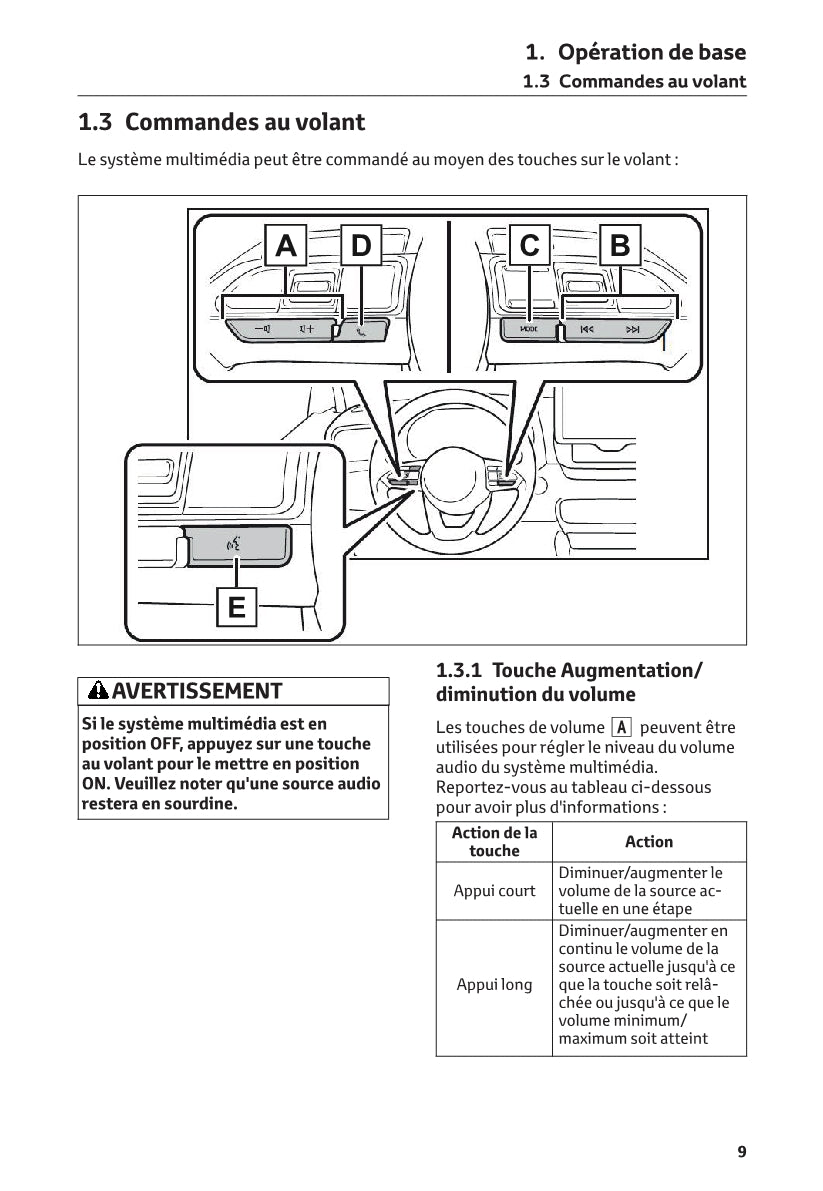 1. Opération de base
1.3 Commandes au volant

1.3 Commandes au volant

Le système multimédia peut être commandé au moyen des touches sur le volant :

A D C B

MODE

E

AVERTISSEMENT

Si le système multimédia est en position OFF, appuyez sur une touche au volant pour le mettre en position ON. Veuillez noter qu'une source audio restera en sourdine.

1.3.1 Touche Augmentation/ diminution du volume

Les touches de volume A peuvent être utilisées pour régler le niveau du volume audio du système multimédia. Reportez-vous au tableau ci-dessous pour avoir plus d'informations :

| Action de la touche | Action |
|---|---|
| Appui court | Diminuer/augmenter le volume de la source actuelle en une étape |
| Appui long | Diminuer/augmenter en continu le volume de la source actuelle jusqu'à ce que la touche soit relâchée ou jusqu'à ce que le volume minimum/ maximum soit atteint |

9