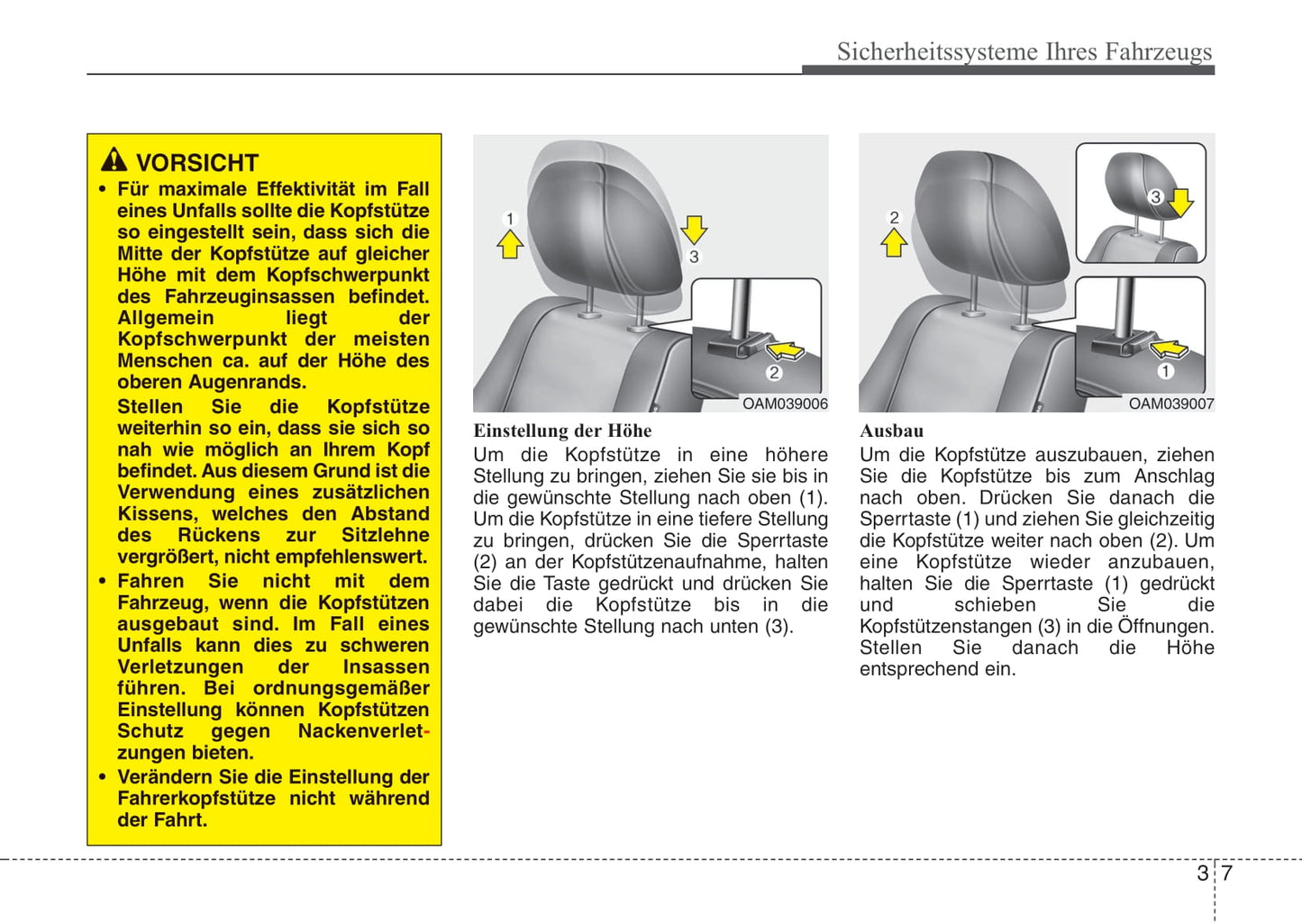 Sicherheitssysteme Ihres Fahrzeugs

VORSICHT

• Für maximale Effektivität im Fall eines Unfalls sollte die Kopfstütze so eingestellt sein, dass sich die Mitte der Kopfstütze auf gleicher Höhe mit dem Kopfschwerpunkt des Fahrzeuginsassen befindet. Allgemein liegt der Kopfschwerpunkt der meisten Menschen ca. auf der Höhe des oberen Augenrands.
Stellen Sie die Kopfstütze weiterhin so ein, dass sie sich so nah wie möglich an Ihrem Kopf befindet. Aus diesem Grund ist die Verwendung eines zusätzlichen Kissens, welches den Abstand des Rückens zur Sitzlehne vergrößert, nicht empfehlenswert.

• Fahren Sie nicht mit dem Fahrzeug, wenn die Kopfstützen ausgebaut sind. Im Fall eines Unfalls kann dies zu schweren Verletzungen der Insassen führen. Bei ordnungsgemäßer Einstellung können Kopfstützen Schutz gegen Nackenverletzungen bieten.

• Verändern Sie die Einstellung der Fahrerkopfstütze nicht während der Fahrt.

1
3
2
OAM039006

Einstellung der Höhe
Um die Kopfstütze in eine höhere Stellung zu bringen, ziehen Sie sie bis in die gewünschte Stellung nach oben (1). Um die Kopfstütze in eine tiefere Stellung zu bringen, drücken Sie die Sperrtaste (2) an der Kopfstützenaufnahme, halten Sie die Taste gedrückt und drücken Sie dabei die Kopfstütze bis in die gewünschte Stellung nach unten (3).

2
3
1
OAM039007

Ausbau
Um die Kopfstütze auszubauen, ziehen Sie die Kopfstütze bis zum Anschlag nach oben. Drücken Sie danach die Sperrtaste (1) und ziehen Sie gleichzeitig die Kopfstütze weiter nach oben (2). Um eine Kopfstütze wieder anzubauen, halten Sie die Sperrtaste (1) gedrückt und schieben Sie die Kopfstützenstangen (3) in die Öffnungen. Stellen Sie danach die Höhe entsprechend ein.

3 7