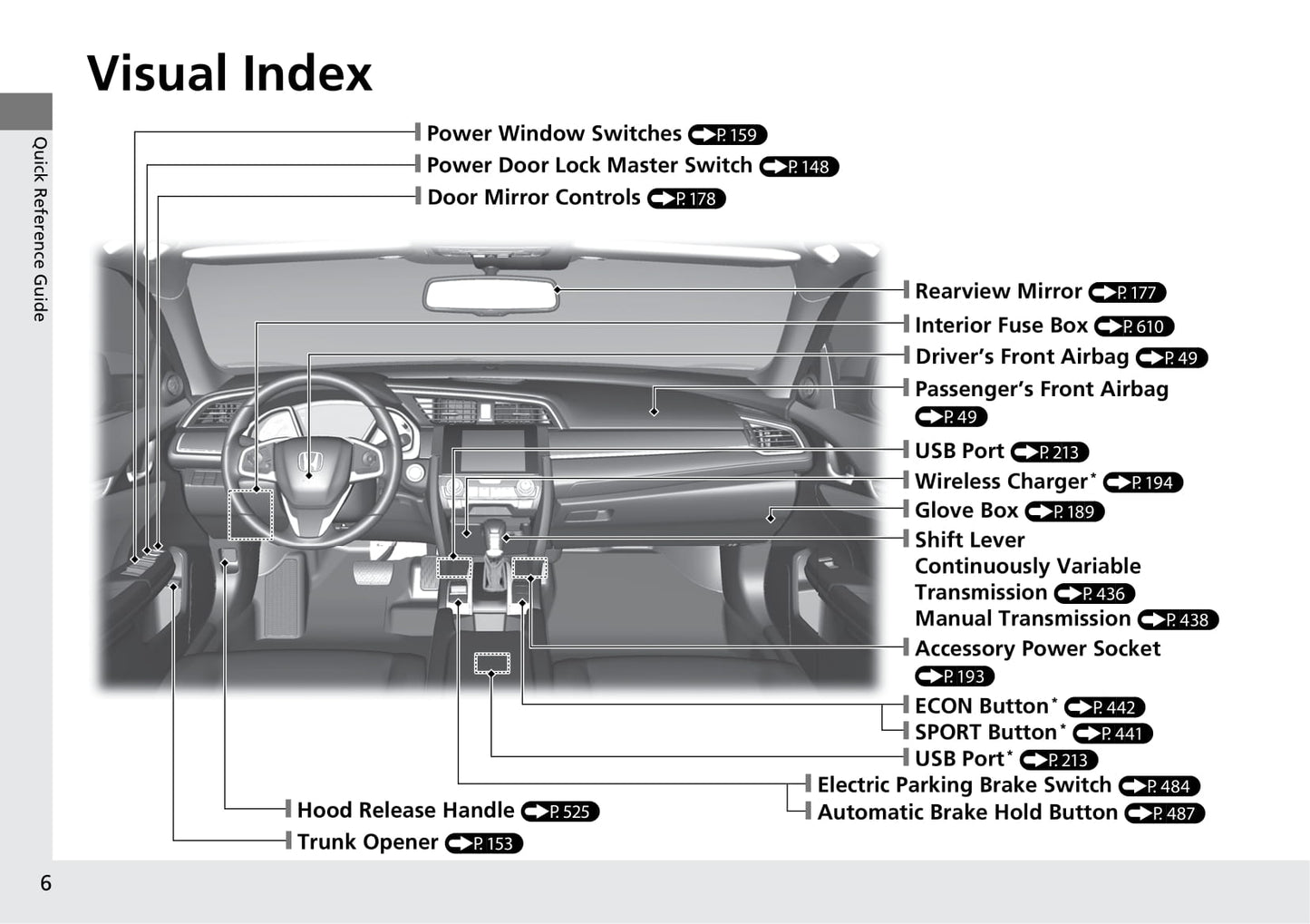 Visual Index

Quick Reference Guide

Power Window Switches P. 159
Power Door Lock Master Switch P. 148
Door Mirror Controls P. 178

Rearview Mirror P. 177
Interior Fuse Box P. 610
Driver's Front Airbag P. 49
Passenger's Front Airbag P. 49
USB Port P. 213
Wireless Charger* P. 194
Glove Box P. 189
Shift Lever
Continuously Variable Transmission P. 436
Manual Transmission P. 438
Accessory Power Socket P. 193
ECON Button* P. 442
SPORT Button* P. 441
USB Port* P. 213
Electric Parking Brake Switch P. 484
Automatic Brake Hold Button P. 487
Hood Release Handle P. 525
Trunk Opener P. 153

6