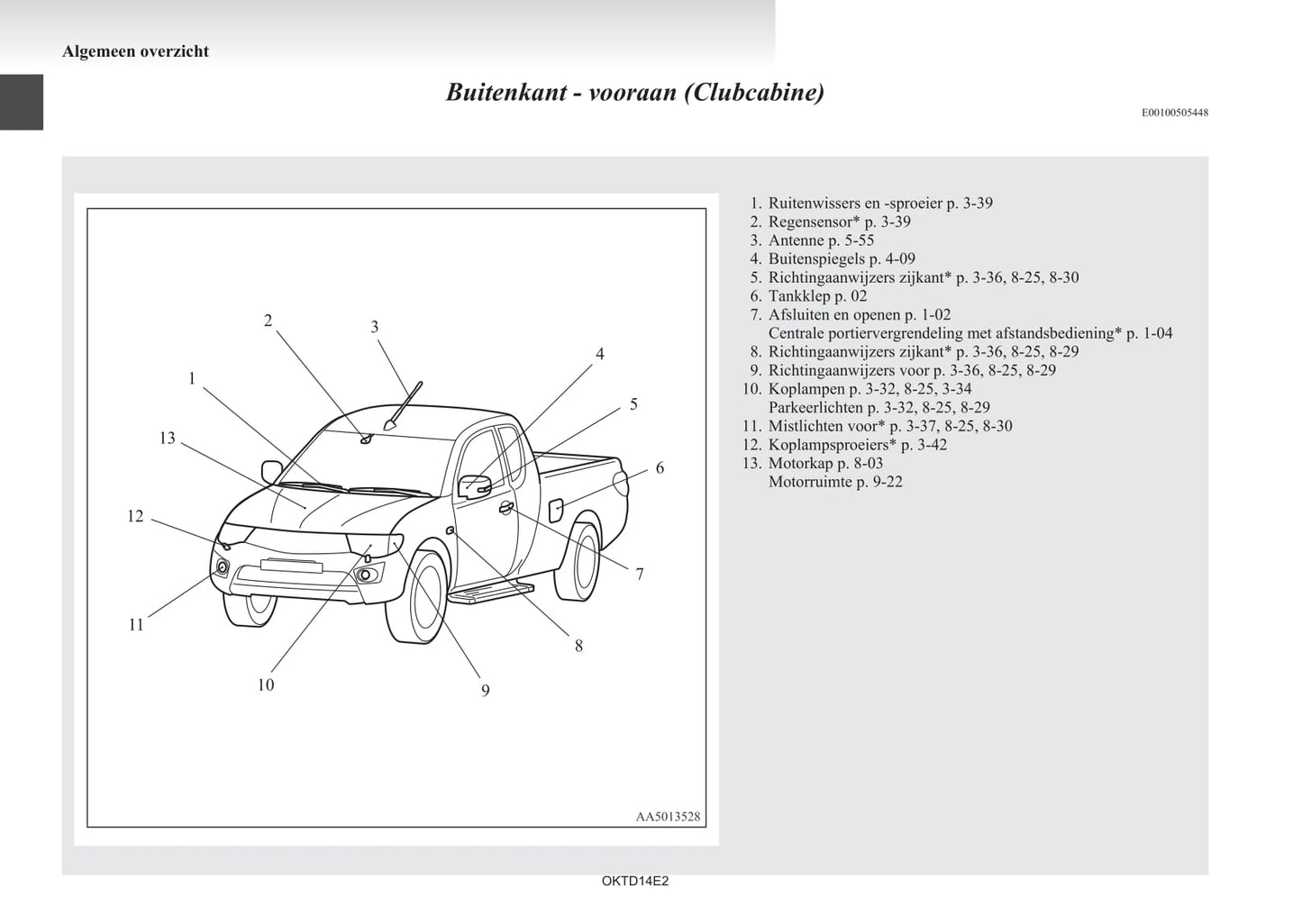 Algemeen overzicht

Buitenkant - vooraan (Clubcabine)

E00100505448

2
3
4
1
5
13
6
12
7
11
8
10
9

AA5013528

1. Ruitenwissers en -sproeier p. 3-39
2. Regensensor* p. 3-39
3. Antenne p. 5-55
4. Buitenspiegels p. 4-09
5. Richtingaanwijzers zijkant* p. 3-36, 8-25, 8-30
6. Tankklep p. 02
7. Afsluiten en openen p. 1-02
Centrale portiervergrendeling met afstandsbediening* p. 1-04
8. Richtingaanwijzers zijkant* p. 3-36, 8-25, 8-29
9. Richtingaanwijzers voor p. 3-36, 8-25, 8-29
10. Koplampen p. 3-32, 8-25, 3-34
Parkeerlichten p. 3-32, 8-25, 8-29
11. Mistlichten voor* p. 3-37, 8-25, 8-30
12. Koplampsproeiers* p. 3-42
13. Motorkap p. 8-03
Motorruimte p. 9-22

OKTD14E2