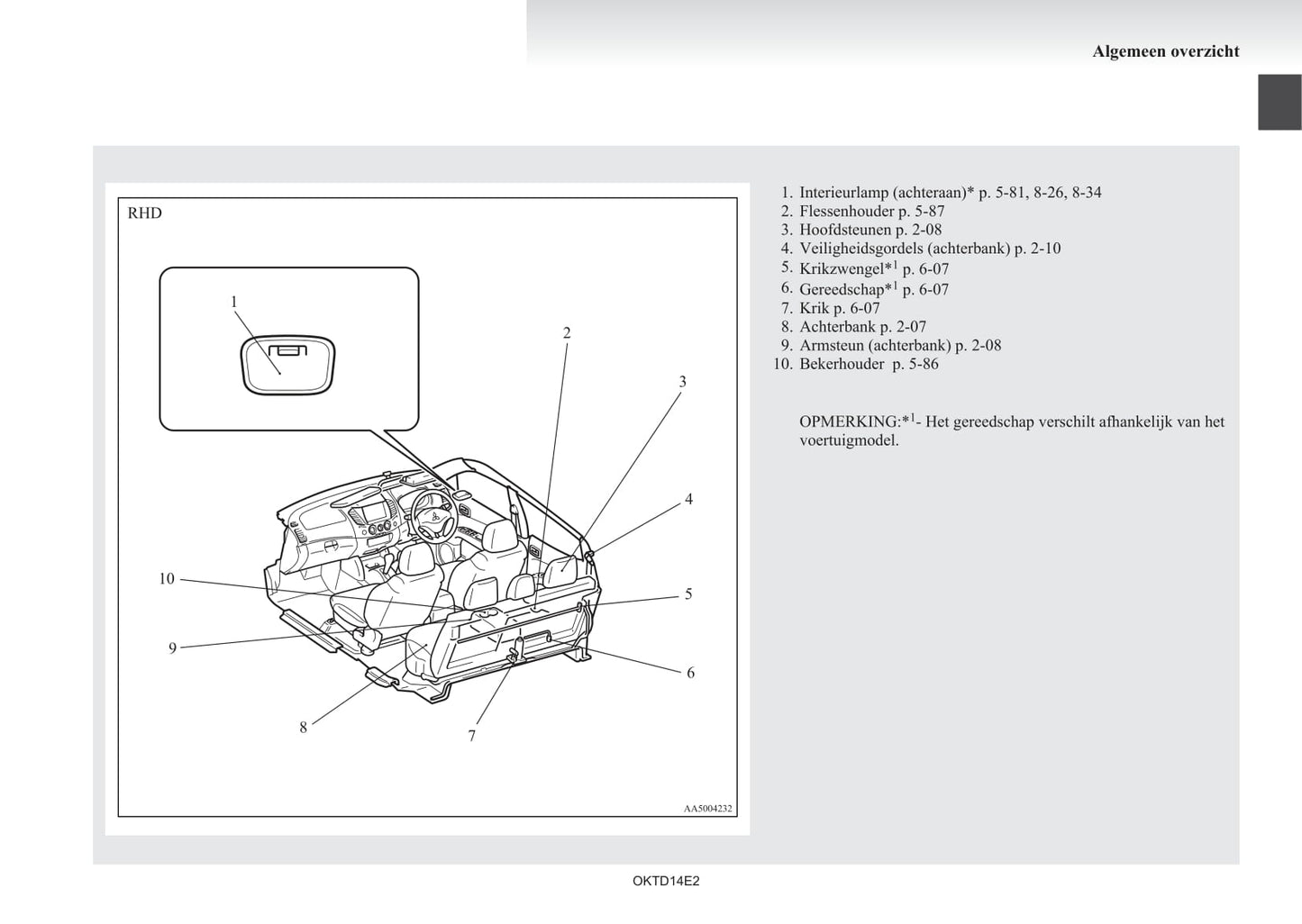 Algemeen overzicht

RHD

1

2

3

4

5

6

7

8

9

10

AA5004232

1. Interieurlamp (achteraan)* p. 5-81, 8-26, 8-34
2. Flessenhouder p. 5-87
3. Hoofdsteunen p. 2-08
4. Veiligheidsgordels (achterbank) p. 2-10
5. Krikzwengel*$^1$ p. 6-07
6. Gereedschap*$^1$ p. 6-07
7. Krik p. 6-07
8. Achterbank p. 2-07
9. Armsteun (achterbank) p. 2-08
10. Bekerhouder p. 5-86

OPMERKING:*$^1$- Het gereedschap verschilt afhankelijk van het voertuigmodel.

OKTD14E2