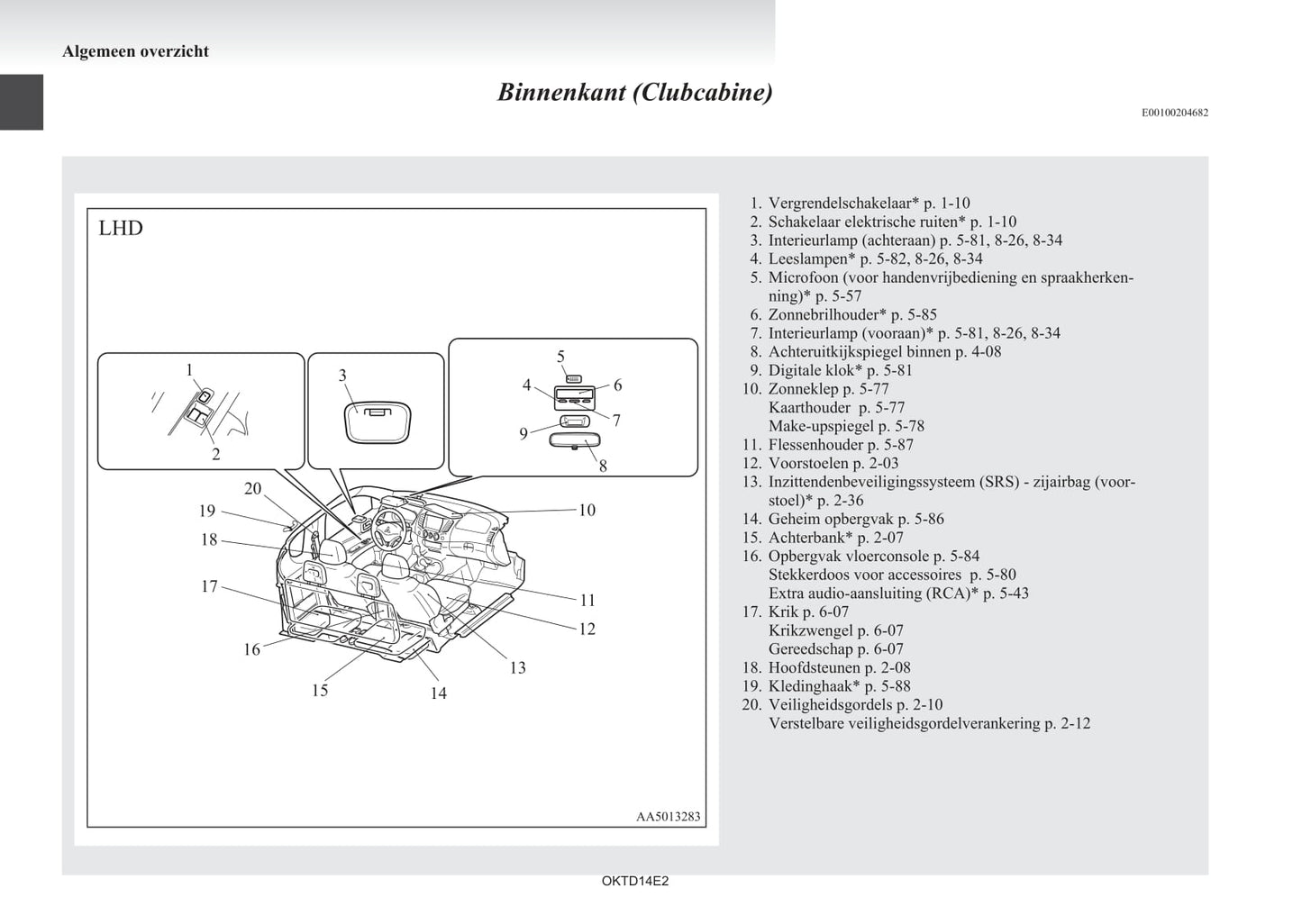 Algemeen overzicht

Binnenkant (Clubcabine)

E00100204682

LHD

1
2
3
5
4
6
7
9
8
20
19
18
17
16
15
14
13
12
11
10

AA5013283

1. Vergrendelschakelaar* p. 1-10
2. Schakelaar elektrische ruiten* p. 1-10
3. Interieurlamp (achteraan) p. 5-81, 8-26, 8-34
4. Leeslampen* p. 5-82, 8-26, 8-34
5. Microfoon (voor handenvrijbediening en spraakherkenning)* p. 5-57
6. Zonnebrilhouder* p. 5-85
7. Interieurlamp (vooraan)* p. 5-81, 8-26, 8-34
8. Achteruitkijkspiegel binnen p. 4-08
9. Digitale klok* p. 5-81
10. Zonneklep p. 5-77
Kaarthouder p. 5-77
Make-upspiegel p. 5-78
11. Flessenhouder p. 5-87
12. Voorstoelen p. 2-03
13. Inzittendenbeveiligingssysteem (SRS) - zijairbag (voorstoel)* p. 2-36
14. Geheim opbergvak p. 5-86
15. Achterbank* p. 2-07
16. Opbergvak vloerconsole p. 5-84
Stekkerdoos voor accessoires p. 5-80
Extra audio-aansluiting (RCA)* p. 5-43
17. Krik p. 6-07
Krikzwengel p. 6-07
Gereedschap p. 6-07
18. Hoofdsteunen p. 2-08
19. Kledinghaak* p. 5-88
20. Veiligheidsgordels p. 2-10
Verstelbare veiligheidsgordelverankering p. 2-12

OKTD14E2