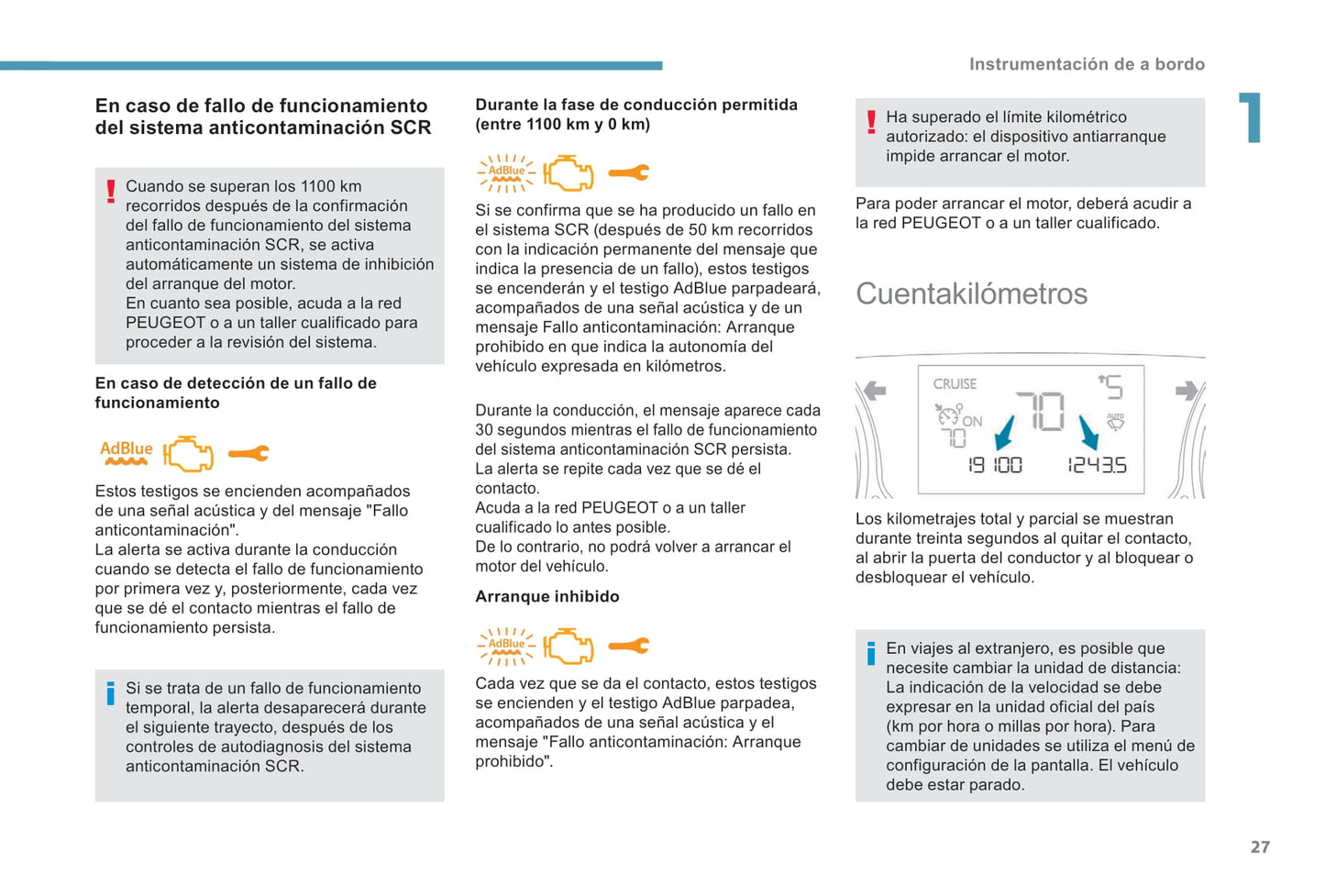 Instrumentación de a bordo

1

En caso de fallo de funcionamiento del sistema anticontaminación SCR

! Cuando se superan los 1100 km recorridos después de la confirmación del fallo de funcionamiento del sistema anticontaminación SCR, se activa automáticamente un sistema de inhibición del arranque del motor.
En cuanto sea posible, acuda a la red PEUGEOT o a un taller cualificado para proceder a la revisión del sistema.

En caso de detección de un fallo de funcionamiento

AdBlue

Estos testigos se encienden acompañados de una señal acústica y del mensaje "Fallo anticontaminación".
La alerta se activa durante la conducción cuando se detecta el fallo de funcionamiento por primera vez y, posteriormente, cada vez que se dé el contacto mientras el fallo de funcionamiento persista.

i Si se trata de un fallo de funcionamiento temporal, la alerta desaparecerá durante el siguiente trayecto, después de los controles de autodiagnosis del sistema anticontaminación SCR.

Durante la fase de conducción permitida (entre 1100 km y 0 km)

AdBlue

Si se confirma que se ha producido un fallo en el sistema SCR (después de 50 km recorridos con la indicación permanente del mensaje que indica la presencia de un fallo), estos testigos se encenderán y el testigo AdBlue parpadeará, acompañados de una señal acústica y de un mensaje Fallo anticontaminación: Arranque prohibido en que indica la autonomía del vehículo expresada en kilómetros.

Durante la conducción, el mensaje aparece cada 30 segundos mientras el fallo de funcionamiento del sistema anticontaminación SCR persista.
La alerta se repite cada vez que se dé el contacto.
Acuda a la red PEUGEOT o a un taller cualificado lo antes posible.
De lo contrario, no podrá volver a arrancar el motor del vehículo.

Arranque inhibido

AdBlue

Cada vez que se da el contacto, estos testigos se encienden y el testigo AdBlue parpadea, acompañados de una señal acústica y el mensaje "Fallo anticontaminación: Arranque prohibido".

! Ha superado el límite kilométrico autorizado: el dispositivo antiarranque impide arrancar el motor.

Para poder arrancar el motor, deberá acudir a la red PEUGEOT o a un taller cualificado.

Cuentakilómetros

CRUISE
ON
70
70
5
AUTO
19 100
1243.5

Los kilometrajes total y parcial se muestran durante treinta segundos al quitar el contacto, al abrir la puerta del conductor y al bloquear o desbloquear el vehículo.

i En viajes al extranjero, es posible que necesite cambiar la unidad de distancia: La indicación de la velocidad se debe expresar en la unidad oficial del país (km por hora o millas por hora). Para cambiar de unidades se utiliza el menú de configuración de la pantalla. El vehículo debe estar parado.

27