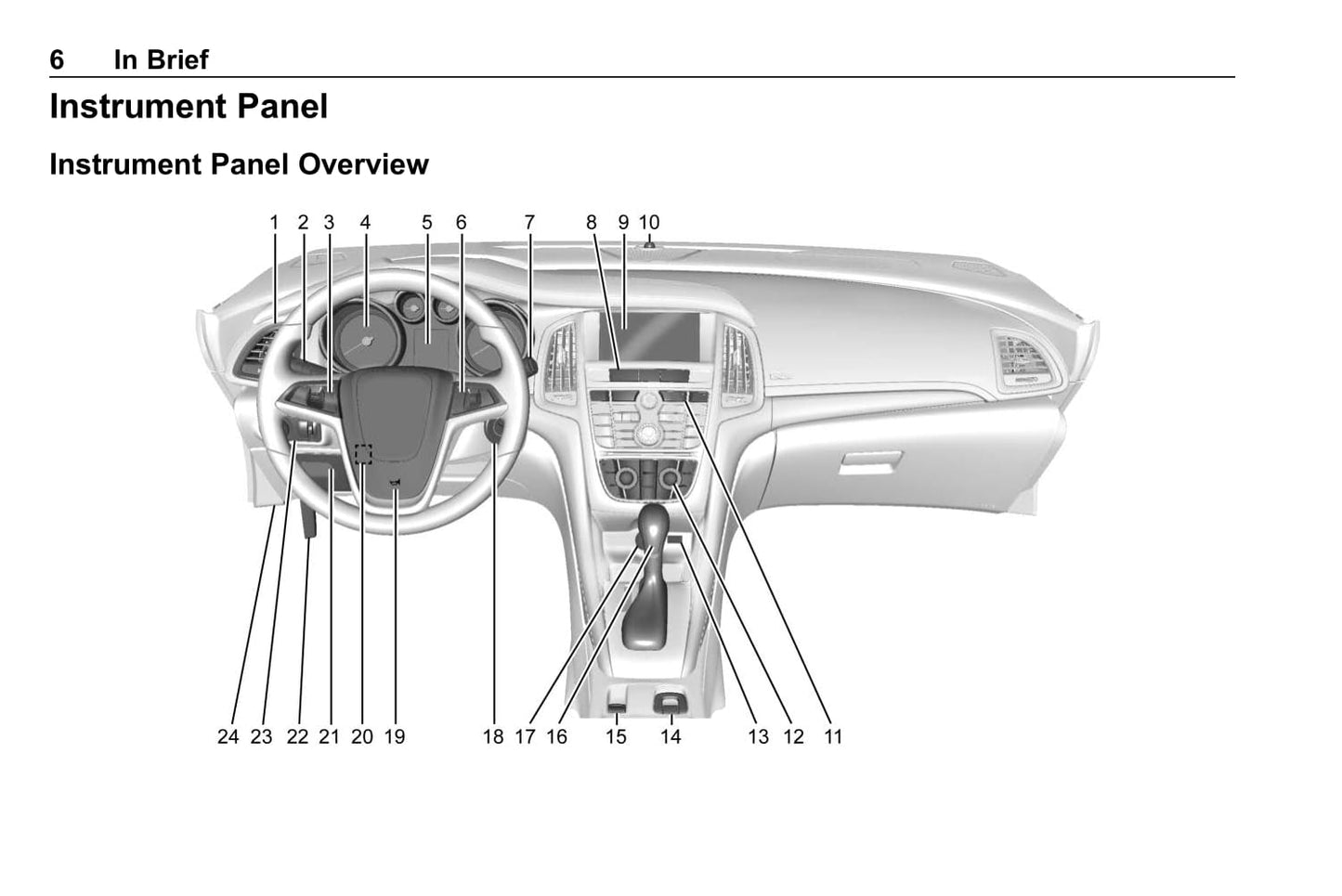 6 In Brief

Instrument Panel

Instrument Panel Overview

1 2 3 4 5 6 7 8 9 10

24 23 22 21 20 19 18 17 16 15 14 13 12 11