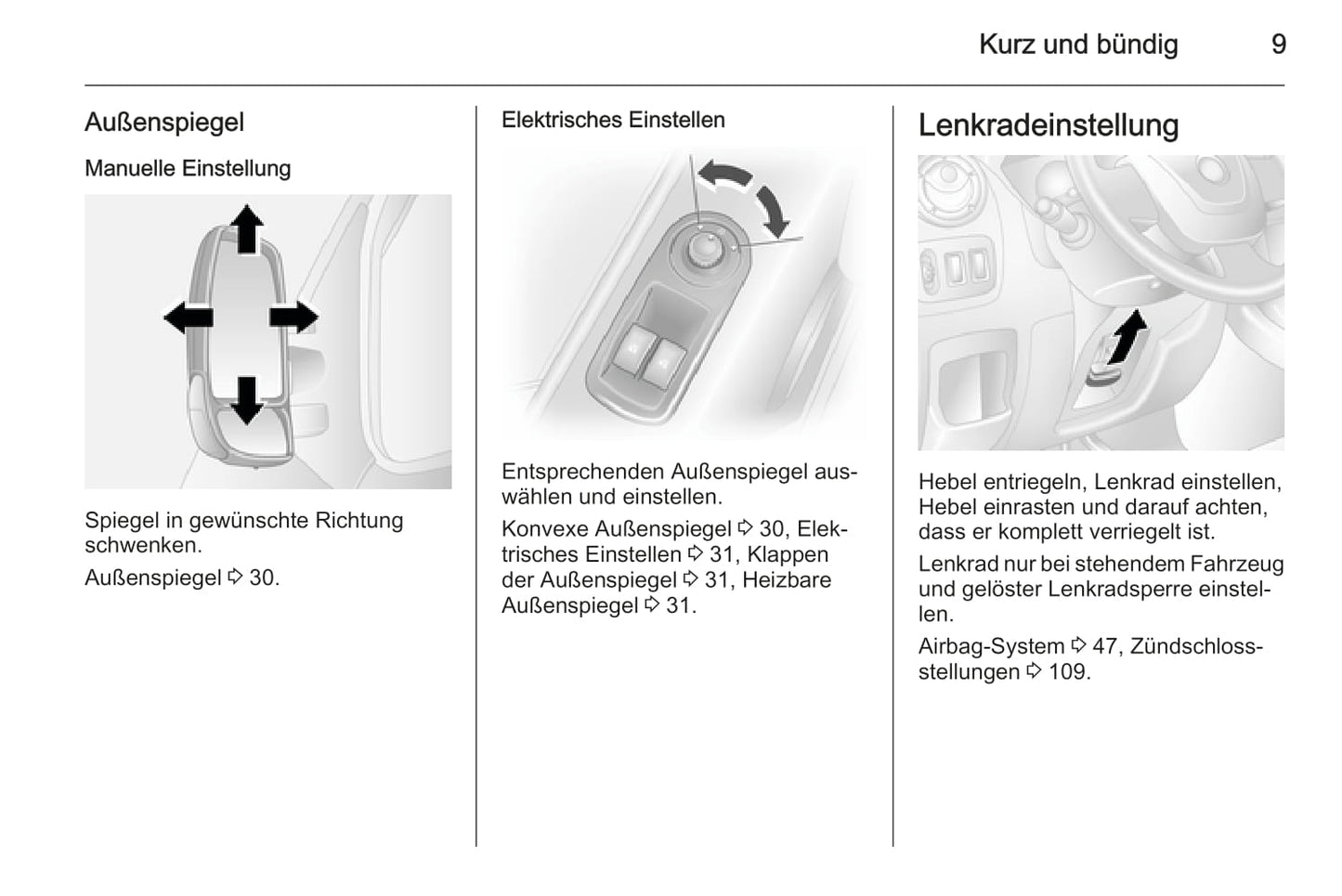 Kurz und bündig 9

Außenspiegel

Manuelle Einstellung

Spiegel in gewünschte Richtung schwenken.

Außenspiegel ⇨ 30.

Elektrisches Einstellen

Entsprechenden Außenspiegel auswählen und einstellen.

Konvexe Außenspiegel ⇨ 30, Elektrisches Einstellen ⇨ 31, Klappen der Außenspiegel ⇨ 31, Heizbare Außenspiegel ⇨ 31.

Lenkradeinstellung

Hebel entriegeln, Lenkrad einstellen, Hebel einrasten und darauf achten, dass er komplett verriegelt ist.

Lenkrad nur bei stehendem Fahrzeug und gelöster Lenkradsperre einstellen.

Airbag-System ⇨ 47, Zündschlossstellungen ⇨ 109.