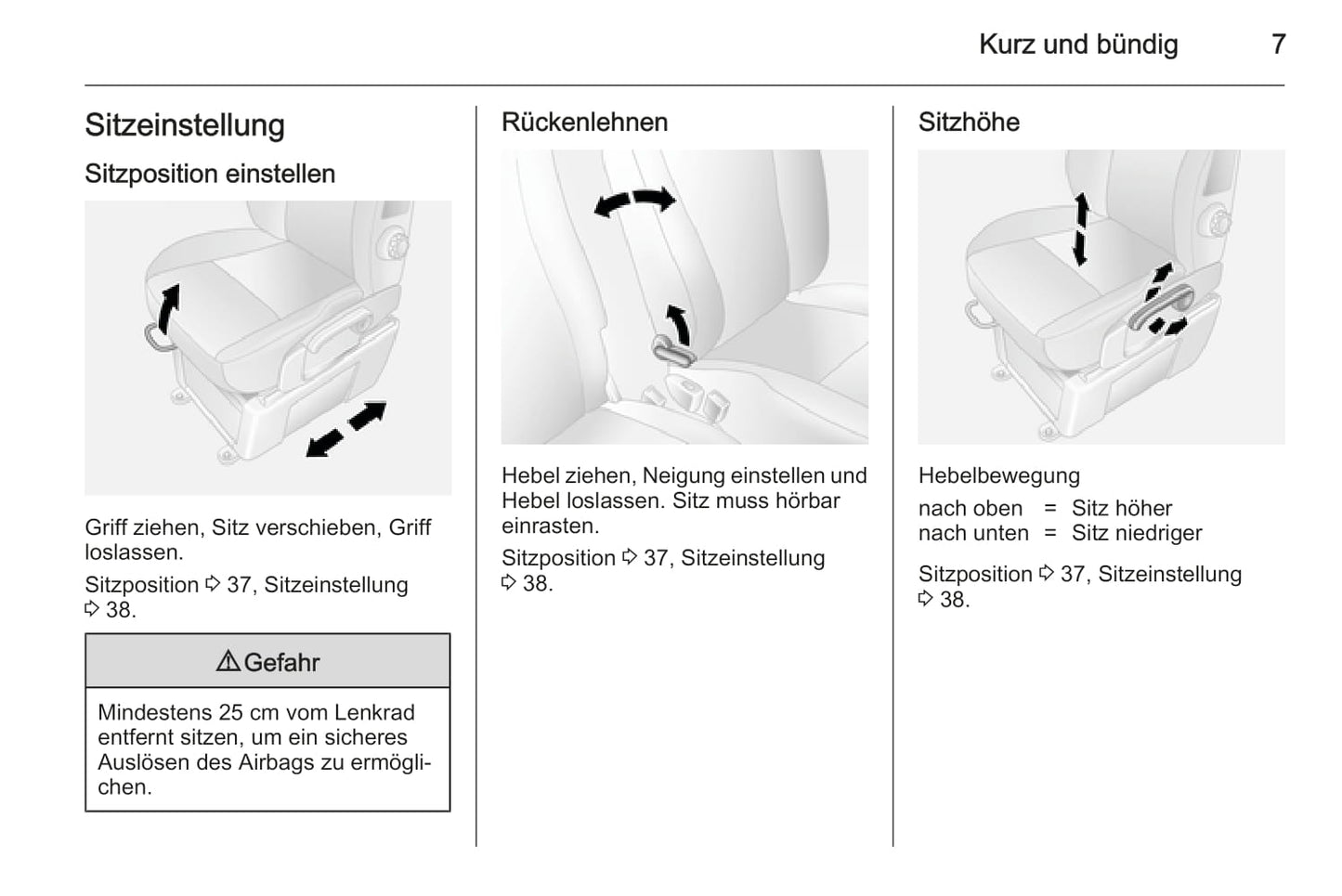 Kurz und bündig 7

Sitzeinstellung

Sitzposition einstellen

Griff ziehen, Sitz verschieben, Griff loslassen.

Sitzposition ⇨ 37, Sitzeinstellung ⇨ 38.

⚠ Gefahr

Mindestens 25 cm vom Lenkrad entfernt sitzen, um ein sicheres Auslösen des Airbags zu ermöglichen.

Rückenlehnen

Hebel ziehen, Neigung einstellen und Hebel loslassen. Sitz muss hörbar einrasten.

Sitzposition ⇨ 37, Sitzeinstellung ⇨ 38.

Sitzhöhe

Hebelbewegung

nach oben = Sitz höher
nach unten = Sitz niedriger

Sitzposition ⇨ 37, Sitzeinstellung ⇨ 38.