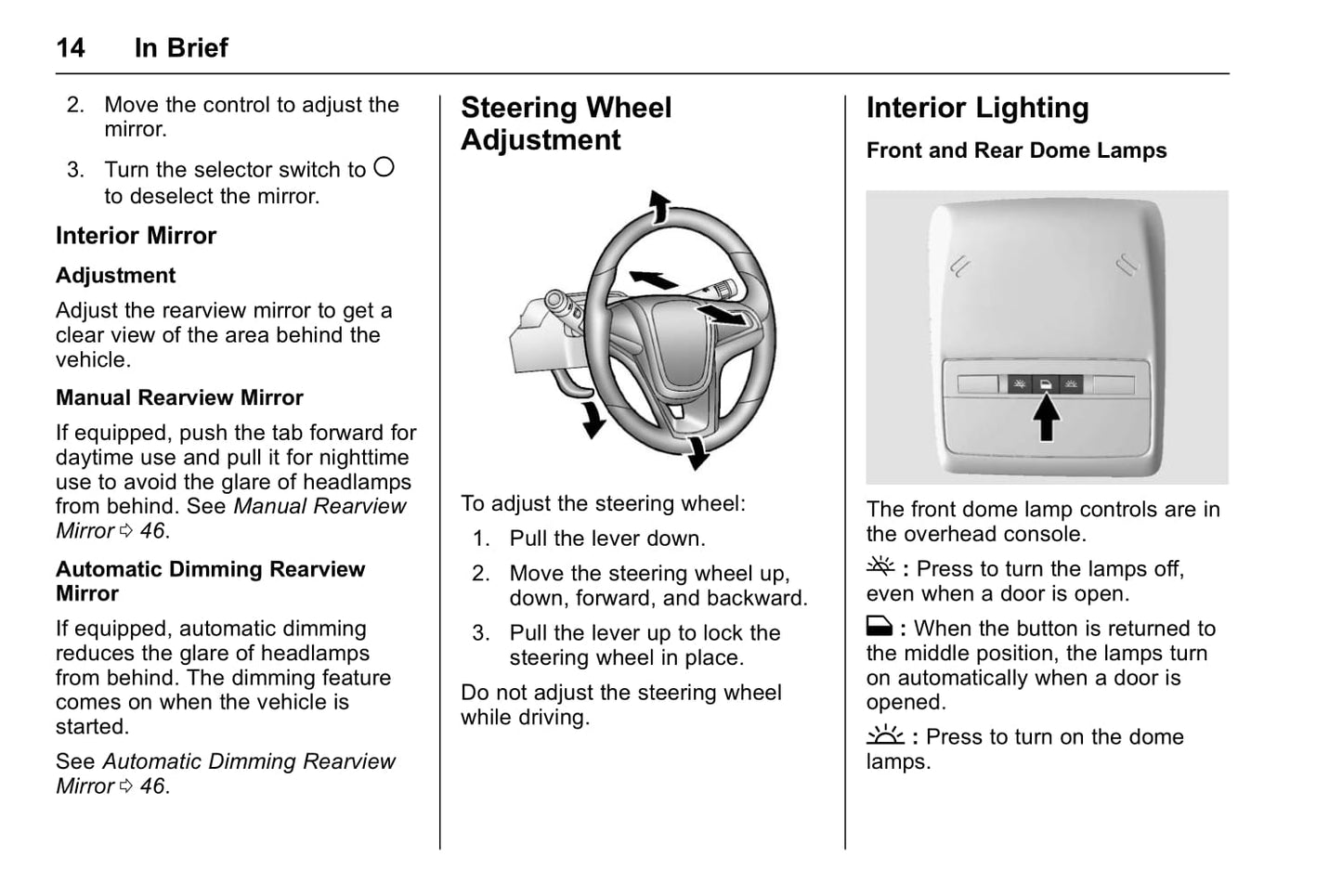 14 In Brief

2. Move the control to adjust the mirror.

3. Turn the selector switch to ○ to deselect the mirror.

Interior Mirror

Adjustment

Adjust the rearview mirror to get a clear view of the area behind the vehicle.

Manual Rearview Mirror

If equipped, push the tab forward for daytime use and pull it for nighttime use to avoid the glare of headlamps from behind. See Manual Rearview Mirror ⇨ 46.

Automatic Dimming Rearview Mirror

If equipped, automatic dimming reduces the glare of headlamps from behind. The dimming feature comes on when the vehicle is started.

See Automatic Dimming Rearview Mirror ⇨ 46.

Steering Wheel Adjustment

To adjust the steering wheel:

1. Pull the lever down.

2. Move the steering wheel up, down, forward, and backward.

3. Pull the lever up to lock the steering wheel in place.

Do not adjust the steering wheel while driving.

Interior Lighting

Front and Rear Dome Lamps

The front dome lamp controls are in the overhead console.

: Press to turn the lamps off, even when a door is open.

: When the button is returned to the middle position, the lamps turn on automatically when a door is opened.

: Press to turn on the dome lamps.