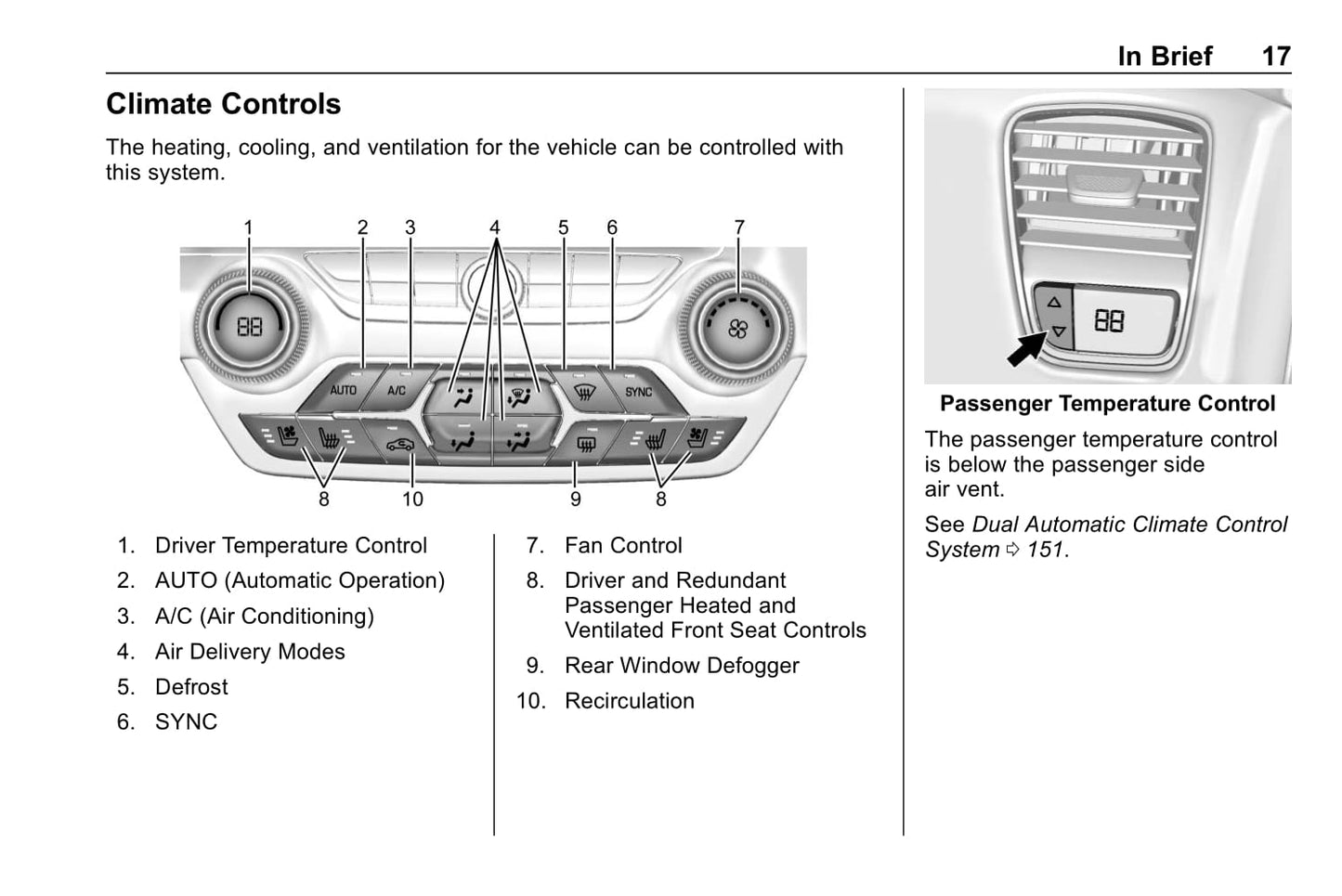 In Brief 17

Climate Controls

The heating, cooling, and ventilation for the vehicle can be controlled with this system.

1 2 3 4 5 6 7

88

AUTO A/C SYNC

8 10 9 8

1. Driver Temperature Control
2. AUTO (Automatic Operation)
3. A/C (Air Conditioning)
4. Air Delivery Modes
5. Defrost
6. SYNC

7. Fan Control
8. Driver and Redundant Passenger Heated and Ventilated Front Seat Controls
9. Rear Window Defogger
10. Recirculation

88

Passenger Temperature Control

The passenger temperature control is below the passenger side air vent.

See Dual Automatic Climate Control System ⇨ 151.