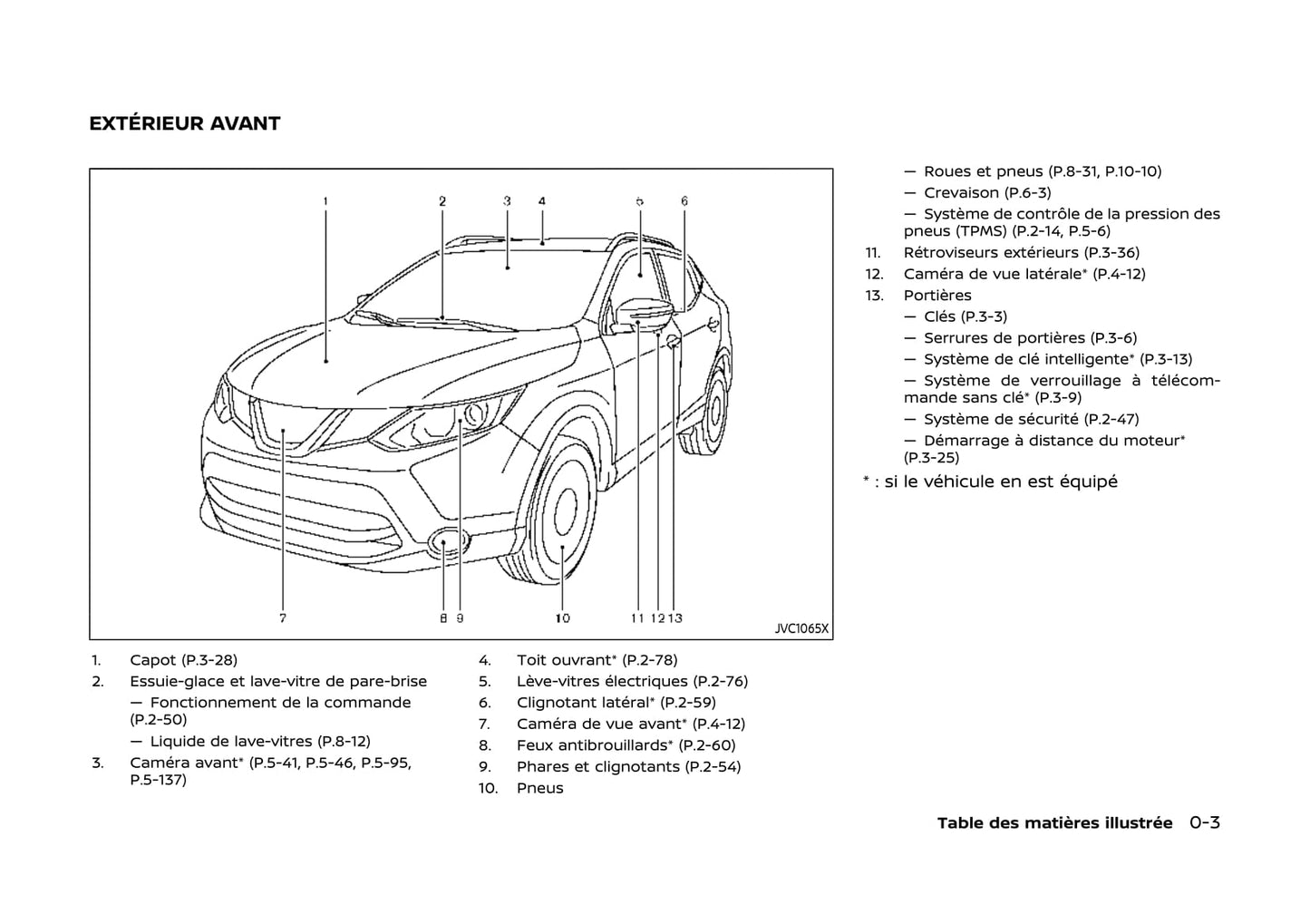 EXTÉRIEUR AVANT

1 2 3 4 5 6

7 8 9 10 11 12 13

JVC1065X

1. Capot (P.3-28)
2. Essuie-glace et lave-vitre de pare-brise
— Fonctionnement de la commande (P.2-50)
— Liquide de lave-vitres (P.8-12)
3. Caméra avant* (P.5-41, P.5-46, P.5-95, P.5-137)
4. Toit ouvrant* (P.2-78)
5. Lève-vitres électriques (P.2-76)
6. Clignotant latéral* (P.2-59)
7. Caméra de vue avant* (P.4-12)
8. Feux antibrouillards* (P.2-60)
9. Phares et clignotants (P.2-54)
10. Pneus
— Roues et pneus (P.8-31, P.10-10)
— Crevaison (P.6-3)
— Système de contrôle de la pression des pneus (TPMS) (P.2-14, P.5-6)
11. Rétroviseurs extérieurs (P.3-36)
12. Caméra de vue latérale* (P.4-12)
13. Portières
— Clés (P.3-3)
— Serrures de portières (P.3-6)
— Système de clé intelligente* (P.3-13)
— Système de verrouillage à télécommande sans clé* (P.3-9)
— Système de sécurité (P.2-47)
— Démarrage à distance du moteur* (P.3-25)
* : si le véhicule en est équipé

Table des matières illustrée 0-3