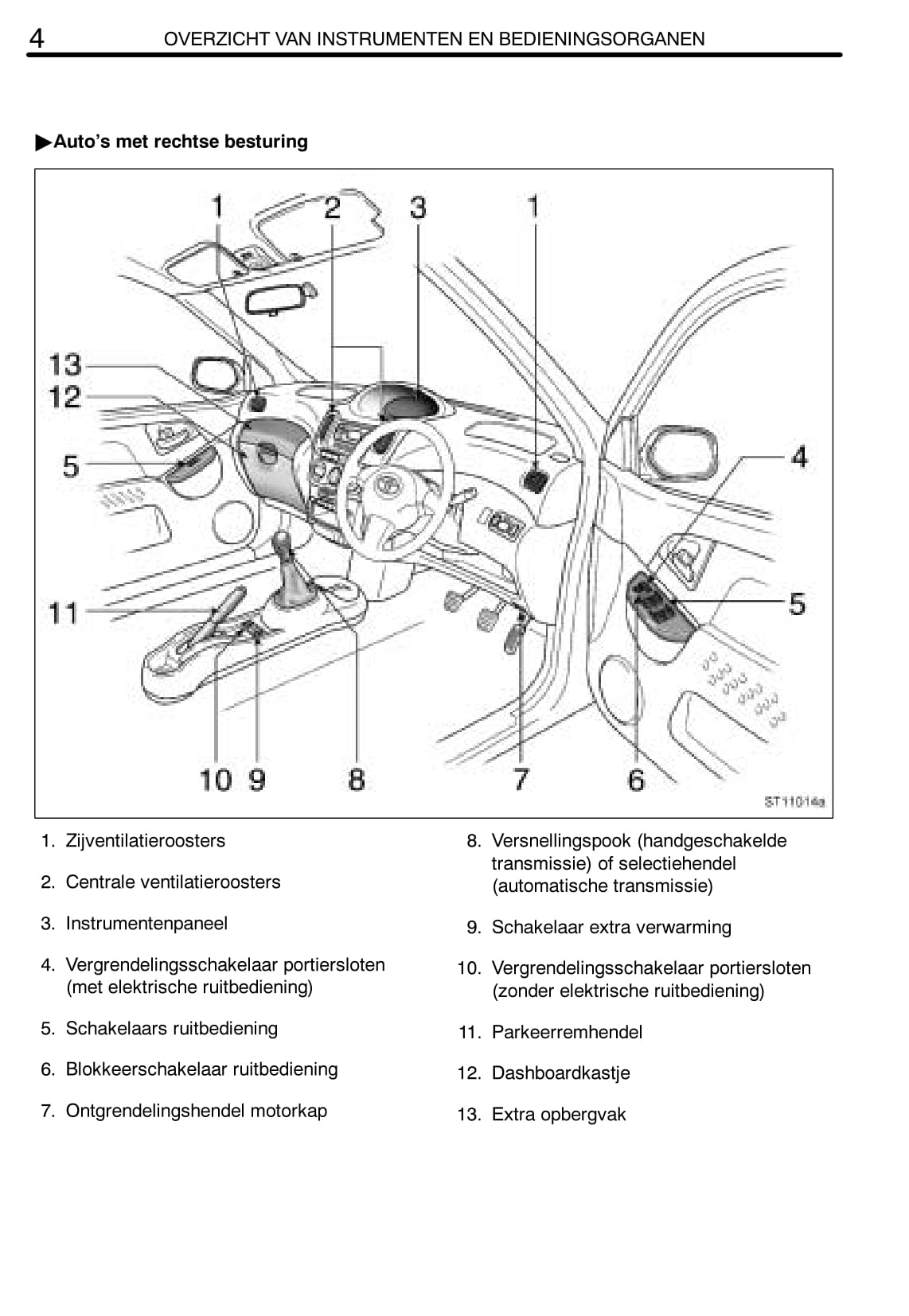 4 OVERZICHT VAN INSTRUMENTEN EN BEDIENINGSORGANEN

▶Auto's met rechtse besturing

1 2 3 1
13
12
5
4
5
11
10 9 8 7 6
ST11014a

1. Zijventilatieroosters

2. Centrale ventilatieroosters

3. Instrumentenpaneel

4. Vergrendelingsschakelaar portiersloten (met elektrische ruitbediening)

5. Schakelaars ruitbediening

6. Blokkeerschakelaar ruitbediening

7. Ontgrendelingshendel motorkap

8. Versnellingspook (handgeschakelde transmissie) of selectiehendel (automatische transmissie)

9. Schakelaar extra verwarming

10. Vergrendelingsschakelaar portiersloten (zonder elektrische ruitbediening)

11. Parkeerremhendel

12. Dashboardkastje

13. Extra opbergvak