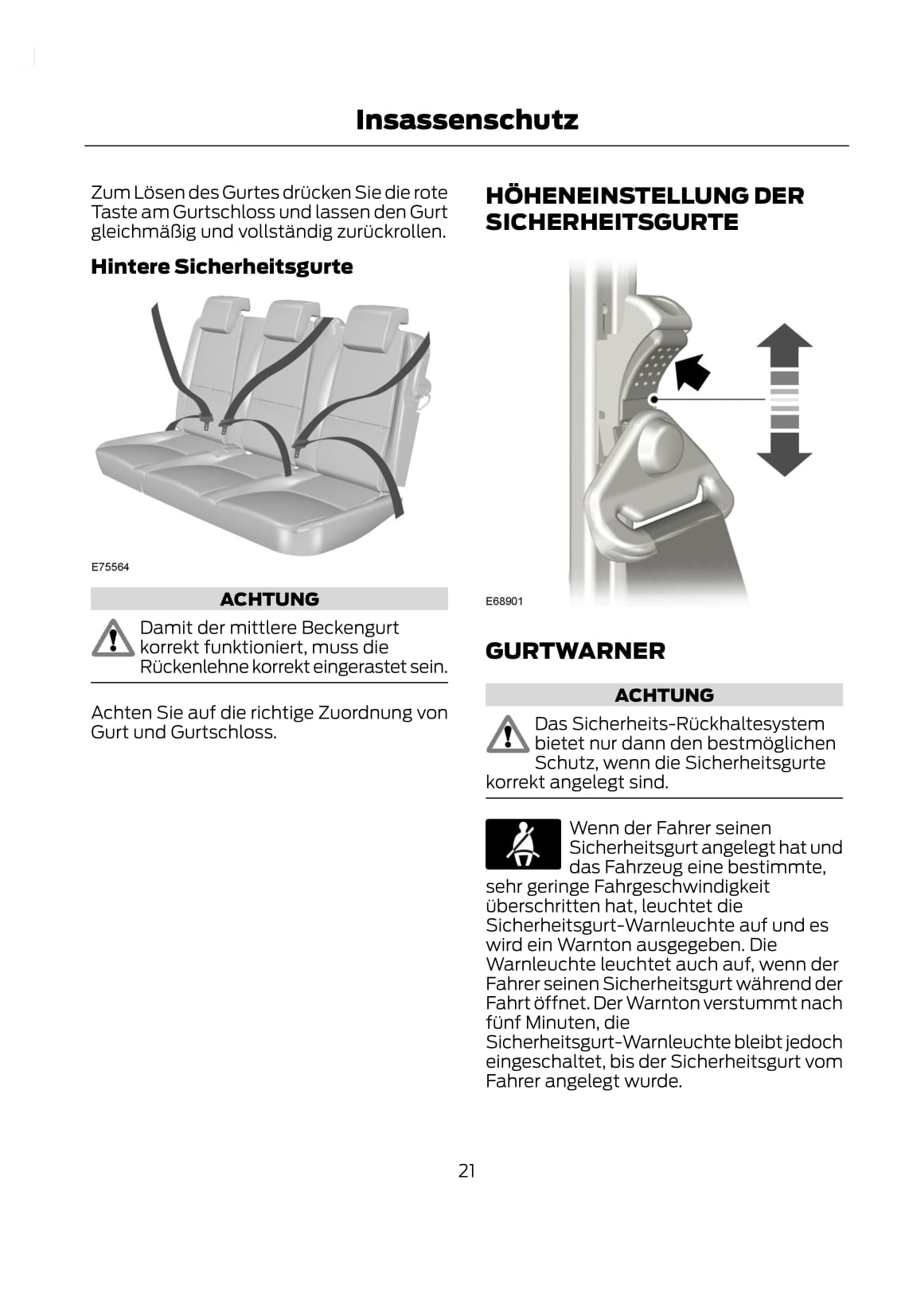 Insassenschutz

Zum Lösen des Gurtes drücken Sie die rote Taste am Gurtschloss und lassen den Gurt gleichmäßig und vollständig zurückrollen.

Hintere Sicherheitsgurte

E75564

ACHTUNG

Damit der mittlere Beckengurt korrekt funktioniert, muss die Rückenlehne korrekt eingerastet sein.

Achten Sie auf die richtige Zuordnung von Gurt und Gurtschloss.

HÖHENEINSTELLUNG DER SICHERHEITSGURTE

E68901

GURTWARNER

ACHTUNG

Das Sicherheits-Rückhaltesystem bietet nur dann den bestmöglichen Schutz, wenn die Sicherheitsgurte korrekt angelegt sind.

Wenn der Fahrer seinen Sicherheitsgurt angelegt hat und das Fahrzeug eine bestimmte, sehr geringe Fahrgeschwindigkeit überschritten hat, leuchtet die Sicherheitsgurt-Warnleuchte auf und es wird ein Warnton ausgegeben. Die Warnleuchte leuchtet auch auf, wenn der Fahrer seinen Sicherheitsgurt während der Fahrt öffnet. Der Warnton verstummt nach fünf Minuten, die Sicherheitsgurt-Warnleuchte bleibt jedoch eingeschaltet, bis der Sicherheitsgurt vom Fahrer angelegt wurde.

21