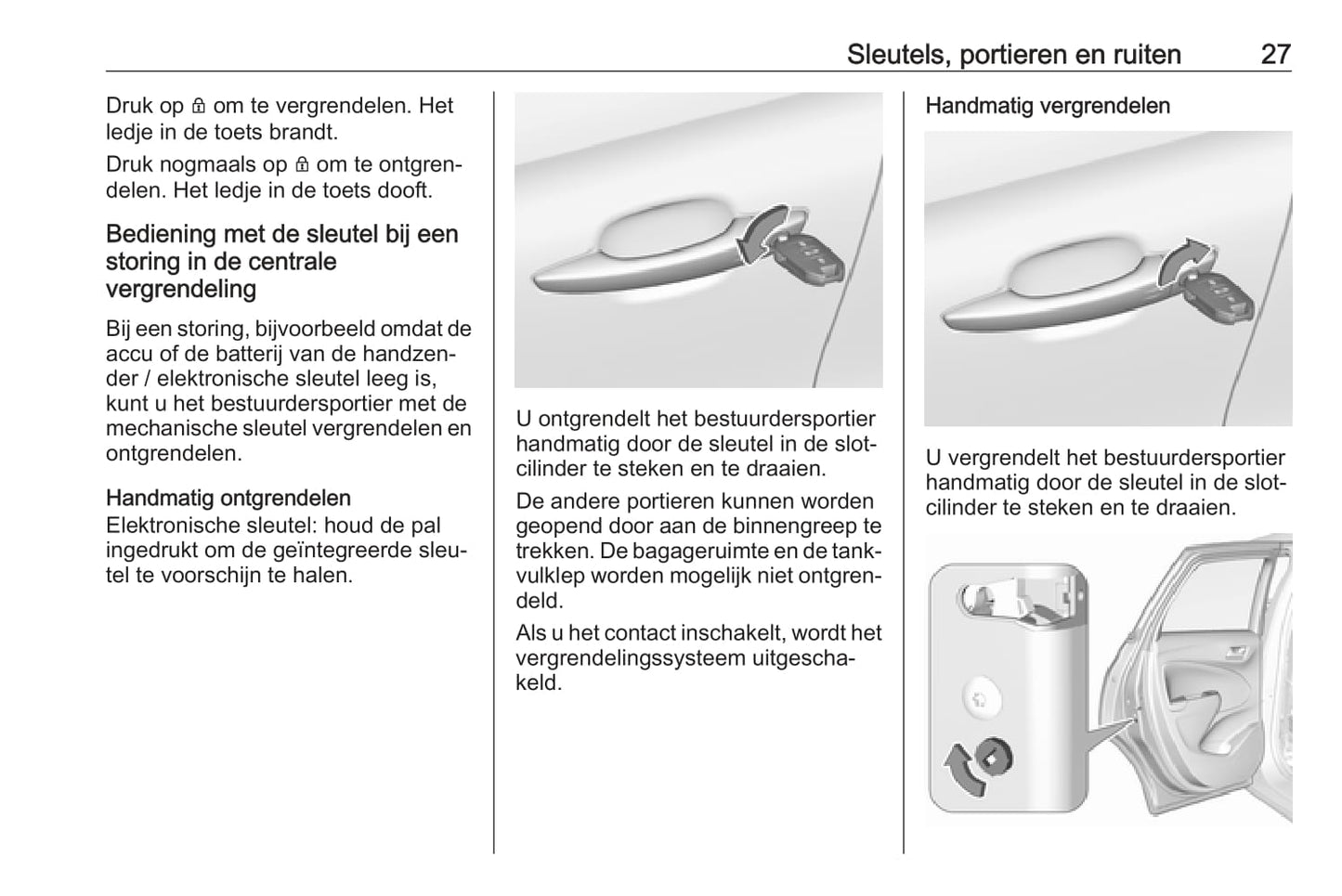 Sleutels, portieren en ruiten 27

Druk op 🔒 om te vergrendelen. Het ledje in de toets brandt.

Druk nogmaals op 🔒 om te ontgrendelen. Het ledje in de toets dooft.

Bediening met de sleutel bij een storing in de centrale vergrendeling

Bij een storing, bijvoorbeeld omdat de accu of de batterij van de handzender / elektronische sleutel leeg is, kunt u het bestuurdersportier met de mechanische sleutel vergrendelen en ontgrendelen.

Handmatig ontgrendelen
Elektronische sleutel: houd de pal ingedrukt om de geïntegreerde sleutel te voorschijn te halen.

U ontgrendelt het bestuurdersportier handmatig door de sleutel in de slotcilinder te steken en te draaien.

De andere portieren kunnen worden geopend door aan de binnengreep te trekken. De bagageruimte en de tankvulklep worden mogelijk niet ontgrendeld.

Als u het contact inschakelt, wordt het vergrendelingssysteem uitgeschakeld.

Handmatig vergrendelen

U vergrendelt het bestuurdersportier handmatig door de sleutel in de slotcilinder te steken en te draaien.