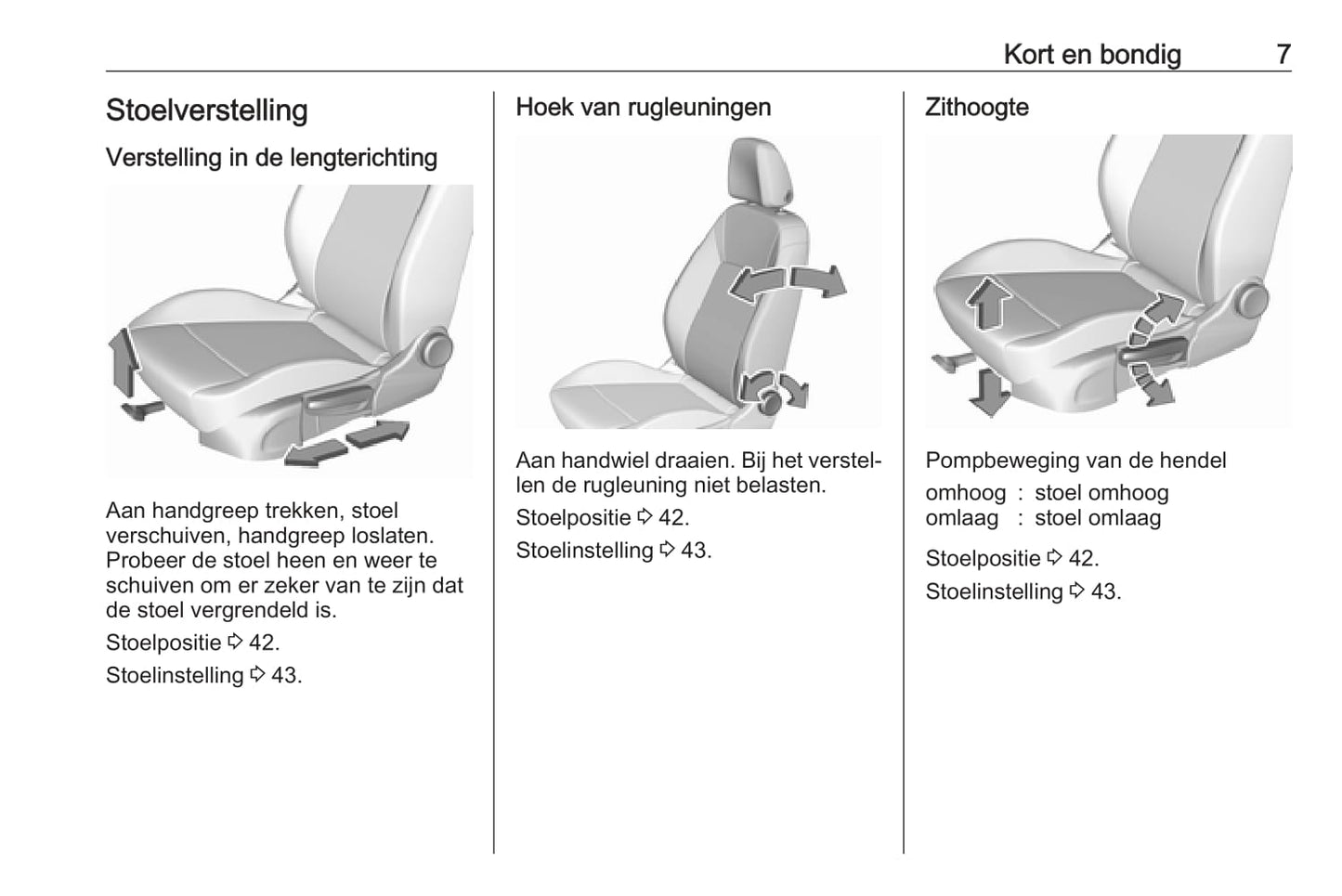 Kort en bondig 7

Stoelverstelling

Verstelling in de lengterichting

Aan handgreep trekken, stoel verschuiven, handgreep loslaten. Probeer de stoel heen en weer te schuiven om er zeker van te zijn dat de stoel vergrendeld is.

Stoelpositie ⇨ 42.

Stoelinstelling ⇨ 43.

Hoek van rugleuningen

Aan handwiel draaien. Bij het verstellen de rugleuning niet belasten.

Stoelpositie ⇨ 42.

Stoelinstelling ⇨ 43.

Zithoogte

Pompbeweging van de hendel

omhoog : stoel omhoog
omlaag : stoel omlaag

Stoelpositie ⇨ 42.

Stoelinstelling ⇨ 43.