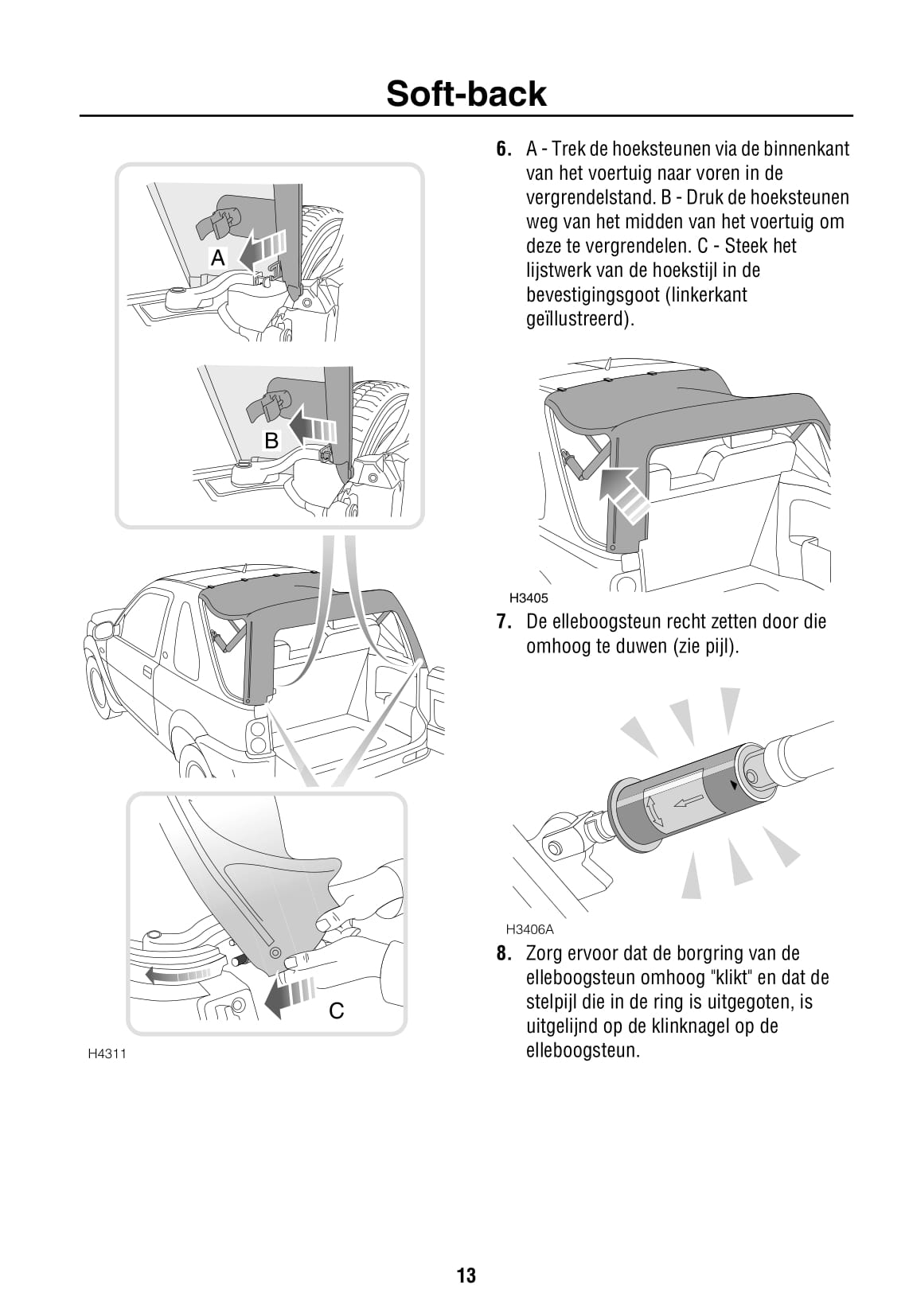 Soft-back

A

B

C

H4311

6. A - Trek de hoeksteunen via de binnenkant van het voertuig naar voren in de vergrendelstand. B - Druk de hoeksteunen weg van het midden van het voertuig om deze te vergrendelen. C - Steek het lijstwerk van de hoekstijl in de bevestigingsgoot (linkerkant geïllustreerd).

H3405

7. De elleboogsteun recht zetten door die omhoog te duwen (zie pijl).

H3406A

8. Zorg ervoor dat de borgring van de elleboogsteun omhoog "klikt" en dat de stelpijl die in de ring is uitgegoten, is uitgelijnd op de klinknagel op de elleboogsteun.

13