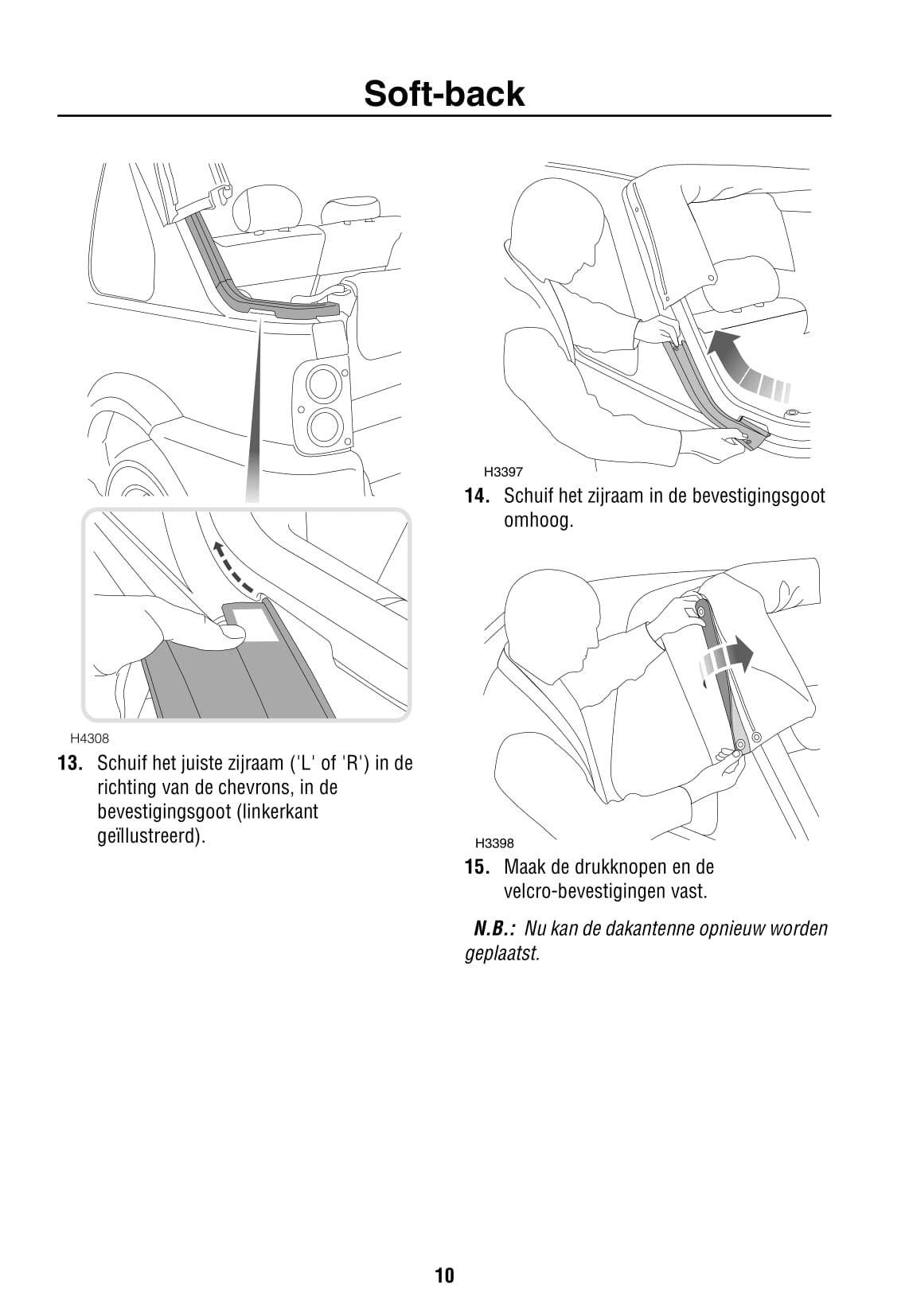 Soft-back

H4308

13. Schuif het juiste zijraam ('L' of 'R') in de richting van de chevrons, in de bevestigingsgoot (linkerkant geïllustreerd).

H3397

14. Schuif het zijraam in de bevestigingsgoot omhoog.

H3398

15. Maak de drukknopen en de velcro-bevestigingen vast.

N.B.: Nu kan de dakantenne opnieuw worden geplaatst.

10