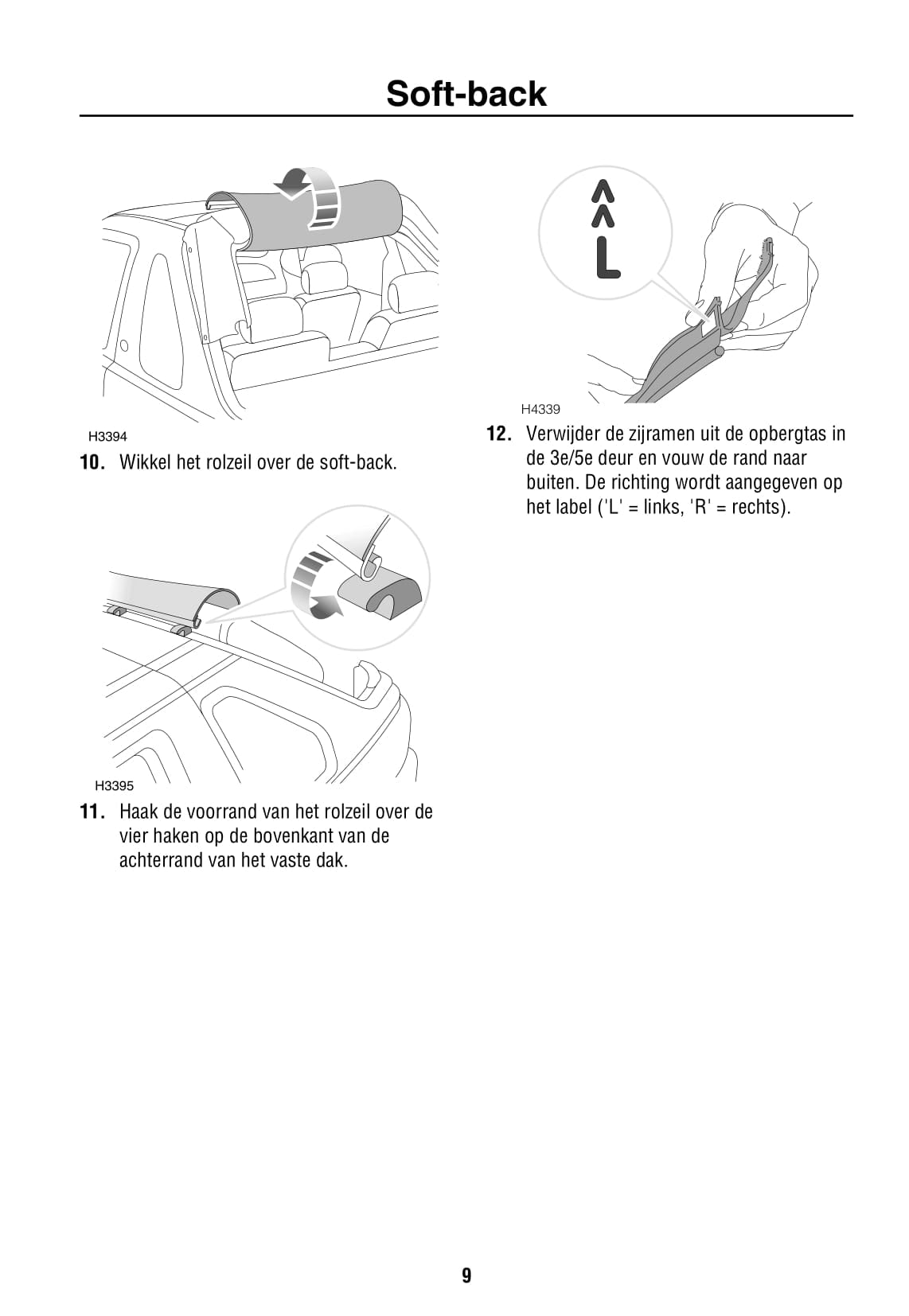 Soft-back

H3394

10. Wikkel het rolzeil over de soft-back.

H3395

11. Haak de voorrand van het rolzeil over de vier haken op de bovenkant van de achterrand van het vaste dak.

^
^
L

H4339

12. Verwijder de zijramen uit de opbergtas in de 3e/5e deur en vouw de rand naar buiten. De richting wordt aangegeven op het label ('L' = links, 'R' = rechts).

9