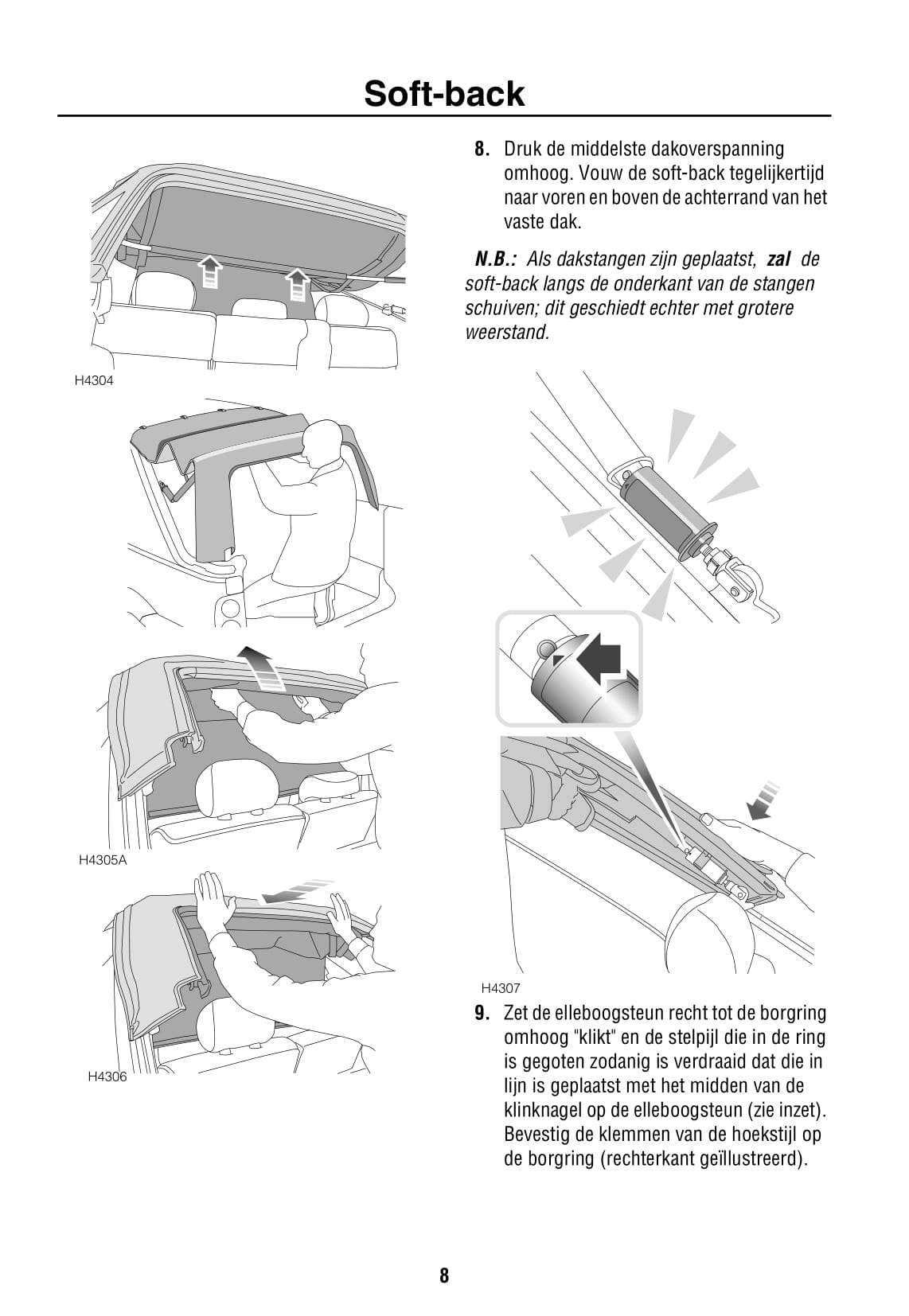 Soft-back

H4304

H4305A

H4306

8. Druk de middelste dakoverspanning omhoog. Vouw de soft-back tegelijkertijd naar voren en boven de achterrand van het vaste dak.

N.B.: Als dakstangen zijn geplaatst, zal de soft-back langs de onderkant van de stangen schuiven; dit geschiedt echter met grotere weerstand.

H4307

9. Zet de elleboogsteun recht tot de borgring omhoog "klikt" en de stelpijl die in de ring is gegoten zodanig is verdraaid dat die in lijn is geplaatst met het midden van de klinknagel op de elleboogsteun (zie inzet). Bevestig de klemmen van de hoekstijl op de borgring (rechterkant geïllustreerd).

8