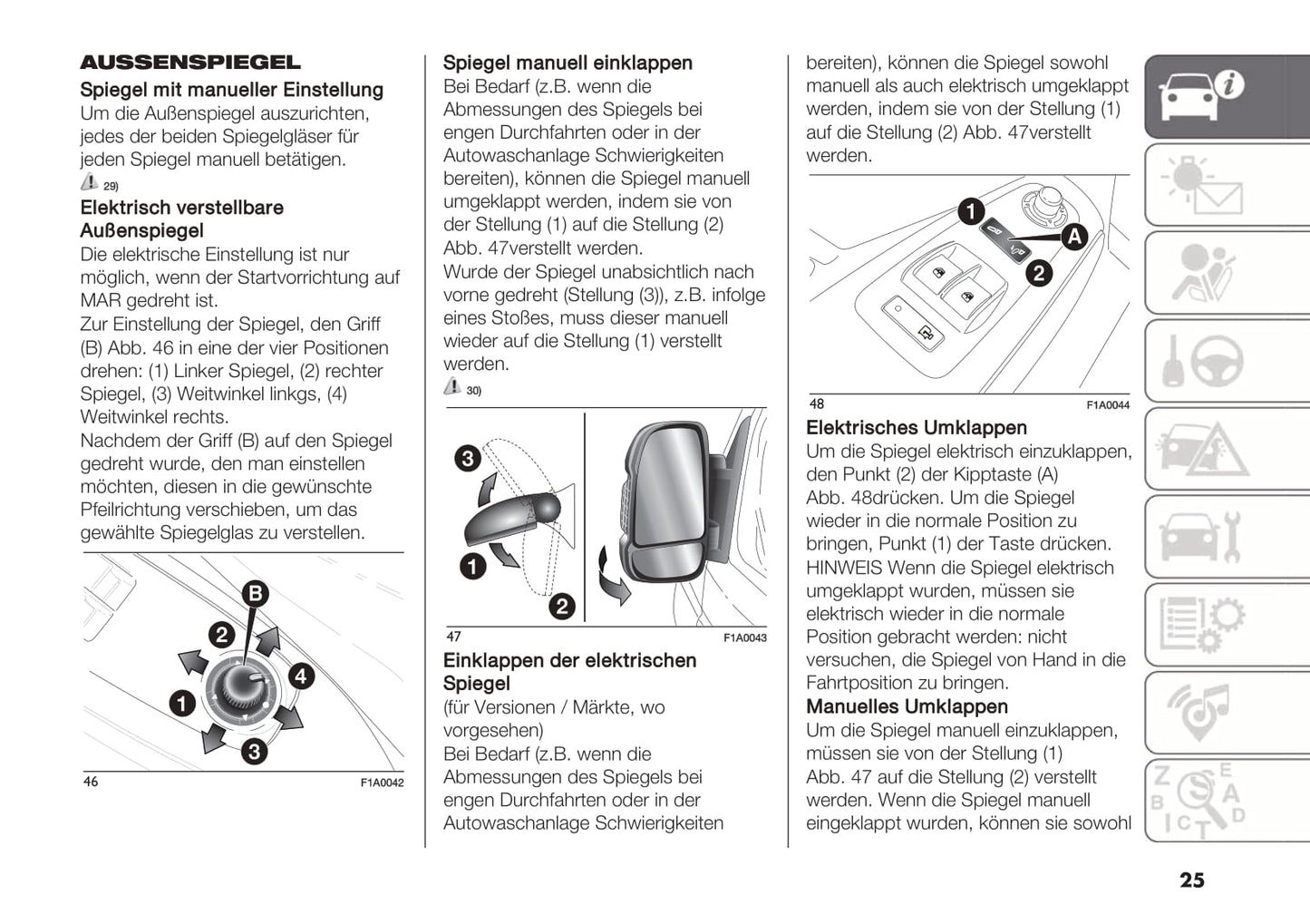 AUSSENSPIEGEL
Spiegel mit manueller Einstellung
Um die Außenspiegel auszurichten, jedes der beiden Spiegelgläser für jeden Spiegel manuell betätigen.
29)
Elektrisch verstellbare Außenspiegel
Die elektrische Einstellung ist nur möglich, wenn der Startvorrichtung auf MAR gedreht ist.
Zur Einstellung der Spiegel, den Griff (B) Abb. 46 in eine der vier Positionen drehen: (1) Linker Spiegel, (2) rechter Spiegel, (3) Weitwinkel linkgs, (4) Weitwinkel rechts.
Nachdem der Griff (B) auf den Spiegel gedreht wurde, den man einstellen möchten, diesen in die gewünschte Pfeilrichtung verschieben, um das gewählte Spiegelglas zu verstellen.

B
2
4
1
3
46
F1A0042

Spiegel manuell einklappen
Bei Bedarf (z.B. wenn die Abmessungen des Spiegels bei engen Durchfahrten oder in der Autowaschanlage Schwierigkeiten bereiten), können die Spiegel manuell umgeklappt werden, indem sie von der Stellung (1) auf die Stellung (2) Abb. 47verstellt werden.
Wurde der Spiegel unabsichtlich nach vorne gedreht (Stellung (3)), z.B. infolge eines Stoßes, muss dieser manuell wieder auf die Stellung (1) verstellt werden.
30)

3
1
2
47
F1A0043

Einklappen der elektrischen Spiegel
(für Versionen / Märkte, wo vorgesehen)
Bei Bedarf (z.B. wenn die Abmessungen des Spiegels bei engen Durchfahrten oder in der Autowaschanlage Schwierigkeiten bereiten), können die Spiegel sowohl manuell als auch elektrisch umgeklappt werden, indem sie von der Stellung (1) auf die Stellung (2) Abb. 47verstellt werden.

1
A
2
48
F1A0044

Elektrisches Umklappen
Um die Spiegel elektrisch einzuklappen, den Punkt (2) der Kipptaste (A) Abb. 48drücken. Um die Spiegel wieder in die normale Position zu bringen, Punkt (1) der Taste drücken.
HINWEIS Wenn die Spiegel elektrisch umgeklappt wurden, müssen sie elektrisch wieder in die normale Position gebracht werden: nicht versuchen, die Spiegel von Hand in die Fahrtposition zu bringen.
Manuelles Umklappen
Um die Spiegel manuell einzuklappen, müssen sie von der Stellung (1) Abb. 47 auf die Stellung (2) verstellt werden. Wenn die Spiegel manuell eingeklappt wurden, können sie sowohl

25