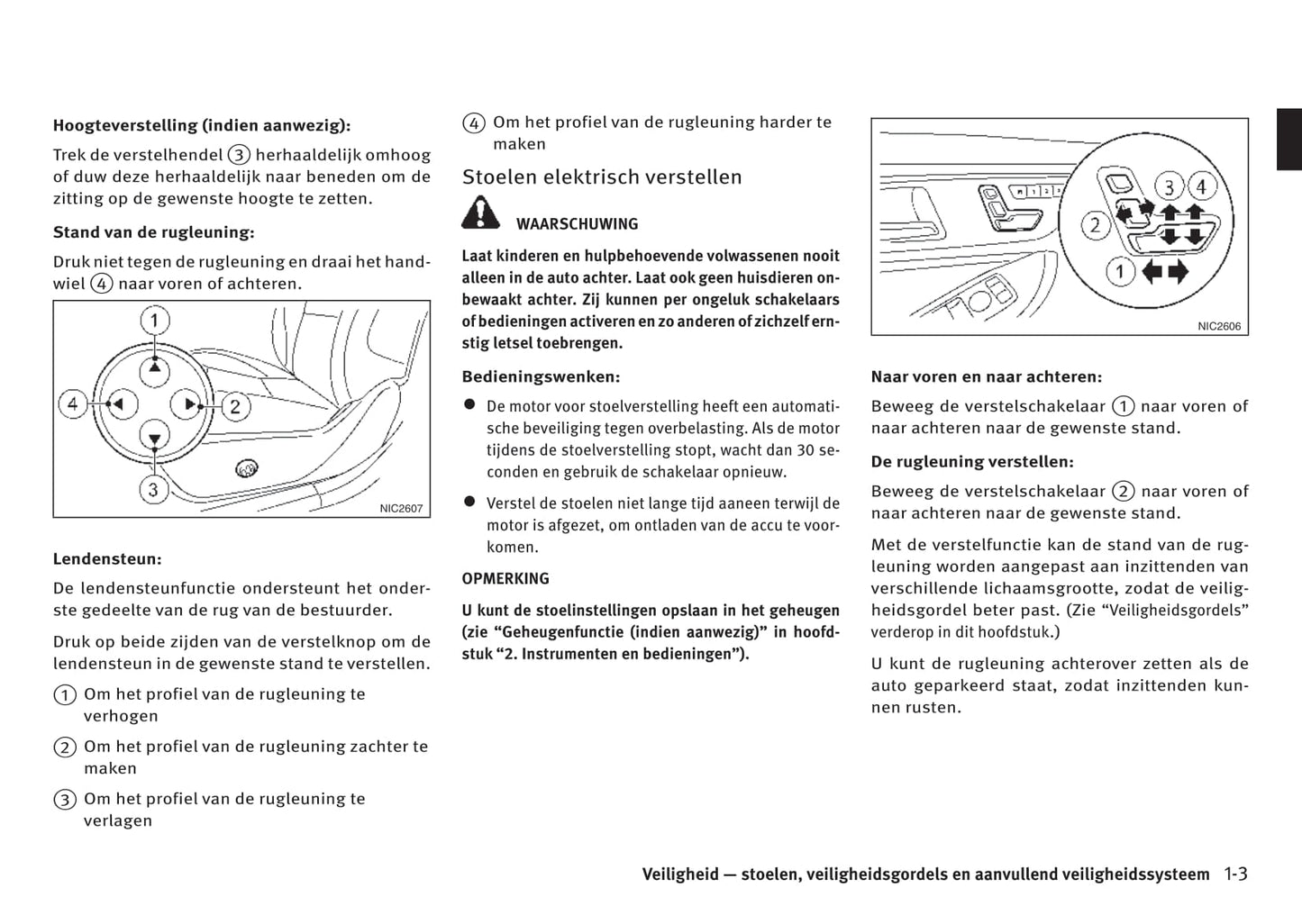 **Hoogteverstelling (indien aanwezig):**

Trek de verstelhendel ③ herhaaldelijk omhoog of duw deze herhaaldelijk naar beneden om de zitting op de gewenste hoogte te zetten.

**Stand van de rugleuning:**

Druk niet tegen de rugleuning en draai het handwiel ④ naar voren of achteren.

① ② ③ ④

NIC2607

**Lendensteun:**

De lendensteunfunctie ondersteunt het onderste gedeelte van de rug van de bestuurder.

Druk op beide zijden van de verstelknop om de lendensteun in de gewenste stand te verstellen.

① Om het profiel van de rugleuning te verhogen

② Om het profiel van de rugleuning zachter te maken

③ Om het profiel van de rugleuning te verlagen

④ Om het profiel van de rugleuning harder te maken

Stoelen elektrisch verstellen

**WAARSCHUWING**

**Laat kinderen en hulpbehoevende volwassenen nooit alleen in de auto achter. Laat ook geen huisdieren onbewaakt achter. Zij kunnen per ongeluk schakelaars of bedieningen activeren en zo anderen of zichzelf ernstig letsel toebrengen.**

**Bedieningswenken:**

● De motor voor stoelverstelling heeft een automatische beveiliging tegen overbelasting. Als de motor tijdens de stoelverstelling stopt, wacht dan 30 seconden en gebruik de schakelaar opnieuw.

● Verstel de stoelen niet lange tijd aaneen terwijl de motor is afgezet, om ontladen van de accu te voorkomen.

**OPMERKING**

**U kunt de stoelinstellingen opslaan in het geheugen (zie “Geheugenfunctie (indien aanwezig)” in hoofdstuk “2. Instrumenten en bedieningen”).**

① ② ③ ④

NIC2606

**Naar voren en naar achteren:**

Beweeg de verstelschakelaar ① naar voren of naar achteren naar de gewenste stand.

**De rugleuning verstellen:**

Beweeg de verstelschakelaar ② naar voren of naar achteren naar de gewenste stand.

Met de verstelfunctie kan de stand van de rugleuning worden aangepast aan inzittenden van verschillende lichaamsgrootte, zodat de veiligheidsgordel beter past. (Zie “Veiligheidsgordels” verderop in dit hoofdstuk.)

U kunt de rugleuning achterover zetten als de auto geparkeerd staat, zodat inzittenden kunnen rusten.

**Veiligheid — stoelen, veiligheidsgordels en aanvullend veiligheidssysteem** 1-3