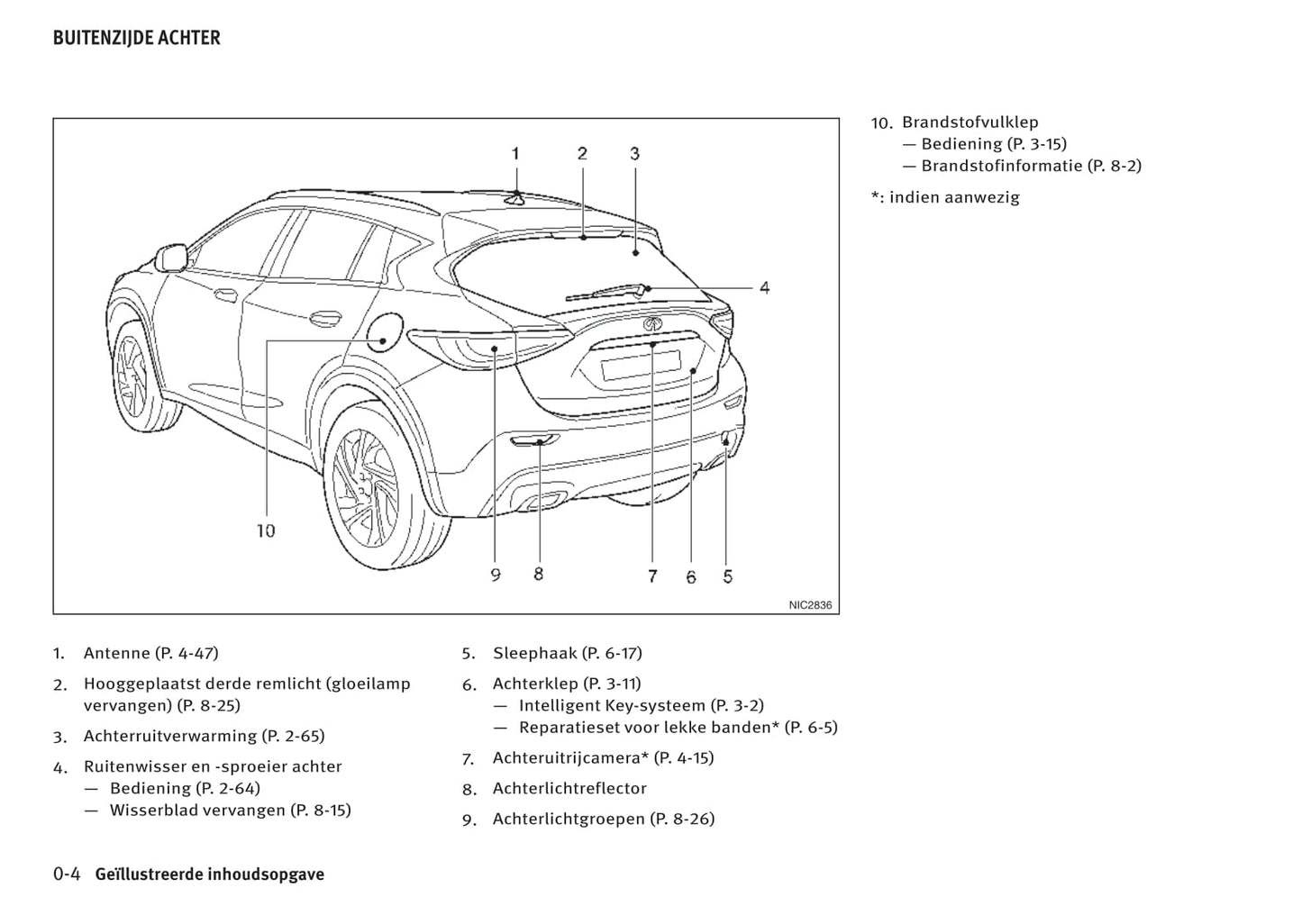 BUITENZIJDE ACHTER

1
2
3
4
10
9
8
7
6
5
NIC2836

1. Antenne (P. 4-47)

2. Hooggeplaatst derde remlicht (gloeilamp vervangen) (P. 8-25)

3. Achterruitverwarming (P. 2-65)

4. Ruitenwisser en -sproeier achter
— Bediening (P. 2-64)
— Wisserblad vervangen (P. 8-15)

5. Sleephaak (P. 6-17)

6. Achterklep (P. 3-11)
— Intelligent Key-systeem (P. 3-2)
— Reparatieset voor lekke banden* (P. 6-5)

7. Achteruitrijcamera* (P. 4-15)

8. Achterlichtreflector

9. Achterlichtgroepen (P. 8-26)

10. Brandstofvulklep
— Bediening (P. 3-15)
— Brandstofinformatie (P. 8-2)

*: indien aanwezig

0-4 Geïllustreerde inhoudsopgave