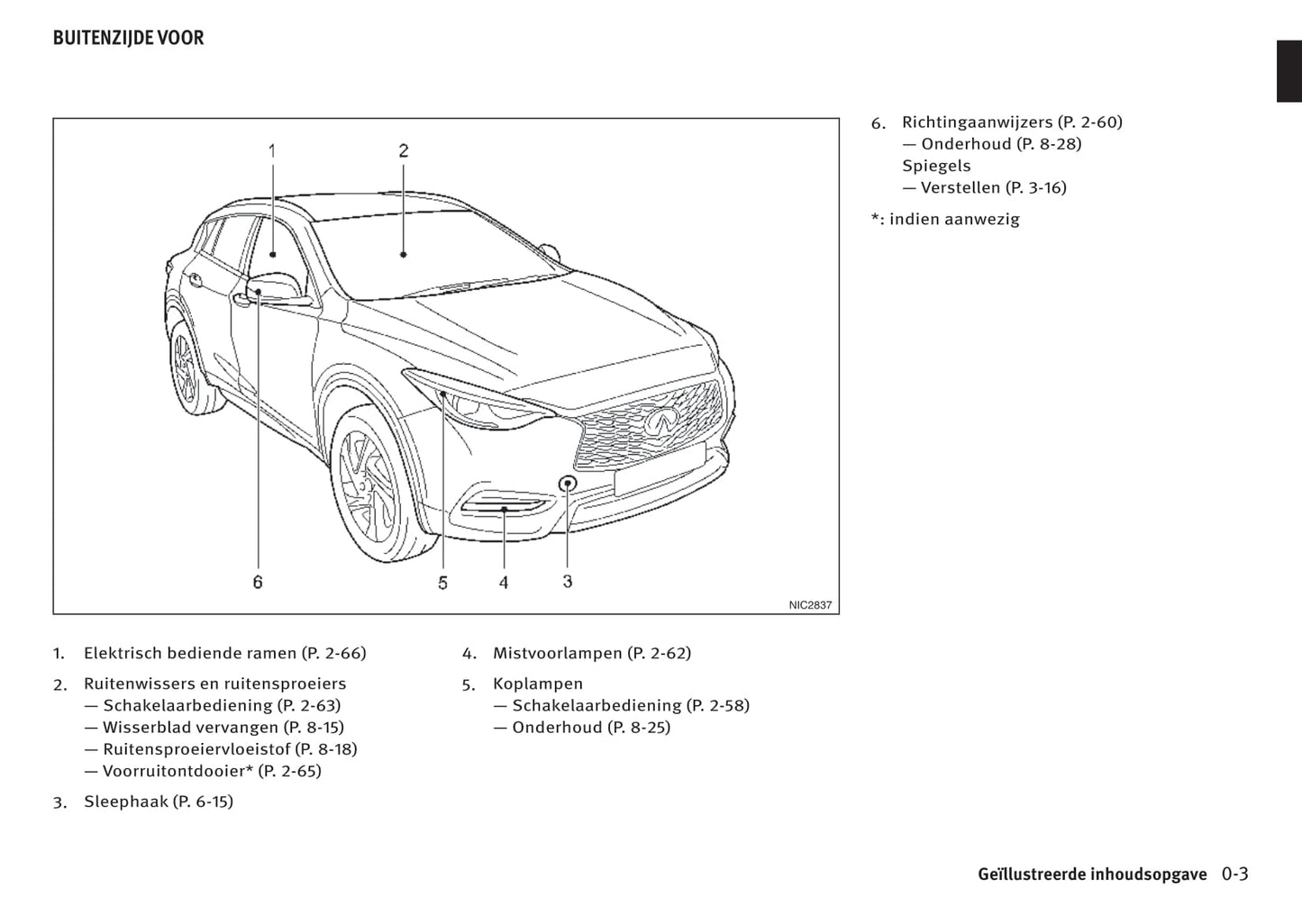 BUITENZIJDE VOOR

1
2
6
5
4
3
NIC2837

1. Elektrisch bediende ramen (P. 2-66)

2. Ruitenwissers en ruitensproeiers
— Schakelaarbediening (P. 2-63)
— Wisserblad vervangen (P. 8-15)
— Ruitensproeiervloeistof (P. 8-18)
— Voorruitontdooier* (P. 2-65)

3. Sleephaak (P. 6-15)

4. Mistvoorlampen (P. 2-62)

5. Koplampen
— Schakelaarbediening (P. 2-58)
— Onderhoud (P. 8-25)

6. Richtingaanwijzers (P. 2-60)
— Onderhoud (P. 8-28)
Spiegels
— Verstellen (P. 3-16)

*: indien aanwezig

Geïllustreerde inhoudsopgave 0-3