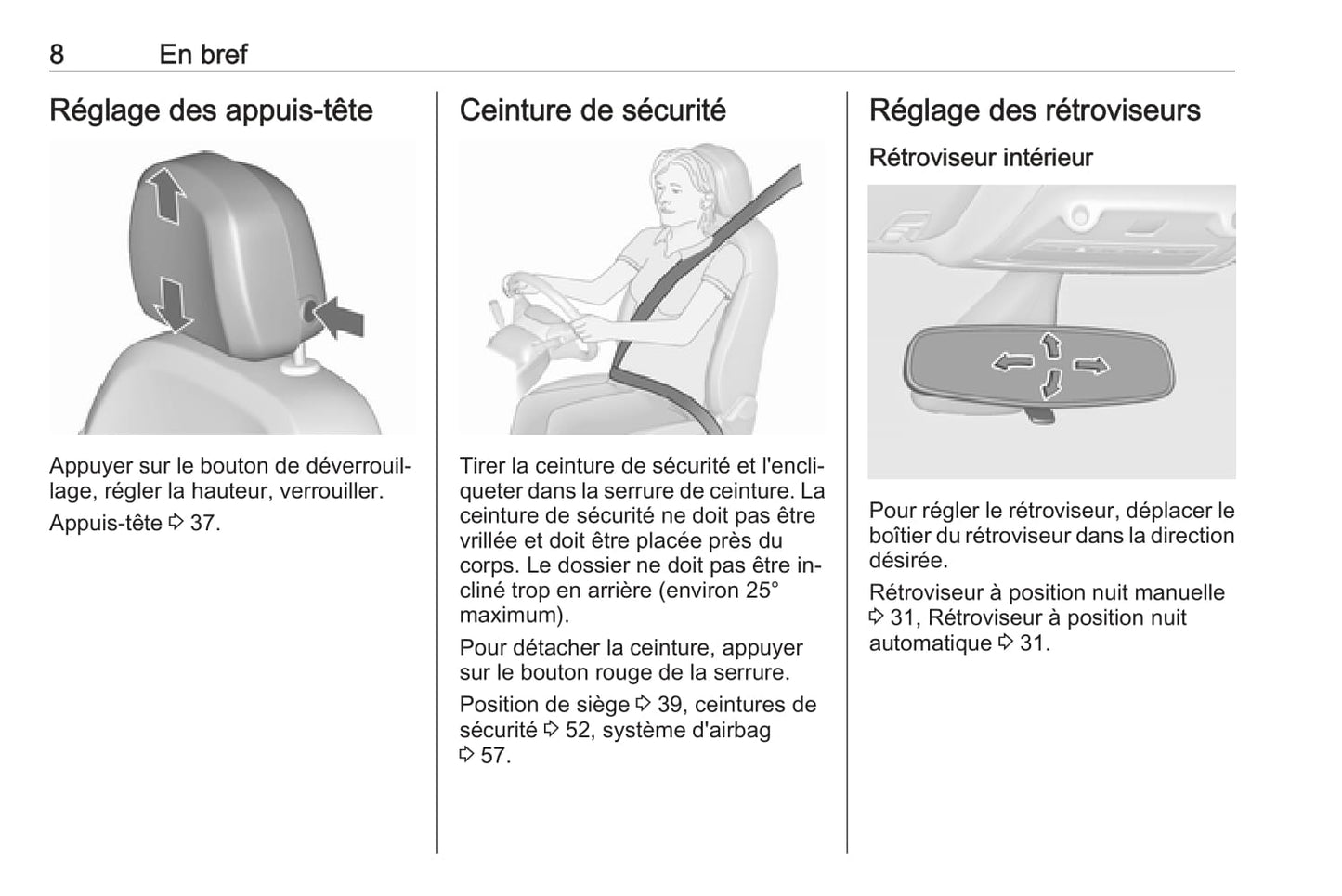 8 En bref

Réglage des appuis-tête

Appuyer sur le bouton de déverrouillage, régler la hauteur, verrouiller.

Appuis-tête ⇨ 37.

Ceinture de sécurité

Tirer la ceinture de sécurité et l'encliqueter dans la serrure de ceinture. La ceinture de sécurité ne doit pas être vrillée et doit être placée près du corps. Le dossier ne doit pas être incliné trop en arrière (environ 25° maximum).

Pour détacher la ceinture, appuyer sur le bouton rouge de la serrure.

Position de siège ⇨ 39, ceintures de sécurité ⇨ 52, système d'airbag ⇨ 57.

Réglage des rétroviseurs

Rétroviseur intérieur

Pour régler le rétroviseur, déplacer le boîtier du rétroviseur dans la direction désirée.

Rétroviseur à position nuit manuelle ⇨ 31, Rétroviseur à position nuit automatique ⇨ 31.