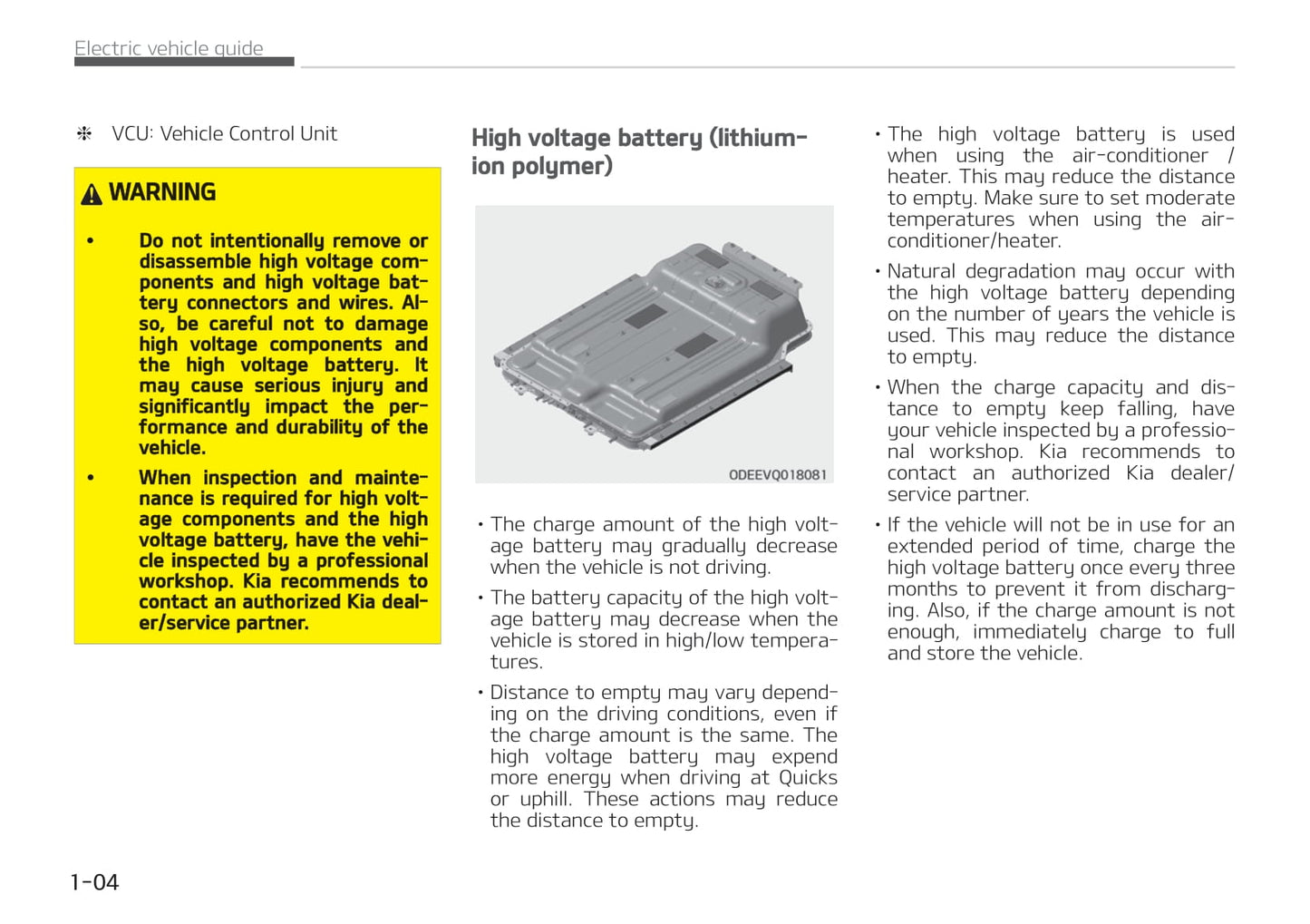 Electric vehicle guide

❈ VCU: Vehicle Control Unit

WARNING

• Do not intentionally remove or disassemble high voltage components and high voltage battery connectors and wires. Also, be careful not to damage high voltage components and the high voltage battery. It may cause serious injury and significantly impact the performance and durability of the vehicle.

• When inspection and maintenance is required for high voltage components and the high voltage battery, have the vehicle inspected by a professional workshop. Kia recommends to contact an authorized Kia dealer/service partner.

High voltage battery (lithium-ion polymer)

ODEEVQ018081

• The charge amount of the high voltage battery may gradually decrease when the vehicle is not driving.

• The battery capacity of the high voltage battery may decrease when the vehicle is stored in high/low temperatures.

• Distance to empty may vary depending on the driving conditions, even if the charge amount is the same. The high voltage battery may expend more energy when driving at Quicks or uphill. These actions may reduce the distance to empty.

• The high voltage battery is used when using the air-conditioner / heater. This may reduce the distance to empty. Make sure to set moderate temperatures when using the air-conditioner/heater.

• Natural degradation may occur with the high voltage battery depending on the number of years the vehicle is used. This may reduce the distance to empty.

• When the charge capacity and distance to empty keep falling, have your vehicle inspected by a professional workshop. Kia recommends to contact an authorized Kia dealer/service partner.

• If the vehicle will not be in use for an extended period of time, charge the high voltage battery once every three months to prevent it from discharging. Also, if the charge amount is not enough, immediately charge to full and store the vehicle.

1-04