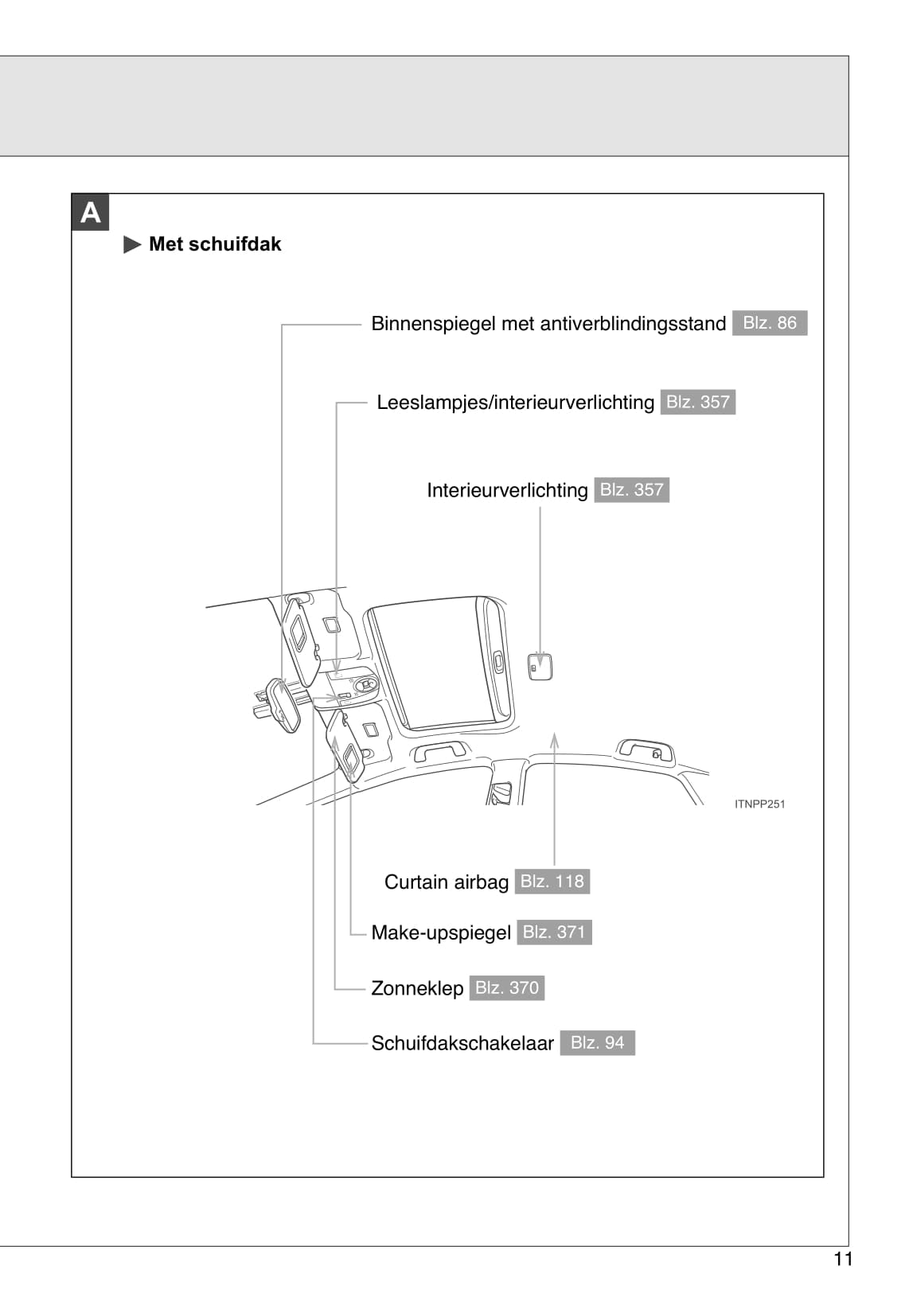 A

▶ Met schuifdak

Binnenspiegel met antiverblindingsstand Blz. 86

Leeslampjes/interieurverlichting Blz. 357

Interieurverlichting Blz. 357

ITNPP251

Curtain airbag Blz. 118

Make-upspiegel Blz. 371

Zonneklep Blz. 370

Schuifdakschakelaar Blz. 94

11