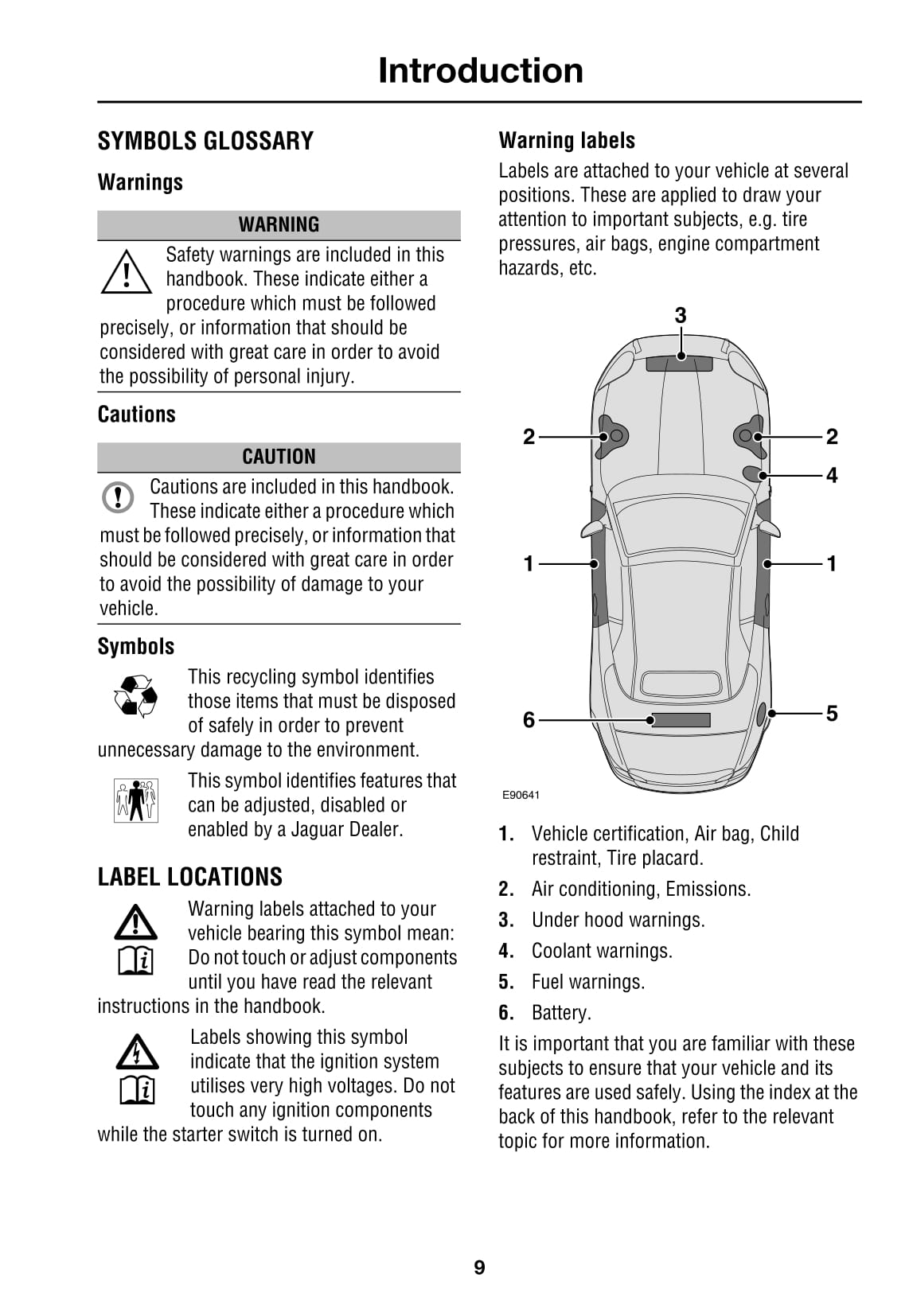 Introduction

SYMBOLS GLOSSARY

Warnings

WARNING

Safety warnings are included in this handbook. These indicate either a procedure which must be followed precisely, or information that should be considered with great care in order to avoid the possibility of personal injury.

Cautions

CAUTION

Cautions are included in this handbook. These indicate either a procedure which must be followed precisely, or information that should be considered with great care in order to avoid the possibility of damage to your vehicle.

Symbols

This recycling symbol identifies those items that must be disposed of safely in order to prevent unnecessary damage to the environment.

This symbol identifies features that can be adjusted, disabled or enabled by a Jaguar Dealer.

LABEL LOCATIONS

Warning labels attached to your vehicle bearing this symbol mean: Do not touch or adjust components until you have read the relevant instructions in the handbook.

Labels showing this symbol indicate that the ignition system utilises very high voltages. Do not touch any ignition components while the starter switch is turned on.

Warning labels

Labels are attached to your vehicle at several positions. These are applied to draw your attention to important subjects, e.g. tire pressures, air bags, engine compartment hazards, etc.

3
2
2
4
1
1
6
5
E90641

1. Vehicle certification, Air bag, Child restraint, Tire placard.
2. Air conditioning, Emissions.
3. Under hood warnings.
4. Coolant warnings.
5. Fuel warnings.
6. Battery.

It is important that you are familiar with these subjects to ensure that your vehicle and its features are used safely. Using the index at the back of this handbook, refer to the relevant topic for more information.

9