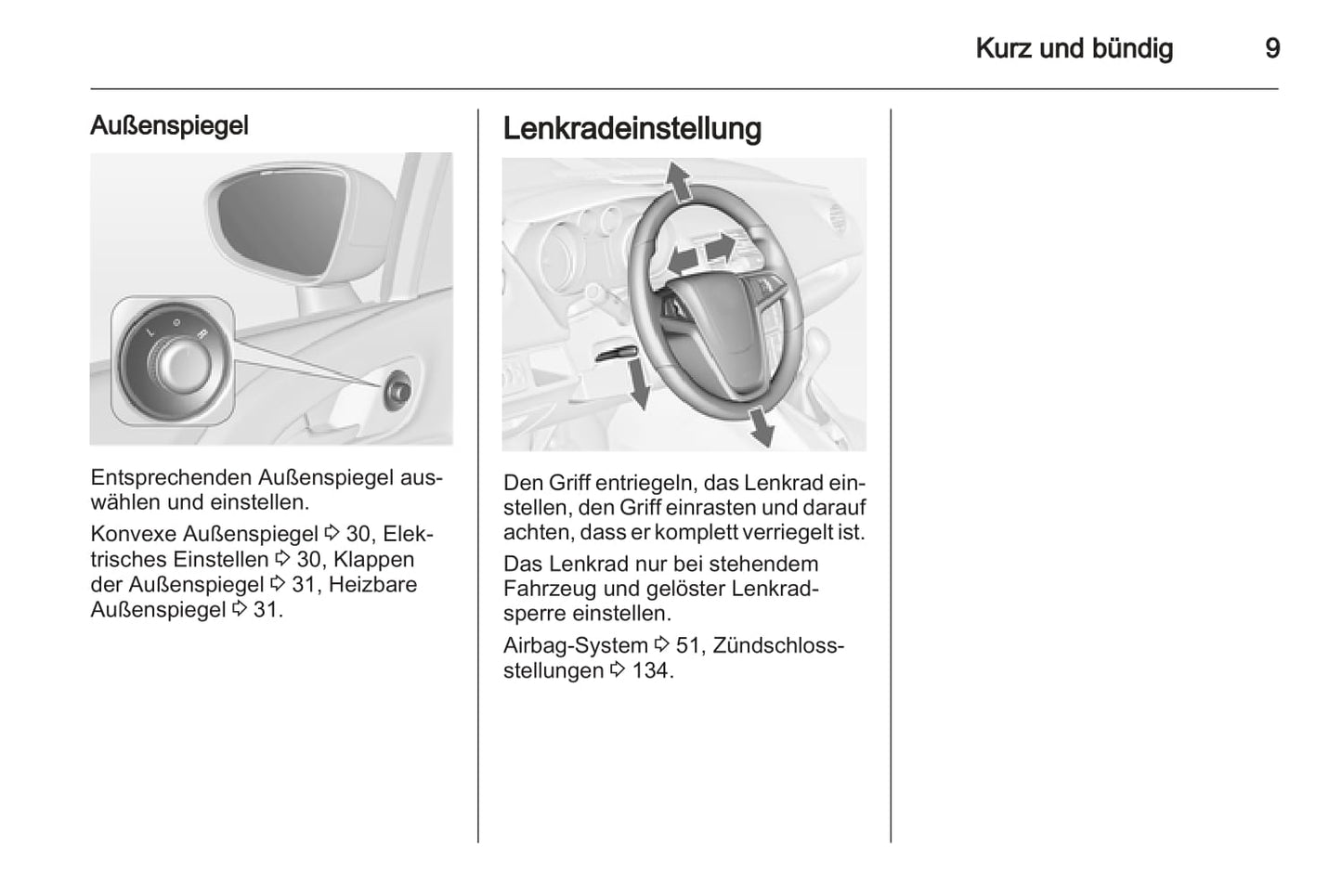 Kurz und bündig 9

Außenspiegel

L R

Entsprechenden Außenspiegel auswählen und einstellen.

Konvexe Außenspiegel ⇨ 30, Elektrisches Einstellen ⇨ 30, Klappen der Außenspiegel ⇨ 31, Heizbare Außenspiegel ⇨ 31.

Lenkradeinstellung

Den Griff entriegeln, das Lenkrad einstellen, den Griff einrasten und darauf achten, dass er komplett verriegelt ist.

Das Lenkrad nur bei stehendem Fahrzeug und gelöster Lenkradsperre einstellen.

Airbag-System ⇨ 51, Zündschlossstellungen ⇨ 134.