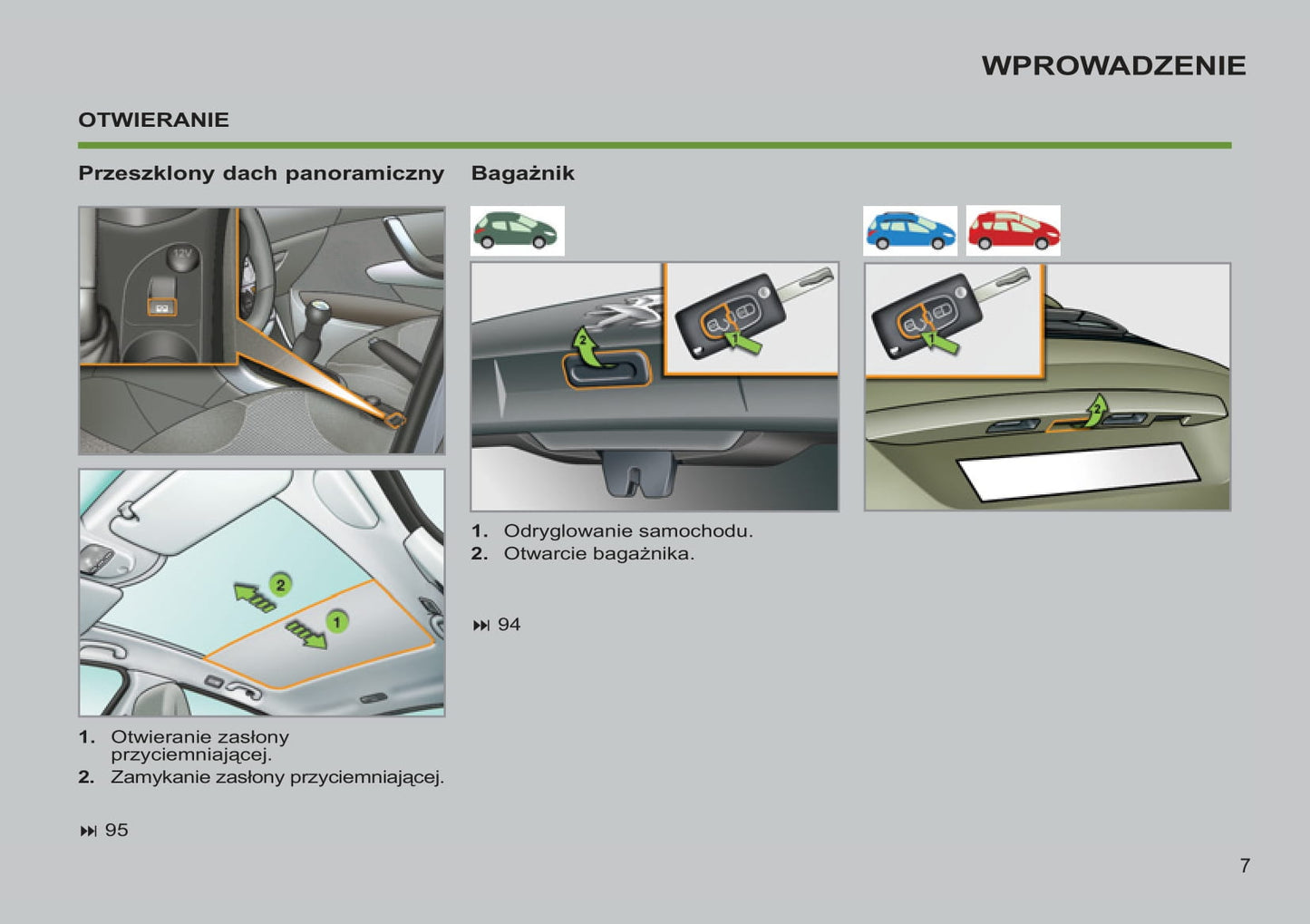 WPROWADZENIE

OTWIERANIE

Przeszklony dach panoramiczny

12V

2

1

1. Otwieranie zasłony przyciemniającej.
2. Zamykanie zasłony przyciemniającej.

⏭ 95

Bagażnik

2

1

1. Odryglowanie samochodu.
2. Otwarcie bagażnika.

⏭ 94

1

2

7