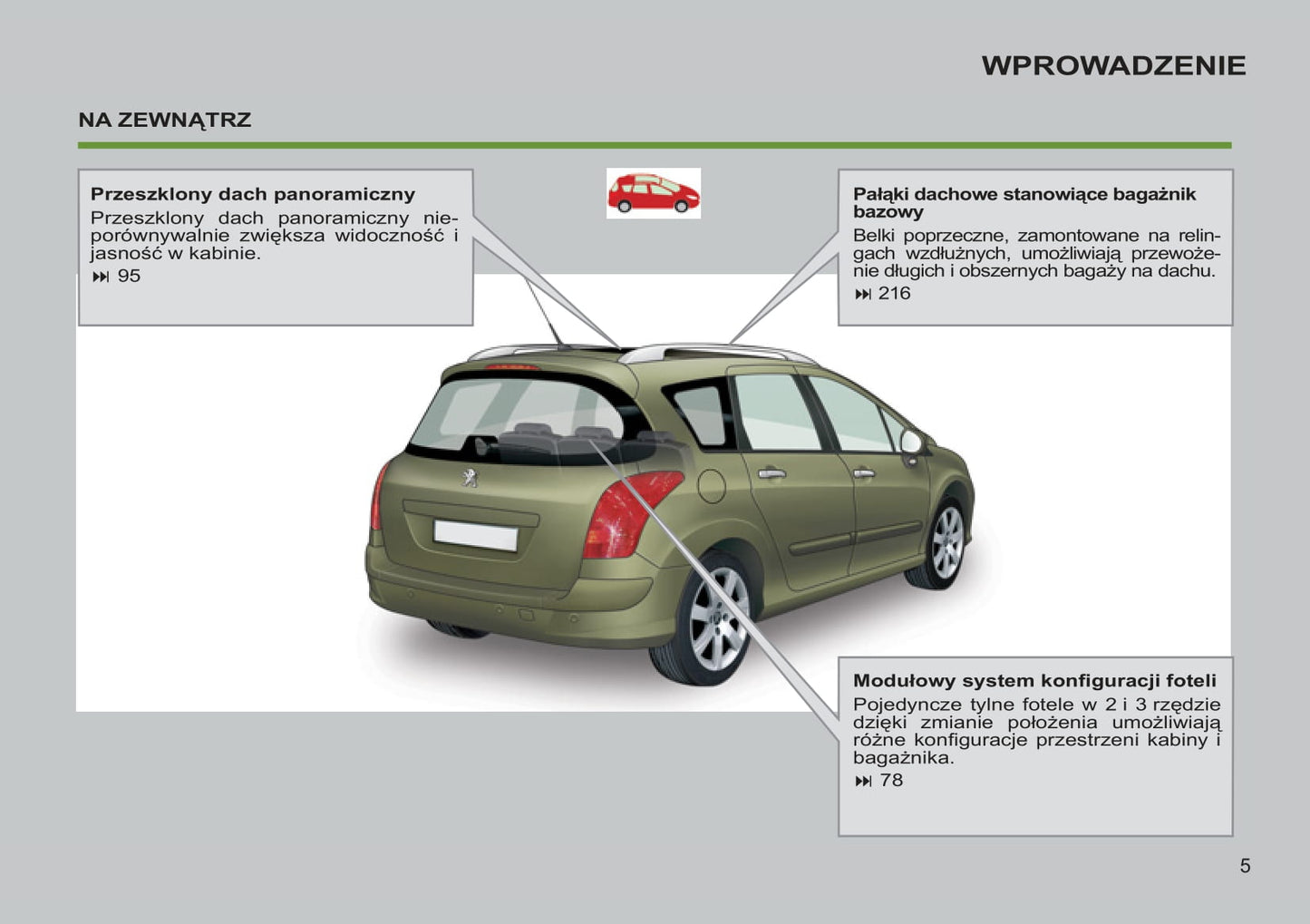 WPROWADZENIE

NA ZEWNĄTRZ

Przeszklony dach panoramiczny
Przeszklony dach panoramiczny nieporównywalnie zwiększa widoczność i jasność w kabinie.
⏭ 95

Pałąki dachowe stanowiące bagażnik bazowy
Belki poprzeczne, zamontowane na relingach wzdłużnych, umożliwiają przewożenie długich i obszernych bagaży na dachu.
⏭ 216

Modułowy system konfiguracji foteli
Pojedyncze tylne fotele w 2 i 3 rzędzie dzięki zmianie położenia umożliwiają różne konfiguracje przestrzeni kabiny i bagażnika.
⏭ 78

5