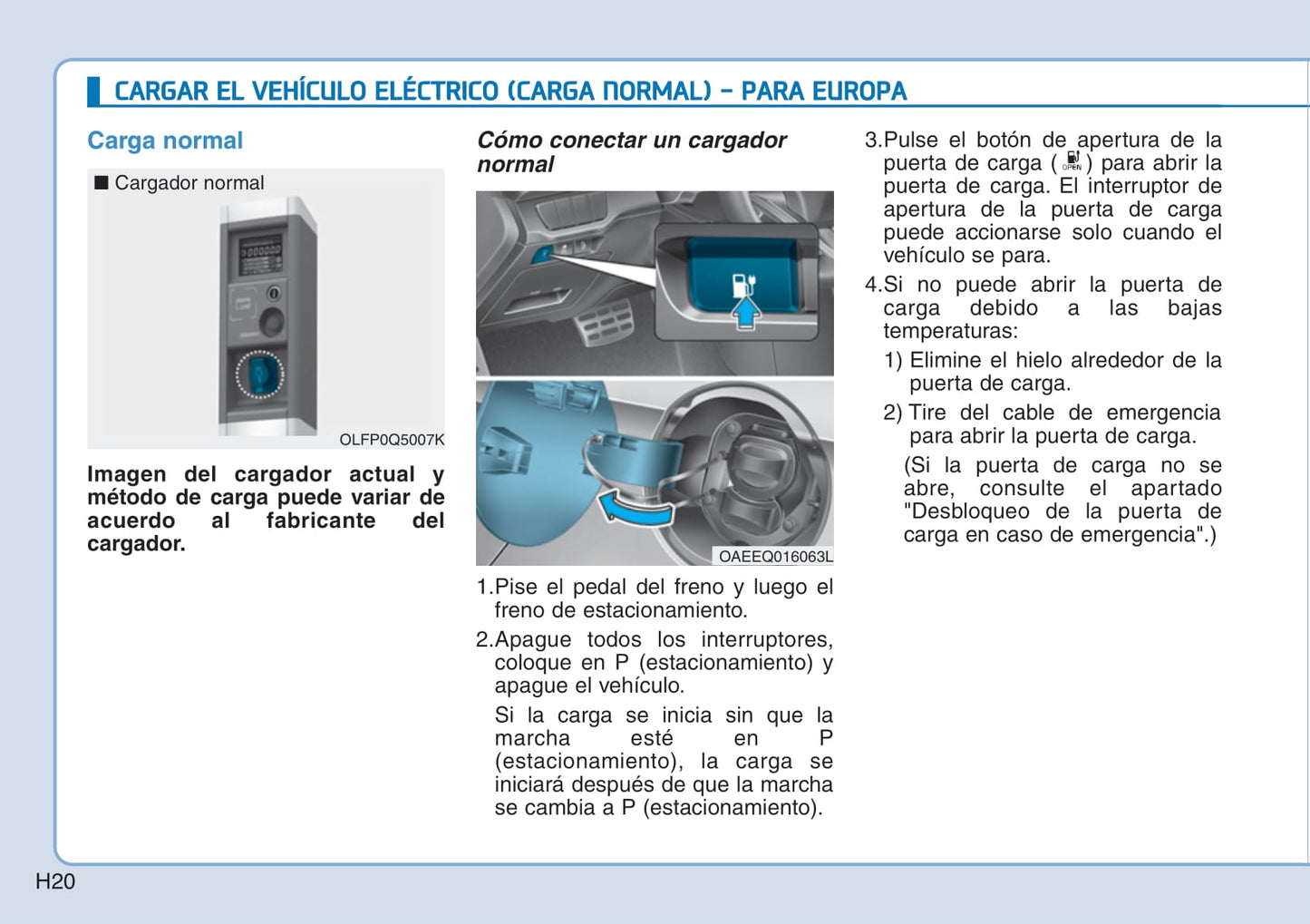 CARGAR EL VEHÍCULO ELÉCTRICO (CARGA NORMAL) - PARA EUROPA

Carga normal

■ Cargador normal

OLFP0Q5007K

Imagen del cargador actual y método de carga puede variar de acuerdo al fabricante del cargador.

Cómo conectar un cargador normal

OAEEQ016063L

1.Pise el pedal del freno y luego el freno de estacionamiento.

2.Apague todos los interruptores, coloque en P (estacionamiento) y apague el vehículo.

Si la carga se inicia sin que la marcha esté en P (estacionamiento), la carga se iniciará después de que la marcha se cambia a P (estacionamiento).

3.Pulse el botón de apertura de la puerta de carga ( OPEN ) para abrir la puerta de carga. El interruptor de apertura de la puerta de carga puede accionarse solo cuando el vehículo se para.

4.Si no puede abrir la puerta de carga debido a las bajas temperaturas:

1) Elimine el hielo alrededor de la puerta de carga.

2) Tire del cable de emergencia para abrir la puerta de carga.

(Si la puerta de carga no se abre, consulte el apartado "Desbloqueo de la puerta de carga en caso de emergencia".)

H20