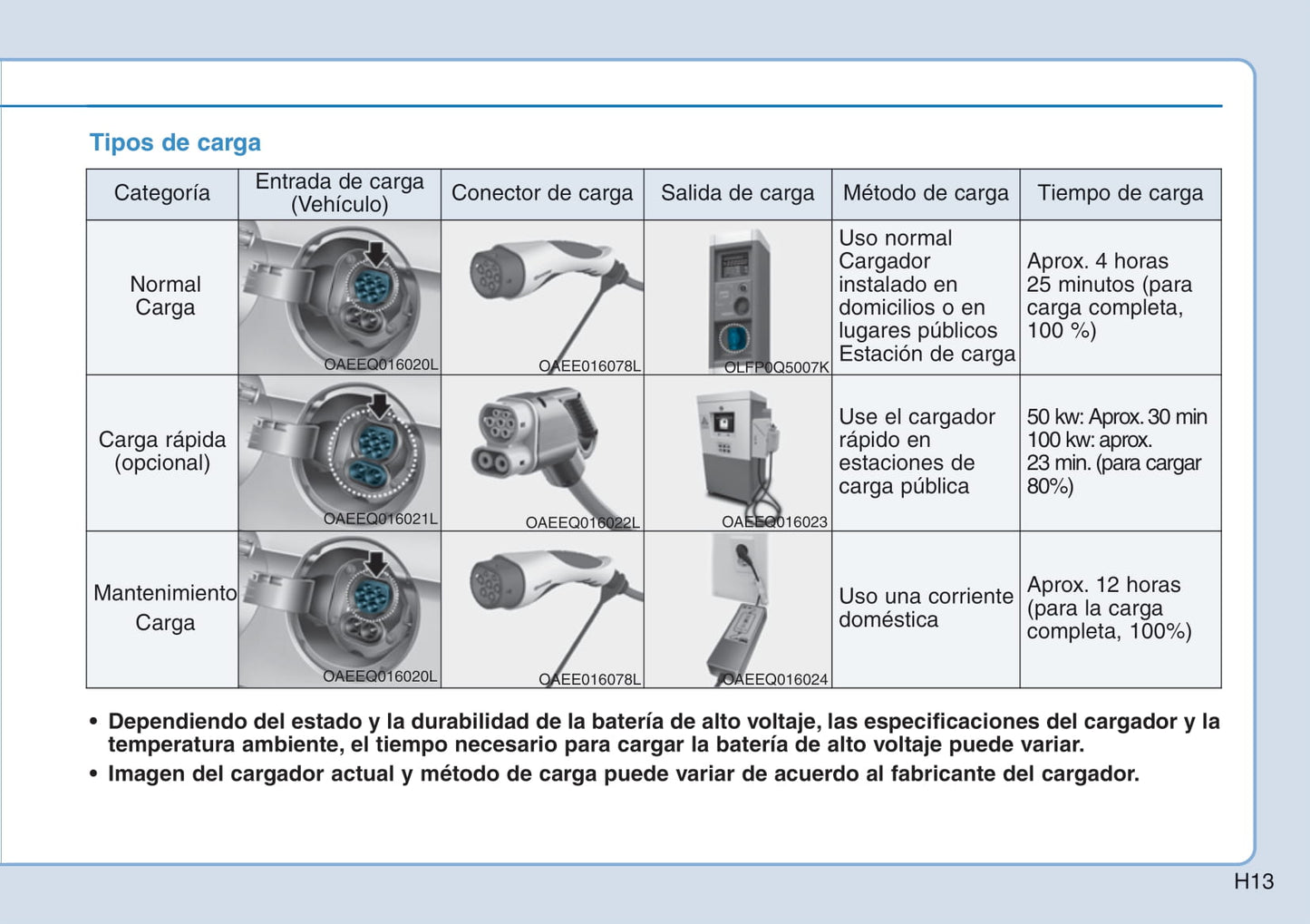 Tipos de carga

| Categoría | Entrada de carga (Vehículo) | Conector de carga | Salida de carga | Método de carga | Tiempo de carga |
|---|---|---|---|---|---|
| Normal Carga | OAEEQ016020L | OAEE016078L | OLFP0Q5007K | Uso normal Cargador instalado en domicilios o en lugares públicos Estación de carga | Aprox. 4 horas 25 minutos (para carga completa, 100 %) |
| Carga rápida (opcional) | OAEEQ016021L | OAEEQ016022L | OAEEQ016023 | Use el cargador rápido en estaciones de carga pública | 50 kw: Aprox. 30 min 100 kw: aprox. 23 min. (para cargar 80%) |
| Mantenimiento Carga | OAEEQ016020L | OAEE016078L | OAEEQ016024 | Uso una corriente doméstica | Aprox. 12 horas (para la carga completa, 100%) |

• Dependiendo del estado y la durabilidad de la batería de alto voltaje, las especificaciones del cargador y la temperatura ambiente, el tiempo necesario para cargar la batería de alto voltaje puede variar.
• Imagen del cargador actual y método de carga puede variar de acuerdo al fabricante del cargador.

H13