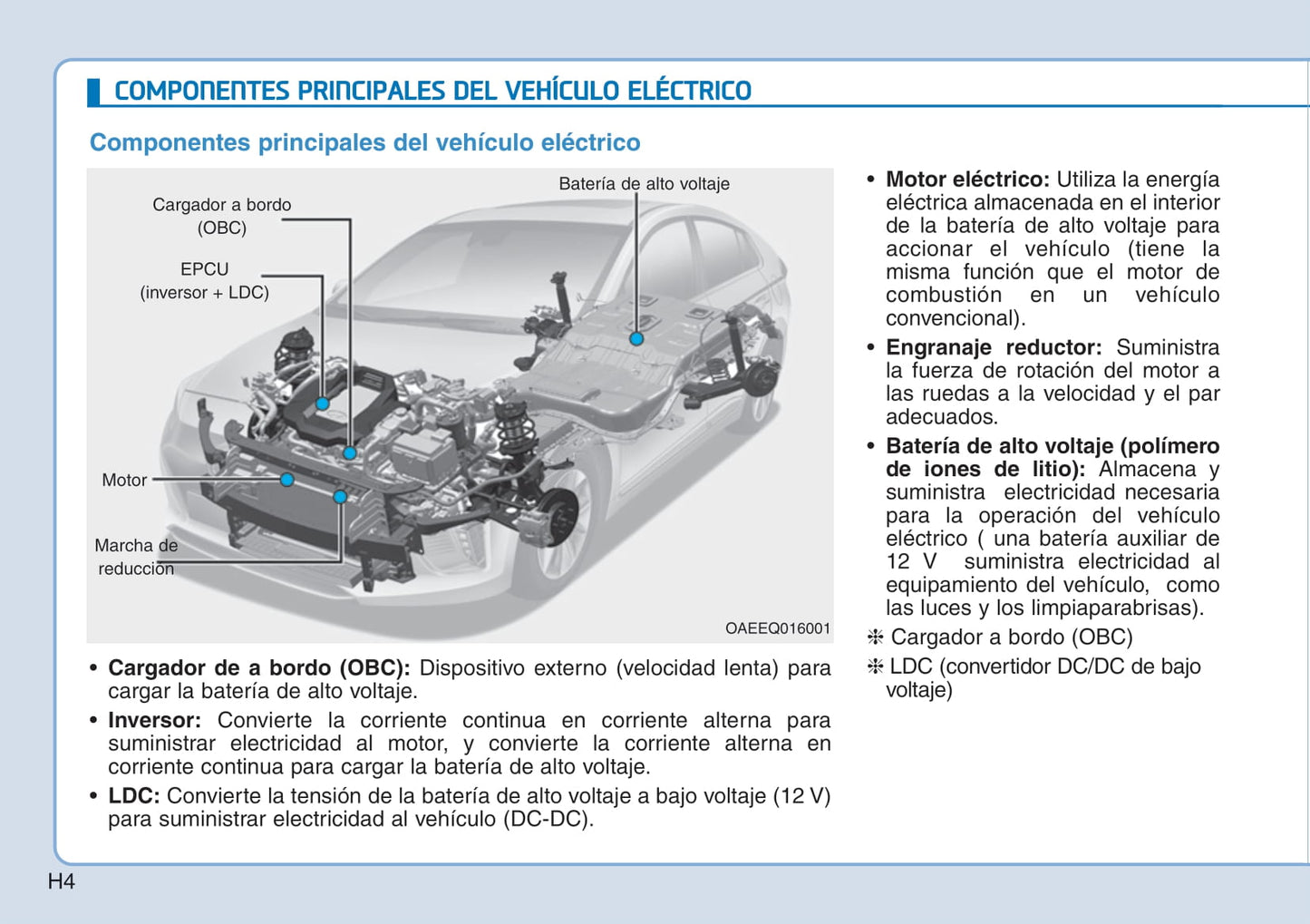 COMPONENTES PRINCIPALES DEL VEHÍCULO ELÉCTRICO

Componentes principales del vehículo eléctrico

Batería de alto voltaje

Cargador a bordo (OBC)

EPCU (inversor + LDC)

Motor

Marcha de reducción

OAEEQ016001

• **Cargador de a bordo (OBC):** Dispositivo externo (velocidad lenta) para cargar la batería de alto voltaje.

• **Inversor:** Convierte la corriente continua en corriente alterna para suministrar electricidad al motor, y convierte la corriente alterna en corriente continua para cargar la batería de alto voltaje.

• **LDC:** Convierte la tensión de la batería de alto voltaje a bajo voltaje (12 V) para suministrar electricidad al vehículo (DC-DC).

• **Motor eléctrico:** Utiliza la energía eléctrica almacenada en el interior de la batería de alto voltaje para accionar el vehículo (tiene la misma función que el motor de combustión en un vehículo convencional).

• **Engranaje reductor:** Suministra la fuerza de rotación del motor a las ruedas a la velocidad y el par adecuados.

• **Batería de alto voltaje (polímero de iones de litio):** Almacena y suministra electricidad necesaria para la operación del vehículo eléctrico ( una batería auxiliar de 12 V suministra electricidad al equipamiento del vehículo, como las luces y los limpiaparabrisas).

❈ Cargador a bordo (OBC)

❈ LDC (convertidor DC/DC de bajo voltaje)

H4