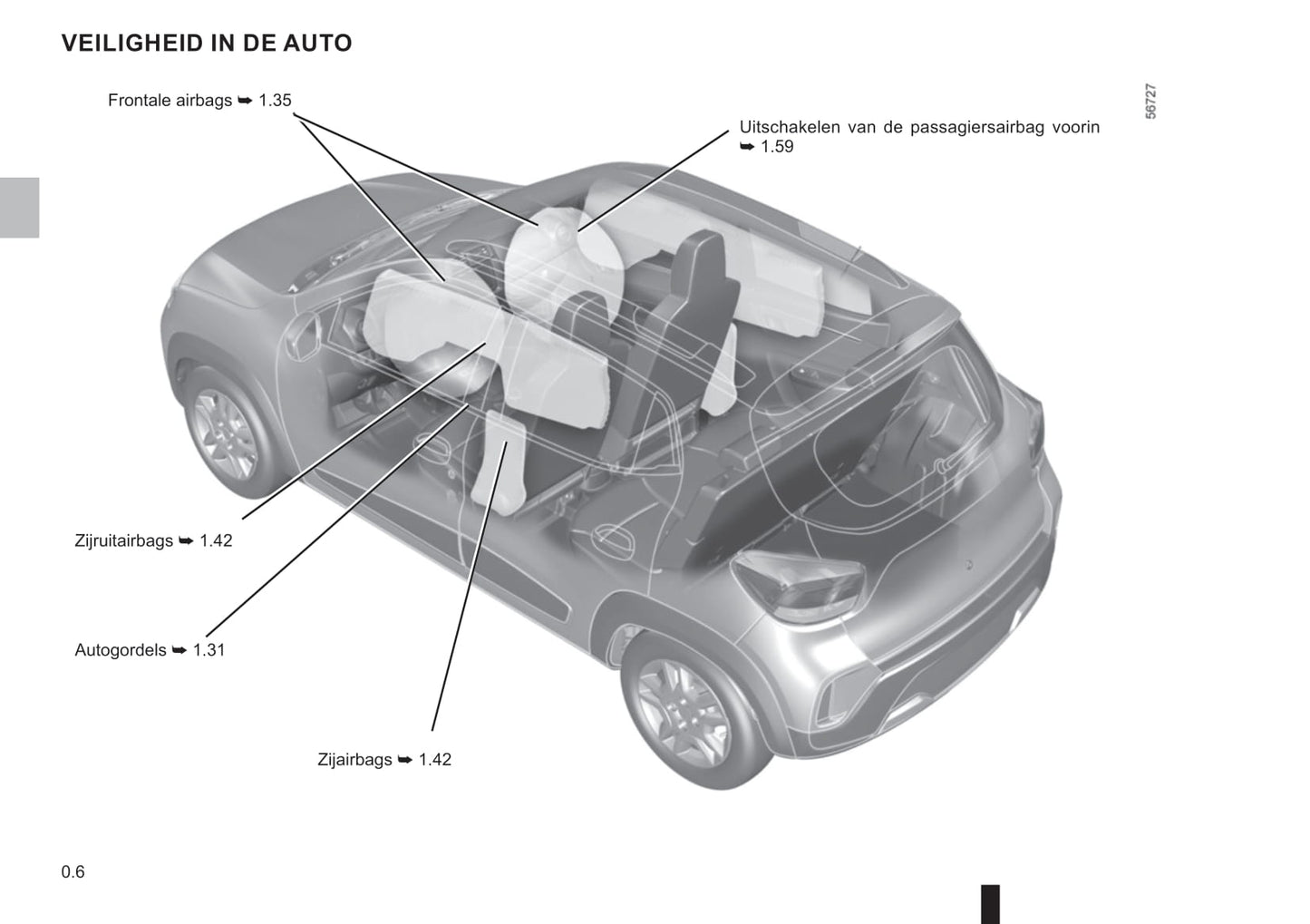 VEILIGHEID IN DE AUTO

Frontale airbags ➥ 1.35

56727

Uitschakelen van de passagiersairbag voorin ➥ 1.59

Zijruitairbags ➥ 1.42

Autogordels ➥ 1.31

Zijairbags ➥ 1.42

0.6