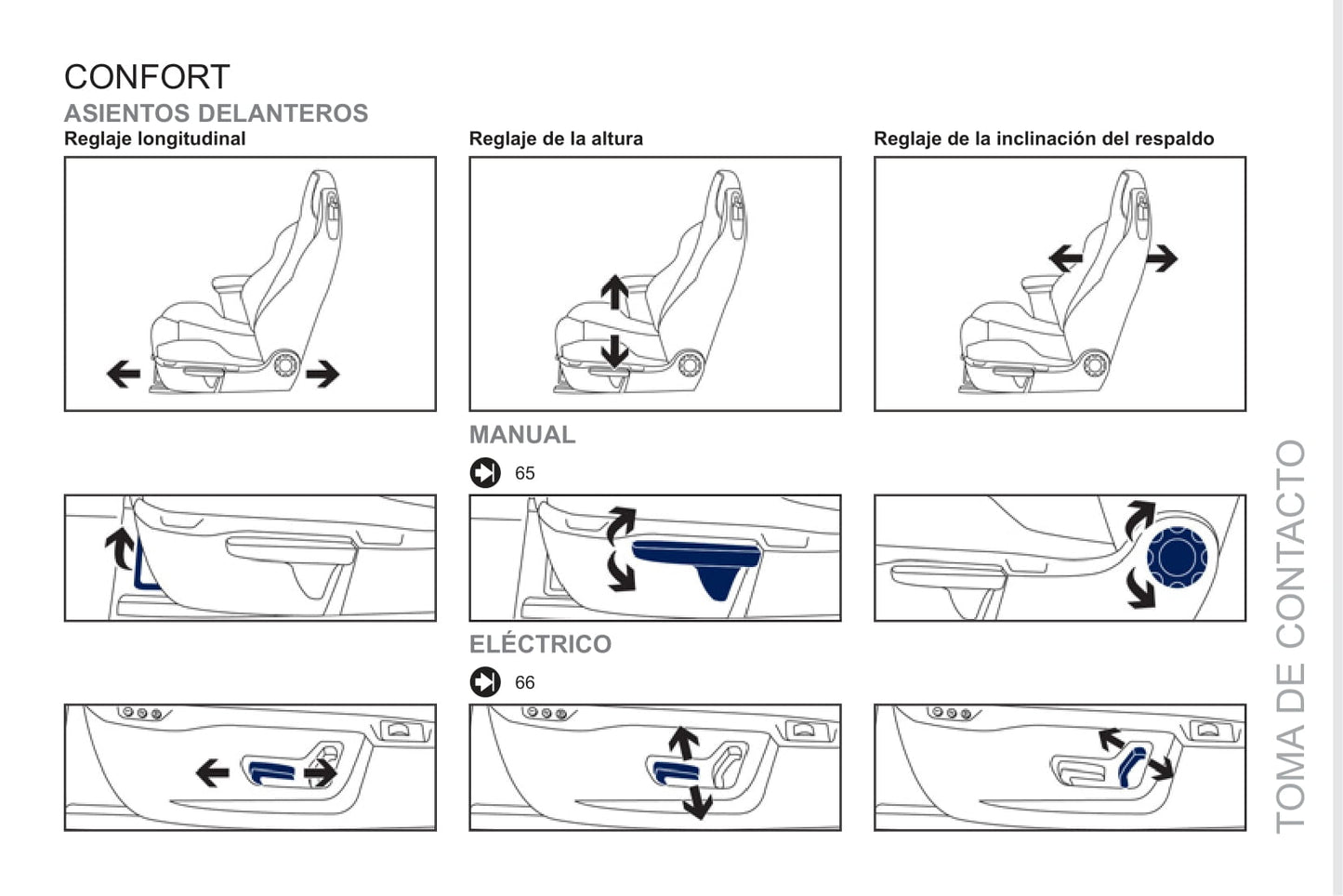 CONFORT

ASIENTOS DELANTEROS

Reglaje longitudinal

Reglaje de la altura

Reglaje de la inclinación del respaldo

MANUAL

65

ELÉCTRICO

66

TOMA DE CONTACTO