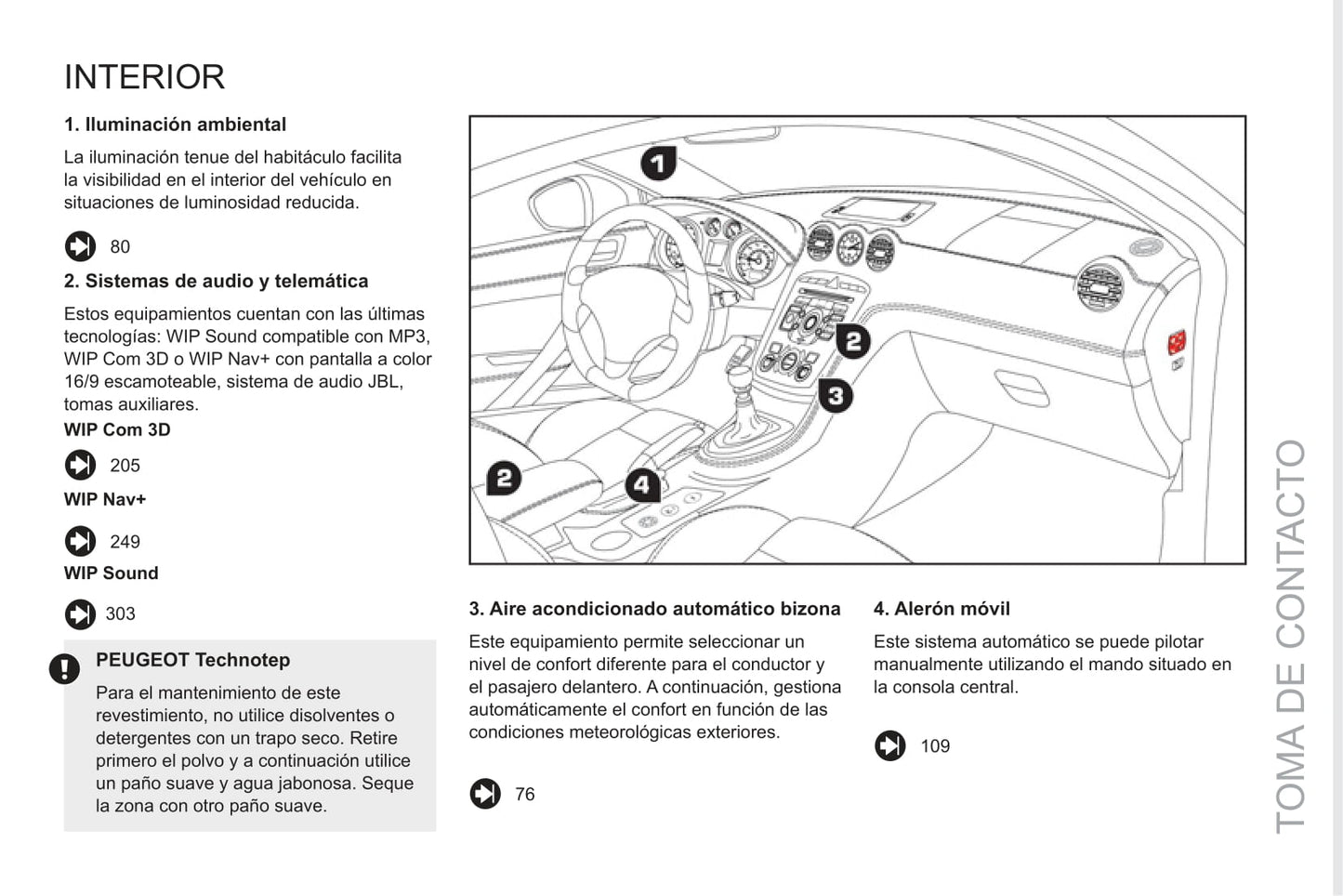 INTERIOR

1. Iluminación ambiental

La iluminación tenue del habitáculo facilita la visibilidad en el interior del vehículo en situaciones de luminosidad reducida.

80

2. Sistemas de audio y telemática

Estos equipamientos cuentan con las últimas tecnologías: WIP Sound compatible con MP3, WIP Com 3D o WIP Nav+ con pantalla a color 16/9 escamoteable, sistema de audio JBL, tomas auxiliares.

WIP Com 3D

205

WIP Nav+

249

WIP Sound

303

PEUGEOT Technotep

Para el mantenimiento de este revestimiento, no utilice disolventes o detergentes con un trapo seco. Retire primero el polvo y a continuación utilice un paño suave y agua jabonosa. Seque la zona con otro paño suave.

1

2

3

2

4

3. Aire acondicionado automático bizona

Este equipamiento permite seleccionar un nivel de confort diferente para el conductor y el pasajero delantero. A continuación, gestiona automáticamente el confort en función de las condiciones meteorológicas exteriores.

76

4. Alerón móvil

Este sistema automático se puede pilotar manualmente utilizando el mando situado en la consola central.

109

TOMA DE CONTACTO