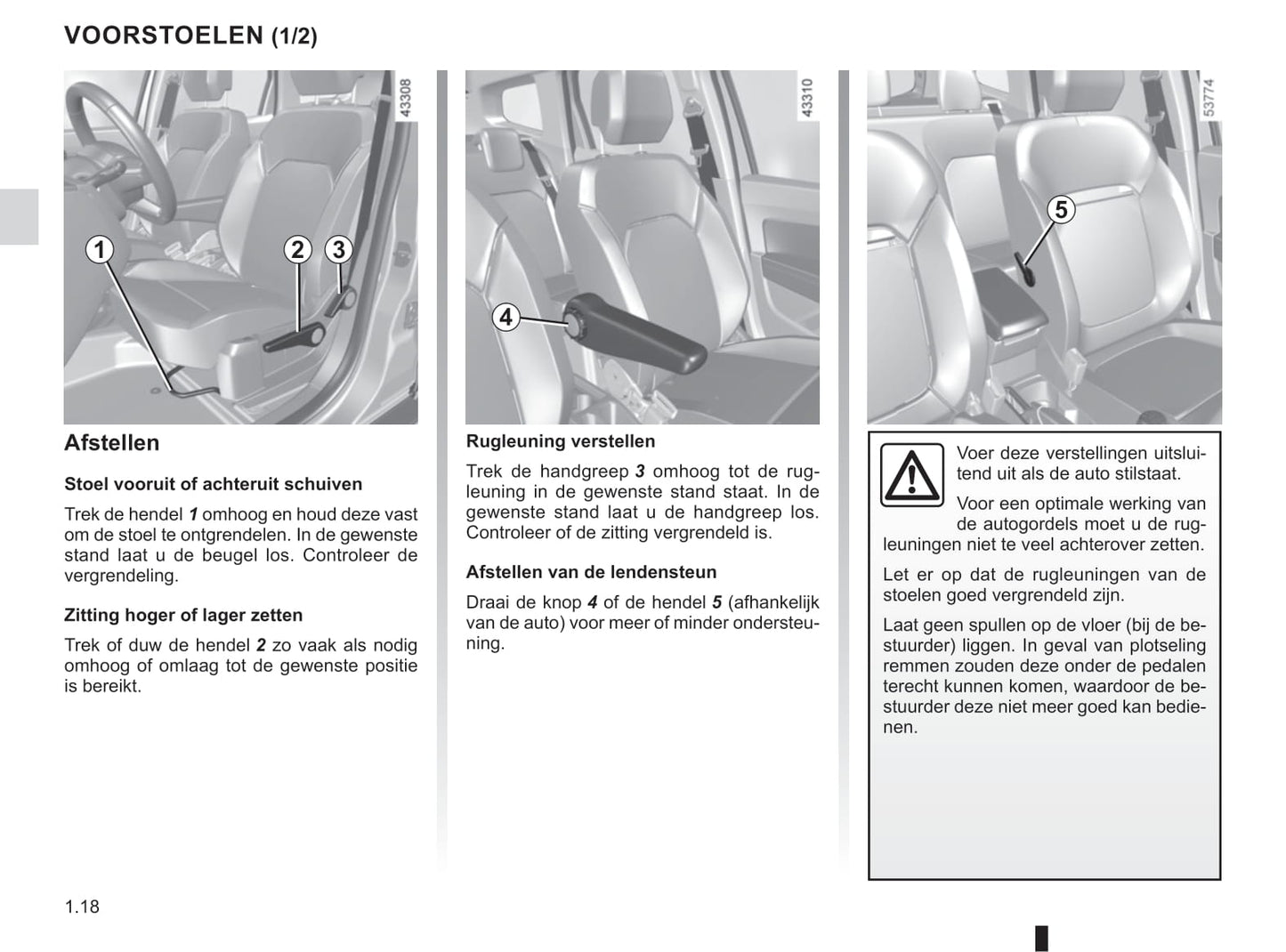 VOORSTOELEN (1/2)

43308

1 2 3

Afstellen

Stoel vooruit of achteruit schuiven

Trek de hendel 1 omhoog en houd deze vast om de stoel te ontgrendelen. In de gewenste stand laat u de beugel los. Controleer de vergrendeling.

Zitting hoger of lager zetten

Trek of duw de hendel 2 zo vaak als nodig omhoog of omlaag tot de gewenste positie is bereikt.

43310

4

Rugleuning verstellen

Trek de handgreep 3 omhoog tot de rugleuning in de gewenste stand staat. In de gewenste stand laat u de handgreep los. Controleer of de zitting vergrendeld is.

Afstellen van de lendensteun

Draai de knop 4 of de hendel 5 (afhankelijk van de auto) voor meer of minder ondersteuning.

53774

5

Voer deze verstellingen uitsluitend uit als de auto stilstaat.

Voor een optimale werking van de autogordels moet u de rugleuningen niet te veel achterover zetten.

Let er op dat de rugleuningen van de stoelen goed vergrendeld zijn.

Laat geen spullen op de vloer (bij de bestuurder) liggen. In geval van plotseling remmen zouden deze onder de pedalen terecht kunnen komen, waardoor de bestuurder deze niet meer goed kan bedienen.

1.18