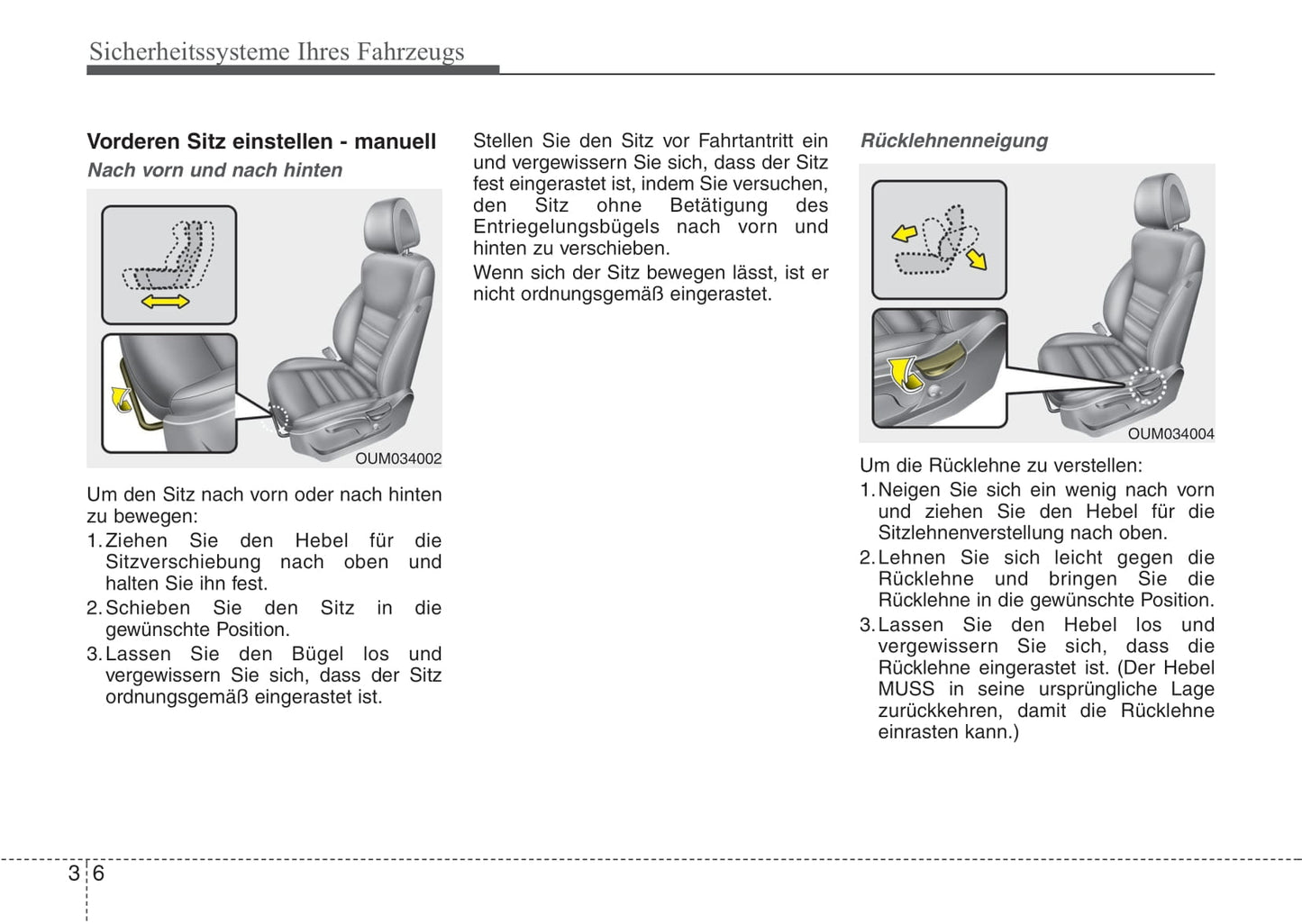 Sicherheitssysteme Ihres Fahrzeugs

Vorderen Sitz einstellen - manuell

Nach vorn und nach hinten

OUM034002

Um den Sitz nach vorn oder nach hinten zu bewegen:

1. Ziehen Sie den Hebel für die Sitzverschiebung nach oben und halten Sie ihn fest.
2. Schieben Sie den Sitz in die gewünschte Position.
3. Lassen Sie den Bügel los und vergewissern Sie sich, dass der Sitz ordnungsgemäß eingerastet ist.

Stellen Sie den Sitz vor Fahrtantritt ein und vergewissern Sie sich, dass der Sitz fest eingerastet ist, indem Sie versuchen, den Sitz ohne Betätigung des Entriegelungsbügels nach vorn und hinten zu verschieben.

Wenn sich der Sitz bewegen lässt, ist er nicht ordnungsgemäß eingerastet.

Rücklehnenneigung

OUM034004

Um die Rücklehne zu verstellen:

1. Neigen Sie sich ein wenig nach vorn und ziehen Sie den Hebel für die Sitzlehnenverstellung nach oben.
2. Lehnen Sie sich leicht gegen die Rücklehne und bringen Sie die Rücklehne in die gewünschte Position.
3. Lassen Sie den Hebel los und vergewissern Sie sich, dass die Rücklehne eingerastet ist. (Der Hebel MUSS in seine ursprüngliche Lage zurückkehren, damit die Rücklehne einrasten kann.)

3 6