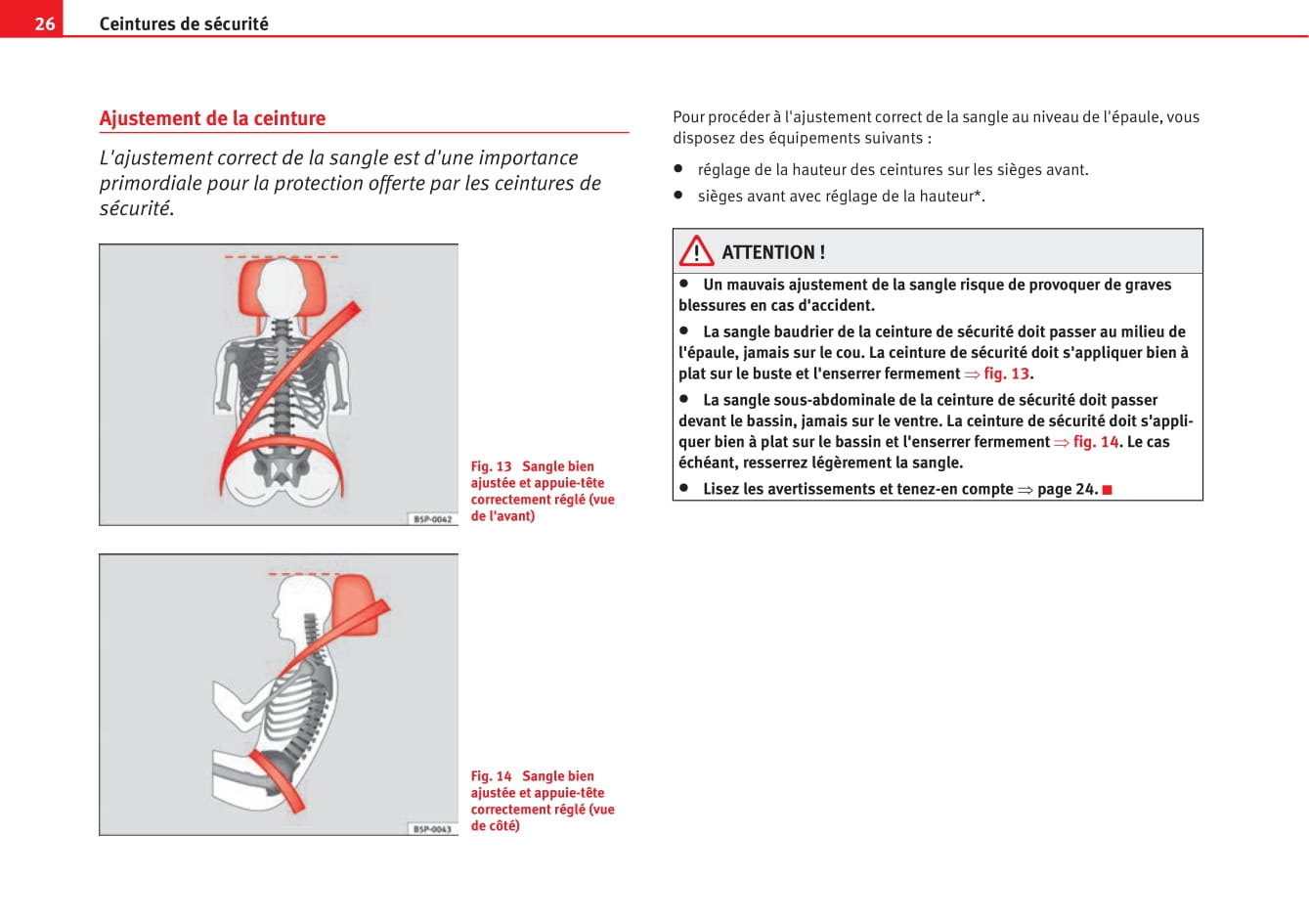 26 Ceintures de sécurité

Ajustement de la ceinture

L'ajustement correct de la sangle est d'une importance primordiale pour la protection offerte par les ceintures de sécurité.

B5P-0042

Fig. 13 Sangle bien ajustée et appuie-tête correctement réglé (vue de l'avant)

B5P-0043

Fig. 14 Sangle bien ajustée et appuie-tête correctement réglé (vue de côté)

Pour procéder à l'ajustement correct de la sangle au niveau de l'épaule, vous disposez des équipements suivants :

● réglage de la hauteur des ceintures sur les sièges avant.

● sièges avant avec réglage de la hauteur*.

ATTENTION !

● Un mauvais ajustement de la sangle risque de provoquer de graves blessures en cas d'accident.

● La sangle baudrier de la ceinture de sécurité doit passer au milieu de l'épaule, jamais sur le cou. La ceinture de sécurité doit s'appliquer bien à plat sur le buste et l'enserrer fermement ⇒ fig. 13.

● La sangle sous-abdominale de la ceinture de sécurité doit passer devant le bassin, jamais sur le ventre. La ceinture de sécurité doit s'appliquer bien à plat sur le bassin et l'enserrer fermement ⇒ fig. 14. Le cas échéant, resserrez légèrement la sangle.

● Lisez les avertissements et tenez-en compte ⇒ page 24. ■