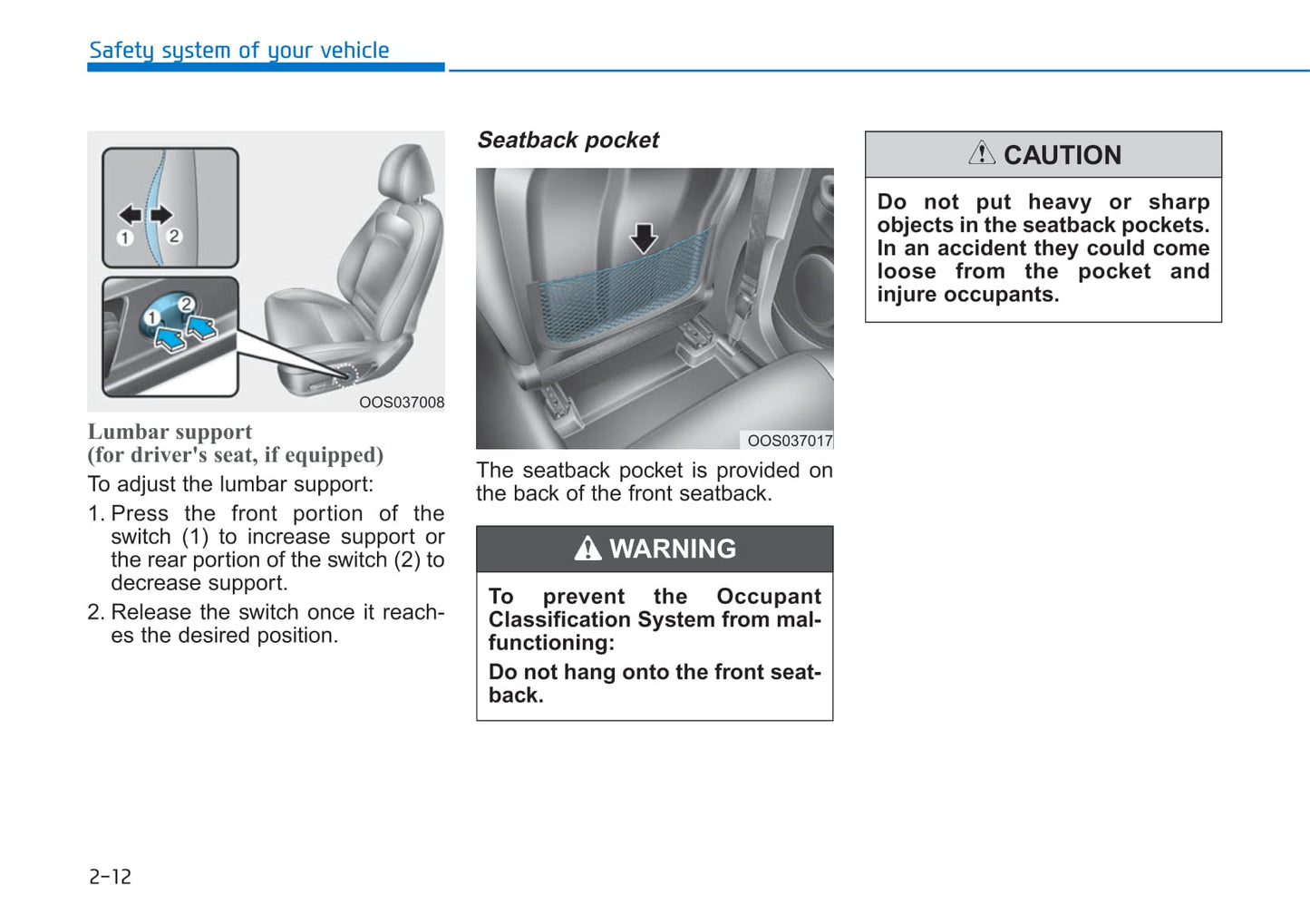 Safety system of your vehicle

1
2
1
2
OOS037008

Lumbar support
(for driver's seat, if equipped)

To adjust the lumbar support:

1. Press the front portion of the switch (1) to increase support or the rear portion of the switch (2) to decrease support.

2. Release the switch once it reaches the desired position.

Seatback pocket

OOS037017

The seatback pocket is provided on the back of the front seatback.

WARNING

To prevent the Occupant Classification System from malfunctioning:

Do not hang onto the front seatback.

CAUTION

Do not put heavy or sharp objects in the seatback pockets. In an accident they could come loose from the pocket and injure occupants.

2-12