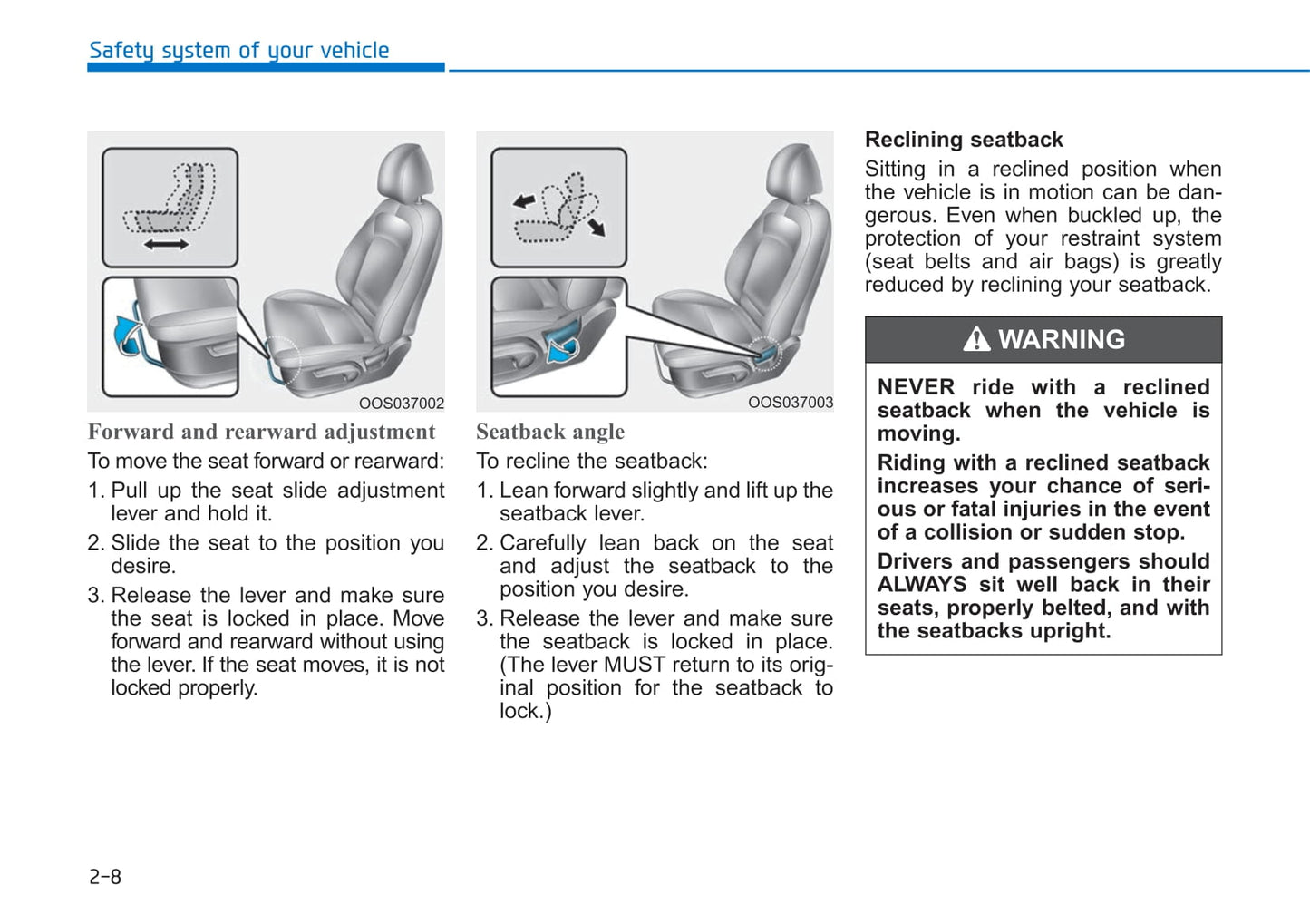 Safety system of your vehicle

OOS037002

Forward and rearward adjustment

To move the seat forward or rearward:

1. Pull up the seat slide adjustment lever and hold it.

2. Slide the seat to the position you desire.

3. Release the lever and make sure the seat is locked in place. Move forward and rearward without using the lever. If the seat moves, it is not locked properly.

OOS037003

Seatback angle

To recline the seatback:

1. Lean forward slightly and lift up the seatback lever.

2. Carefully lean back on the seat and adjust the seatback to the position you desire.

3. Release the lever and make sure the seatback is locked in place. (The lever MUST return to its original position for the seatback to lock.)

Reclining seatback

Sitting in a reclined position when the vehicle is in motion can be dangerous. Even when buckled up, the protection of your restraint system (seat belts and air bags) is greatly reduced by reclining your seatback.

WARNING

NEVER ride with a reclined seatback when the vehicle is moving.

Riding with a reclined seatback increases your chance of serious or fatal injuries in the event of a collision or sudden stop.

Drivers and passengers should ALWAYS sit well back in their seats, properly belted, and with the seatbacks upright.

2-8