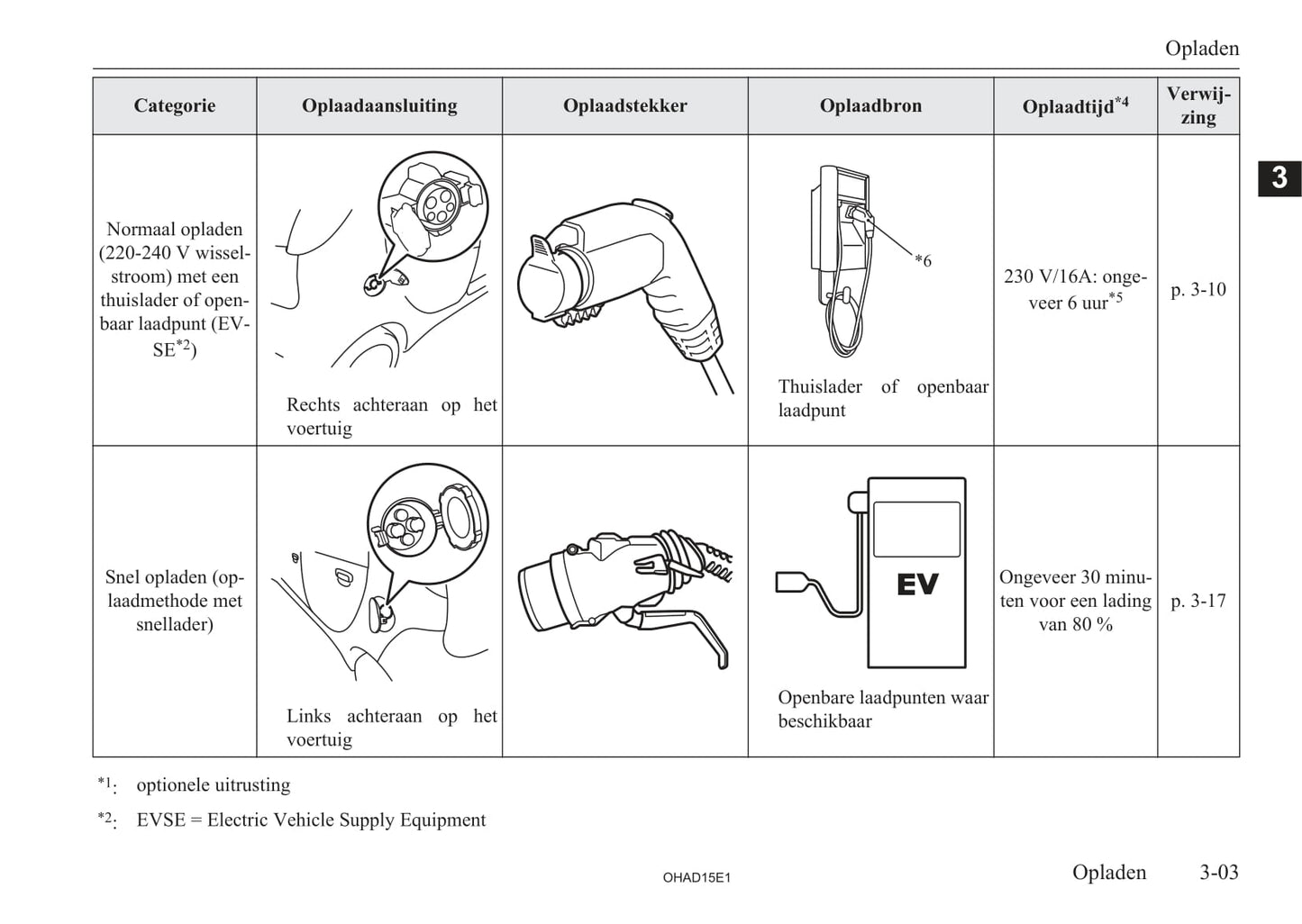 Opladen

3

| Categorie | Oplaadaansluiting | Oplaadstekker | Oplaadbron | Oplaadtijd$^{*4}$ | Verwijzing |
|---|---|---|---|---|---|
| Normaal opladen (220-240 V wisselstroom) met een thuislader of openbaar laadpunt (EVSE$^{*2}$) | Rechts achteraan op het voertuig | | *6 Thuislader of openbaar laadpunt | 230 V/16A: ongeveer 6 uur$^{*5}$ | p. 3-10 |
| Snel opladen (oplaadmethode met snellader) | Links achteraan op het voertuig | | EV Openbare laadpunten waar beschikbaar | Ongeveer 30 minuten voor een lading van 80 % | p. 3-17 |

$^{*1}$: optionele uitrusting

$^{*2}$: EVSE = Electric Vehicle Supply Equipment

OHAD15E1

Opladen 3-03